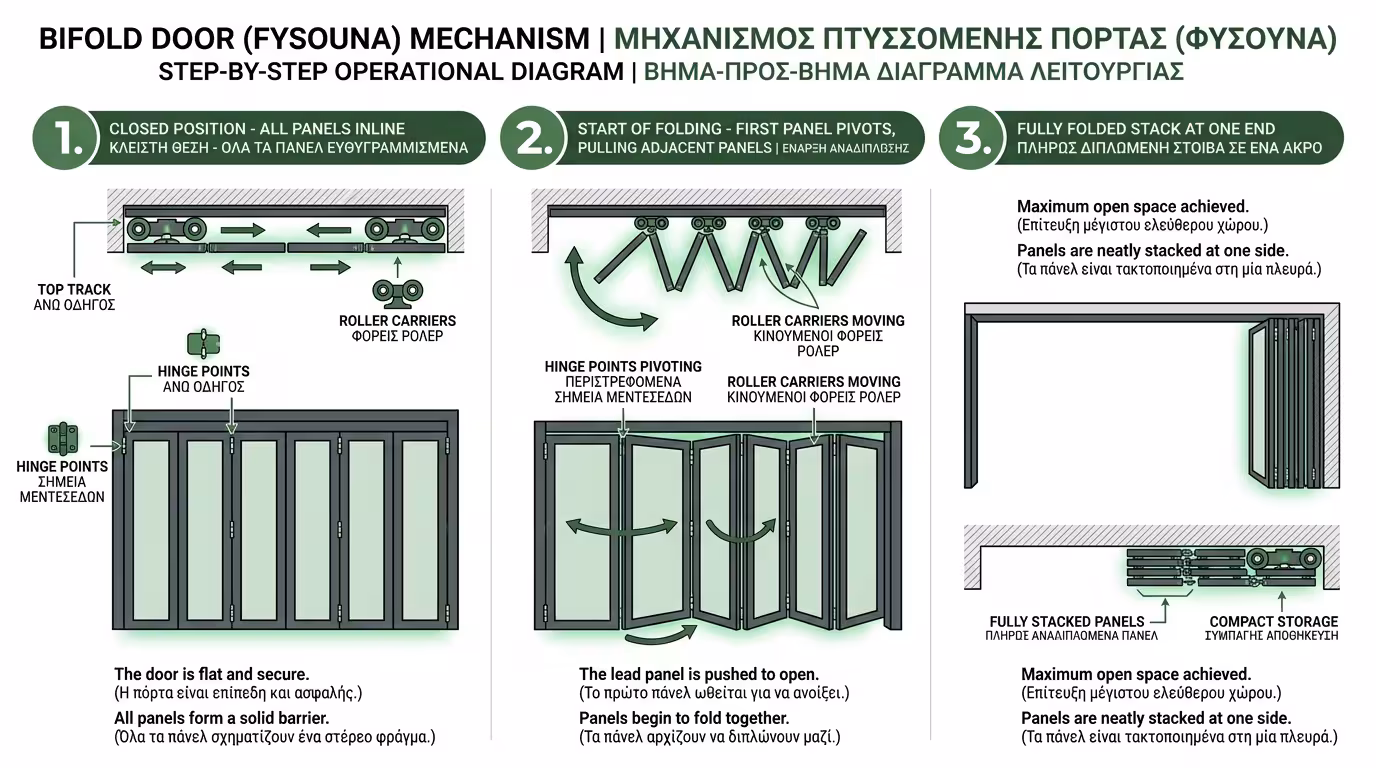 BIFOLD DOOR (FYSOUNA) MECHANISM | ΜΗΧΑΝΙΣΜΟΣ ΠΤΥΣΣΟΜΕΝΗΣ ΠΟΡΤΑΣ (ΦΥΣΟΥΝΑ)
STEP-BY-STEP OPERATIONAL DIAGRAM | ΒΗΜΑ-ΠΡΟΣ-ΒΗΜΑ ΔΙΑΓΡΑΜΜΑ ΛΕΙΤΟΥΡΓΙΑΣ

1. CLOSED POSITION - ALL PANELS INLINE
ΚΛΕΙΣΤΗ ΘΕΣΗ - ΟΛΑ ΤΑ ΠΑΝΕΛ ΕΥΘΥΓΡΑΜΜΙΣΜΕΝΑ

TOP TRACK
ΑΝΩ ΟΔΗΓΟΣ

ROLLER CARRIERS
ΦΟΡΕΙΣ ΡΟΛΕΡ

HINGE POINTS
ΑΝΩ ΟΔΗΓΟΣ

HINGE POINTS
ΣΗΜΕΙΑ ΜΕΝΤΕΣΕΔΩΝ

The door is flat and secure.
(Η πόρτα είναι επίπεδη και ασφαλής.)
All panels form a solid barrier.
(Όλα τα πάνελ σχηματίζουν ένα στέρεο φράγμα.)

2. START OF FOLDING - FIRST PANEL PIVOTS, PULLING ADJACENT PANELS | ΕΝΑΡΞΗ ΑΝΑΔΙΠΛΩΣΗΣ

ROLLER CARRIERS MOVING
ΚΙΝΟΥΜΕΝΟΙ ΦΟΡΕΙΣ ΡΟΛΕΡ

HINGE POINTS PIVOTING
ΠΕΡΙΣΤΡΕΦΟΜΕΝΑ ΣΗΜΕΙΑ ΜΕΝΤΕΣΕΔΩΝ

ROLLER CARRIERS MOVING
ΚΙΝΟΥΜΕΝΟΙ ΦΟΡΕΙΣ ΡΟΛΕΡ

The lead panel is pushed to open.
(Το πρώτο πάνελ ωθείται για να ανοίξει.)
Panels begin to fold together.
(Τα πάνελ αρχίζουν να διπλώνουν μαζί.)

3. FULLY FOLDED STACK AT ONE END
ΠΛΗΡΩΣ ΔΙΠΛΩΜΕΝΗ ΣΤΟΙΒΑ ΣΕ ΕΝΑ ΑΚΡΟ

Maximum open space achieved.
(Επίτευξη μέγιστου ελεύθερου χώρου.)
Panels are neatly stacked at one side.
(Τα πάνελ είναι τακτοποιημένα στη μία πλευρά.)

FULLY STACKED PANELS
ΠΛΗΡΩΣ ΑΝΑΔΙΠΛΩΜΕΝΑ ΠΑΝΕΛ

COMPACT STORAGE
ΣΥΜΠΑΓΗΣ ΑΠΟΘΗΚΕΥΣΗ

Maximum open space achieved.
(Επίτευξη μέγιστου ελεύθερου χώρου.)
Panels are neatly stacked at one side.
(Τα πάνελ είναι τακτοποιημένα στη μία πλευρά.)