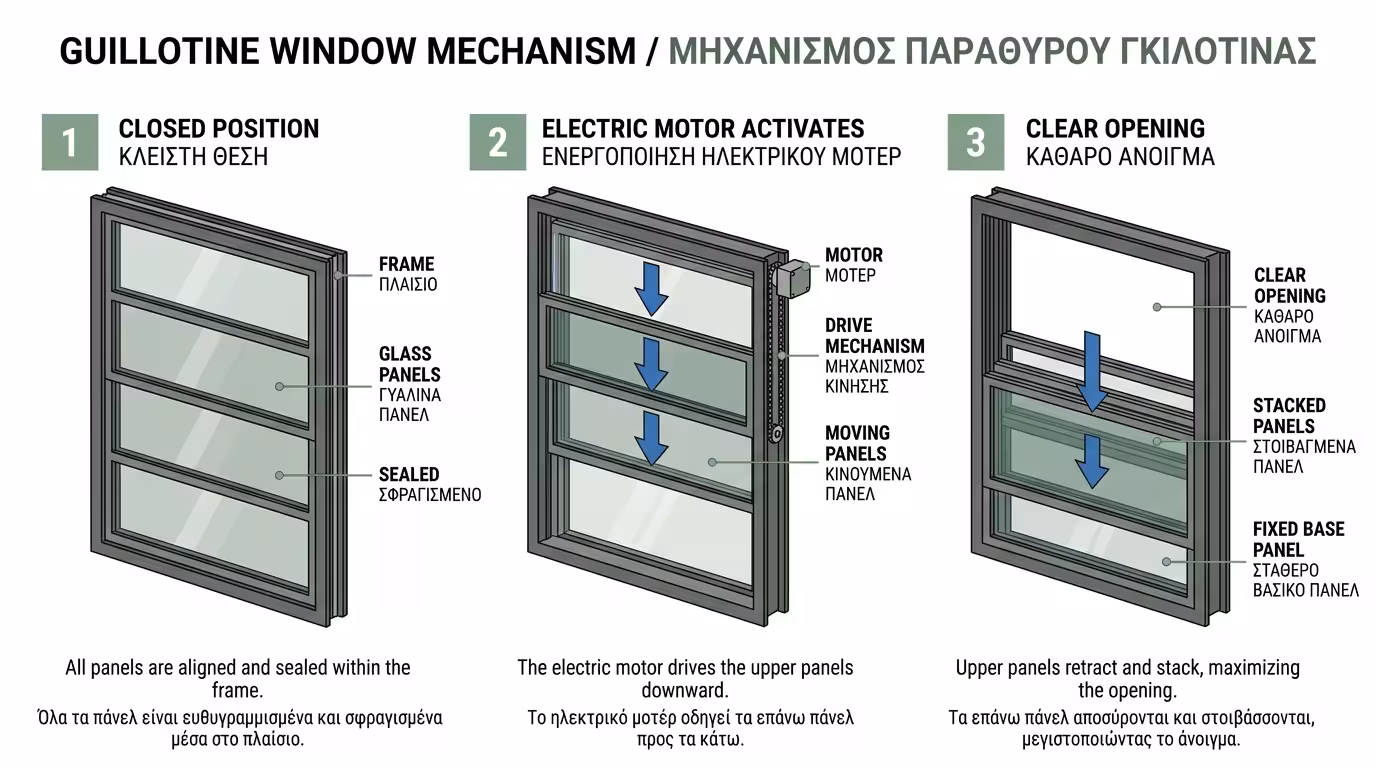 GUILLOTINE WINDOW MECHANISM / ΜΗΧΑΝΙΣΜΟΣ ΠΑΡΑΘΥΡΟΥ ΓΚΙΛΟΤΙΝΑΣ

1 CLOSED POSITION
ΚΛΕΙΣΤΗ ΘΕΣΗ

FRAME
ΠΛΑΙΣΙΟ

GLASS PANELS
ΓΥΑΛΙΝΑ ΠΑΝΕΛ

SEALED
ΣΦΡΑΓΙΣΜΕΝΟ

All panels are aligned and sealed within the frame.
Όλα τα πάνελ είναι ευθυγραμμισμένα και σφραγισμένα μέσα στο πλαίσιο.

2 ELECTRIC MOTOR ACTIVATES
ΕΝΕΡΓΟΠΟΙΗΣΗ ΗΛΕΚΤΡΙΚΟΥ ΜΟΤΕΡ

MOTOR
ΜΟΤΕΡ

DRIVE MECHANISM
ΜΗΧΑΝΙΣΜΟΣ ΚΙΝΗΣΗΣ

MOVING PANELS
ΚΙΝΟΥΜΕΝΑ ΠΑΝΕΛ

The electric motor drives the upper panels downward.
Το ηλεκτρικό μοτέρ οδηγεί τα επάνω πάνελ προς τα κάτω.

3 CLEAR OPENING
ΚΑΘΑΡΟ ΑΝΟΙΓΜΑ

CLEAR OPENING
ΚΑΘΑΡΟ ΑΝΟΙΓΜΑ

STACKED PANELS
ΣΤΟΙΒΑΓΜΕΝΑ ΠΑΝΕΛ

FIXED BASE PANEL
ΣΤΑΘΕΡΟ ΒΑΣΙΚΟ ΠΑΝΕΛ

Upper panels retract and stack, maximizing the opening.
Τα επάνω πάνελ αποσύρονται και στοιβάσσονται, μεγιστοποιώντας το άνοιγμα.