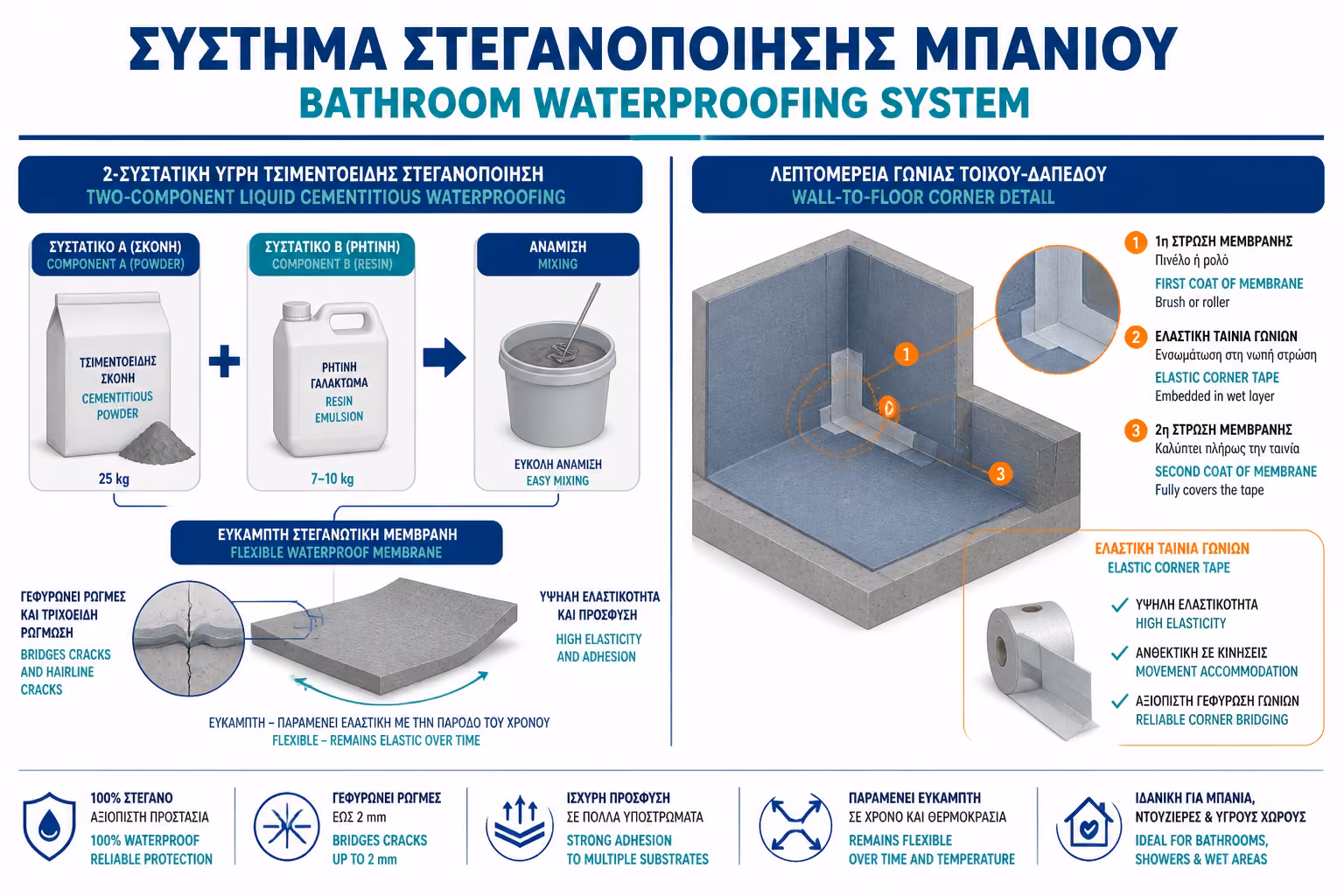 ΣΥΣΤΗΜΑ ΣΤΕΓΑΝΟΠΟΙΗΣΗΣ ΜΠΑΝΙΟΥ
BATHROOM WATERPROOFING SYSTEM

2-ΣΥΣΤΑΤΙΚΗ ΥΓΡΗ ΤΣΙΜΕΝΤΟΕΙΔΗΣ ΣΤΕΓΑΝΟΠΟΙΗΣΗ
TWO-COMPONENT LIQUID CEMENTITIOUS WATERPROOFING

ΣΥΣΤΑΤΙΚΟ Α (ΣΚΟΝΗ)
COMPONENT A (POWDER)

ΤΣΙΜΕΝΤΟΕΙΔΗΣ ΣΚΟΝΗ
CEMENTITIOUS POWDER

25 kg

ΣΥΣΤΑΤΙΚΟ Β (ΡΗΤΙΝΗ)
COMPONENT B (RESIN)

ΡΗΤΙΝΗ ΓΑΛΑΚΤΩΜΑ
RESIN EMULSION

7–10 kg

ΑΝΑΜΙΞΗ
MIXING

ΕΥΚΟΛΗ ΑΝΑΜΙΞΗ
EASY MIXING

ΕΥΚΑΜΠΤΗ ΣΤΕΓΑΝΩΤΙΚΗ ΜΕΜΒΡΑΝΗ
FLEXIBLE WATERPROOF MEMBRANE

ΓΕΦΥΡΩΝΕΙ ΡΩΓΜΕΣ ΚΑΙ ΤΡΙΧΟΕΙΔΗ ΡΩΓΜΩΣΗ
BRIDGES CRACKS AND HAIRLINE CRACKS

ΥΨΗΛΗ ΕΛΑΣΤΙΚΟΤΗΤΑ ΚΑΙ ΠΡΟΣΦΥΣΗ
HIGH ELASTICITY AND ADHESION

ΕΥΚΑΜΠΤΗ – ΠΑΡΑΜΕΝΕΙ ΕΛΑΣΤΙΚΗ ΜΕ ΤΗΝ ΠΑΡΟΔΟ ΤΟΥ ΧΡΟΝΟΥ
FLEXIBLE – REMAINS ELASTIC OVER TIME

ΛΕΠΤΟΜΕΡΕΙΑ ΓΩΝΙΑΣ ΤΟΙΧΟΥ-ΔΑΠΕΔΟΥ
WALL-TO-FLOOR CORNER DETAIL

1 2 3

1 1η ΣΤΡΩΣΗ ΜΕΜΒΡΑΝΗΣ
Πινέλο ή ρολό
FIRST COAT OF MEMBRANE
Brush or roller

2 ΕΛΑΣΤΙΚΗ ΤΑΙΝΙΑ ΓΩΝΙΩΝ
Ενσωμάτωση στη νωπή στρώση
ELASTIC CORNER TAPE
Embedded in wet layer

3 2η ΣΤΡΩΣΗ ΜΕΜΒΡΑΝΗΣ
Καλύπτει πλήρως την ταινία
SECOND COAT OF MEMBRANE
Fully covers the tape

ΕΛΑΣΤΙΚΗ ΤΑΙΝΙΑ ΓΩΝΙΩΝ
ELASTIC CORNER TAPE

ΥΨΗΛΗ ΕΛΑΣΤΙΚΟΤΗΤΑ
HIGH ELASTICITY

ΑΝΘΕΚΤΙΚΗ ΣΕ ΚΙΝΗΣΕΙΣ
MOVEMENT ACCOMMODATION

ΑΞΙΟΠΙΣΤΗ ΓΕΦΥΡΩΣΗ ΓΩΝΙΩΝ
RELIABLE CORNER BRIDGING

100% ΣΤΕΓΑΝΟ
ΑΞΙΟΠΙΣΤΗ ΠΡΟΣΤΑΣΙΑ
100% WATERPROOF
RELIABLE PROTECTION

ΓΕΦΥΡΩΝΕΙ ΡΩΓΜΕΣ
ΕΩΣ 2 mm
BRIDGES CRACKS
UP TO 2 mm

ΙΣΧΥΡΗ ΠΡΟΣΦΥΣΗ
ΣΕ ΠΟΛΛΑ ΥΠΟΣΤΡΩΜΑΤΑ
STRONG ADHESION
TO MULTIPLE SUBSTRATES

ΠΑΡΑΜΕΝΕΙ ΕΥΚΑΜΠΤΗ
ΣΕ ΧΡΟΝΟ ΚΑΙ ΘΕΡΜΟΚΡΑΣΙΑ
REMAINS FLEXIBLE
OVER TIME AND TEMPERATURE

ΙΔΑΝΙΚΗ ΓΙΑ ΜΠΑΝΙΑ, ΝΤΟΥΖΙΕΡΕΣ & ΥΓΡΟΥΣ ΧΩΡΟΥΣ
IDEAL FOR BATHROOMS, SHOWERS & WET AREAS