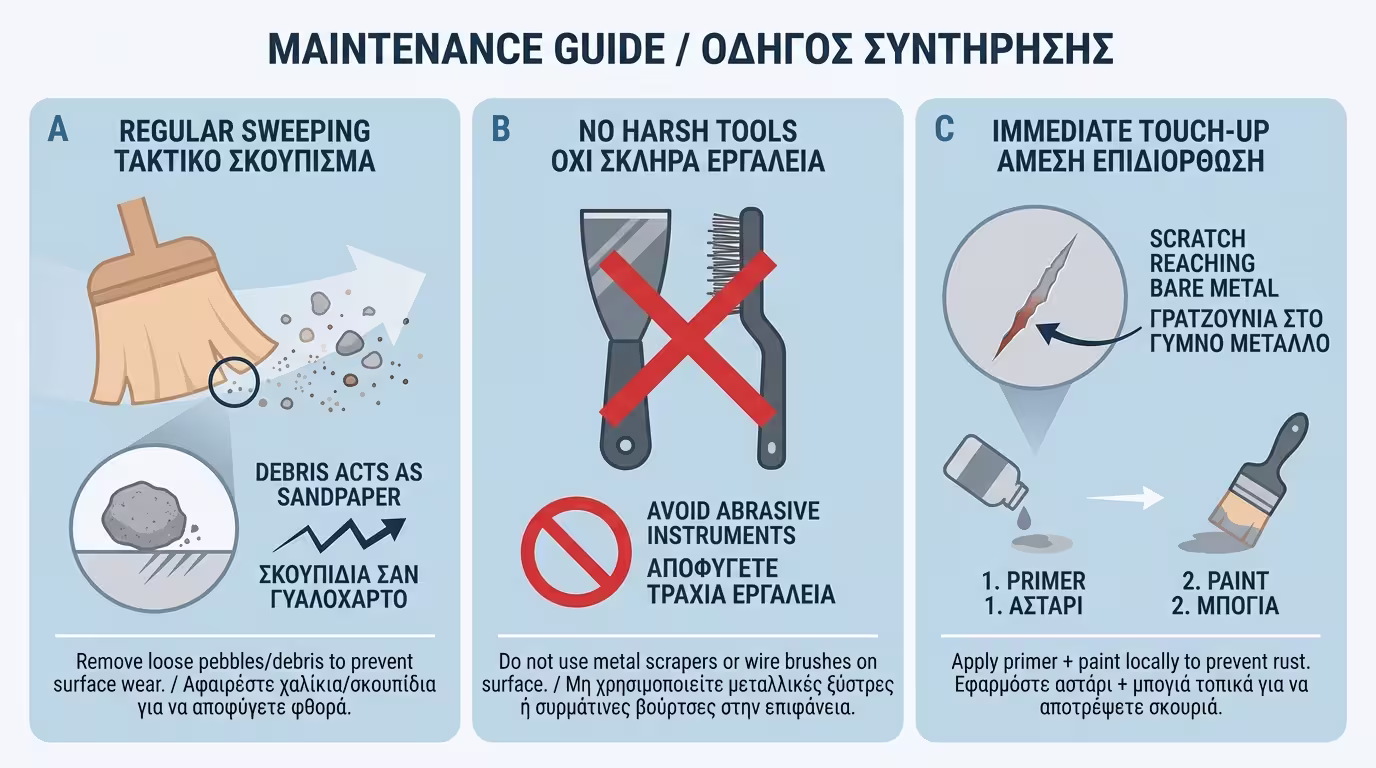 MAINTENANCE GUIDE / ΟΔΗΓΟΣ ΣΥΝΤΗΡΗΣΗΣ

A
REGULAR SWEEPING
ΤΑΚΤΙΚΟ ΣΚΟΥΠΙΣΜΑ

DEBRIS ACTS AS SANDPAPER
ΣΚΟΥΠΙΔΙΑ ΣΑΝ ΓΥΑΛΟΧΑΡΤΟ

Remove loose pebbles/debris to prevent surface wear. / Αφαιρέστε χαλίκια/σκουπίδια για να αποφύγετε φθορά.

B
NO HARSH TOOLS
ΟΧΙ ΣΚΛΗΡΑ ΕΡΓΑΛΕΙΑ

AVOID ABRASIVE INSTRUMENTS
ΑΠΟΦΥΓΕΤΕ ΤΡΑΧΙΑ ΕΡΓΑΛΕΙΑ

Do not use metal scrapers or wire brushes on surface. / Μη χρησιμοποιείτε μεταλλικές ξύστρες ή συρμάτινες βούρτσες στην επιφάνεια.

C
IMMEDIATE TOUCH-UP
ΑΜΕΣΗ ΕΠΙΔΙΟΡΘΩΣΗ

SCRATCH REACHING BARE METAL
ΓΡΑΤΖΟΥΝΙΑ ΣΤΟ ΓΥΜΝΟ ΜΕΤΑΛΛΟ

1. PRIMER
1. ΑΣΤΑΡΙ

2. PAINT
2. ΜΠΟΓΙΑ

Apply primer + paint locally to prevent rust. Εφαρμόστε αστάρι + μπογιά τοπικά για να αποτρέψετε σκουριά.