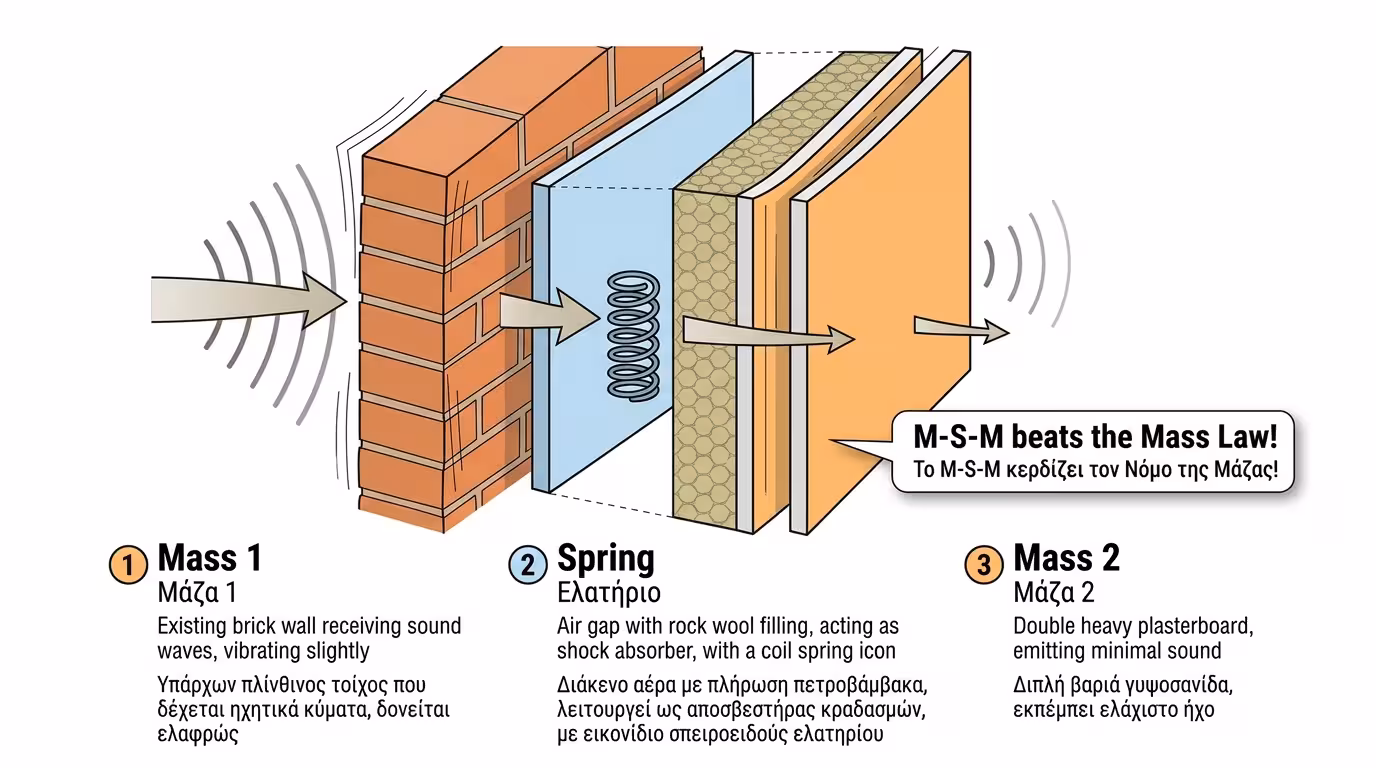 M-S-M beats the Mass Law!
Το M-S-M κερδίζει τον Νόμο της Μάζας!

1 Mass 1
Μάζα 1
Existing brick wall receiving sound waves, vibrating slightly
Υπάρχων πλίνθινος τοίχος που δέχεται ηχητικά κύματα, δονείται ελαφρώς

2 Spring
Ελατήριο
Air gap with rock wool filling, acting as shock absorber, with a coil spring icon
Διάκενο αέρα με πλήρωση πετροβάμβακα, λειτουργεί ως αποσβεστήρας κραδασμών, με εικονίδιο σπειροειδούς ελατηρίου

3 Mass 2
Μάζα 2
Double heavy plasterboard, emitting minimal sound
Διπλή βαριά γυψοσανίδα, εκπέμπει ελάχιστο ήχο