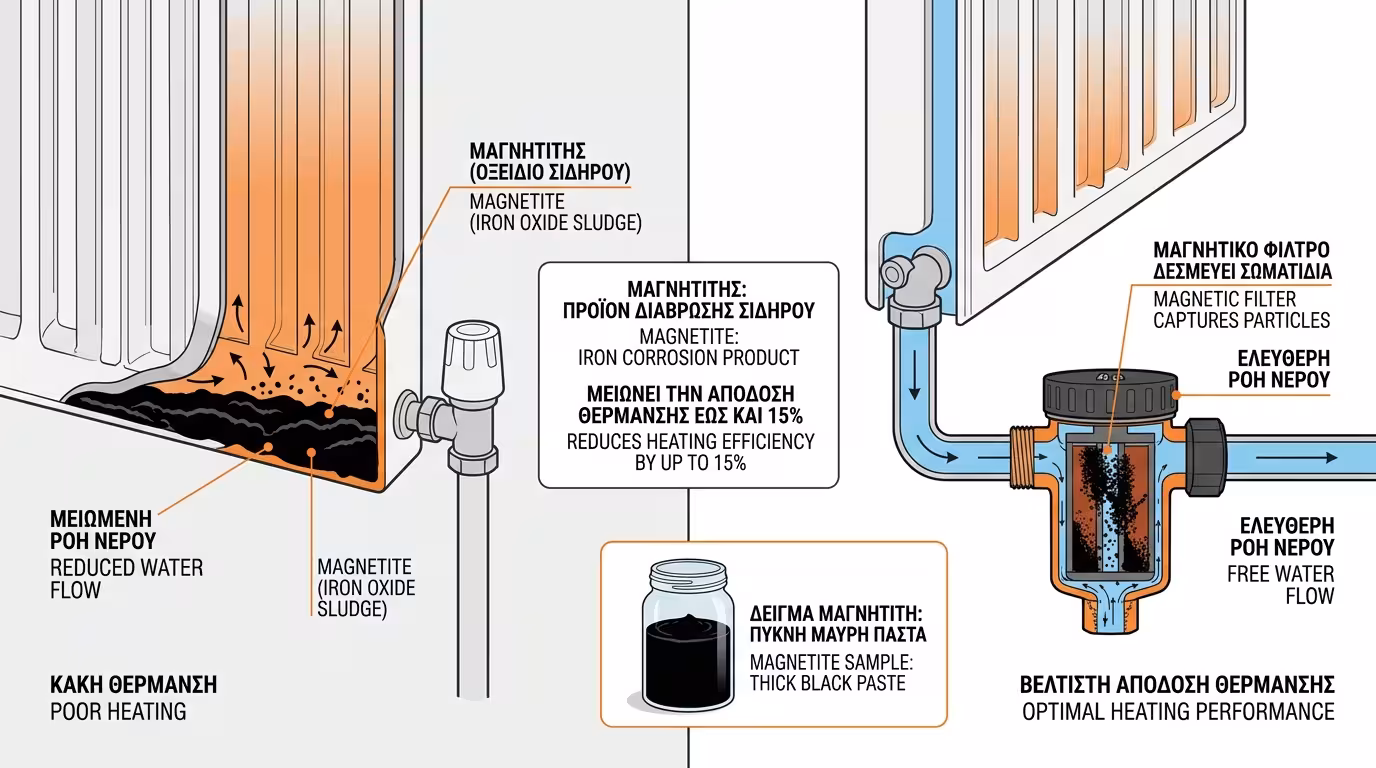 ΜΑΓΝΗΤΙΤΗΣ
(ΟΞΕΙΔΙΟ ΣΙΔΗΡΟΥ)
MAGNETITE
(IRON OXIDE SLUDGE)

ΜΑΓΝΗΤΙΤΗΣ:
ΠΡΟΪΟΝ ΔΙΑΒΡΩΣΗΣ ΣΙΔΗΡΟΥ
MAGNETITE:
IRON CORROSION PRODUCT
ΜΕΙΩΝΕΙ ΤΗΝ ΑΠΟΔΟΣΗ
ΘΕΡΜΑΝΣΗΣ ΕΩΣ ΚΑΙ 15%
REDUCES HEATING EFFICIENCY
BY UP TO 15%

ΜΕΙΩΜΕΝΗ
ΡΟΗ ΝΕΡΟΥ
REDUCED WATER
FLOW

MAGNETITE
(IRON OXIDE
SLUDGE)

ΚΑΚΗ ΘΕΡΜΑΝΣΗ
POOR HEATING

ΔΕΙΓΜΑ ΜΑΓΝΗΤΙΤΗ:
ΠΥΚΝΗ ΜΑΥΡΗ ΠΑΣΤΑ
MAGNETITE SAMPLE:
THICK BLACK PASTE

ΜΑΓΝΗΤΙΚΟ ΦΙΛΤΡΟ
ΔΕΣΜΕΥΕΙ ΣΩΜΑΤΙΔΙΑ
MAGNETIC FILTER
CAPTURES PARTICLES

ΕΛΕΥΘΕΡΗ
ΡΟΗ ΝΕΡΟΥ

ΕΛΕΥΘΕΡΗ
ΡΟΗ ΝΕΡΟΥ
FREE WATER
FLOW

ΒΕΛΤΙΣΤΗ ΑΠΟΔΟΣΗ ΘΕΡΜΑΝΣΗΣ
OPTIMAL HEATING PERFORMANCE