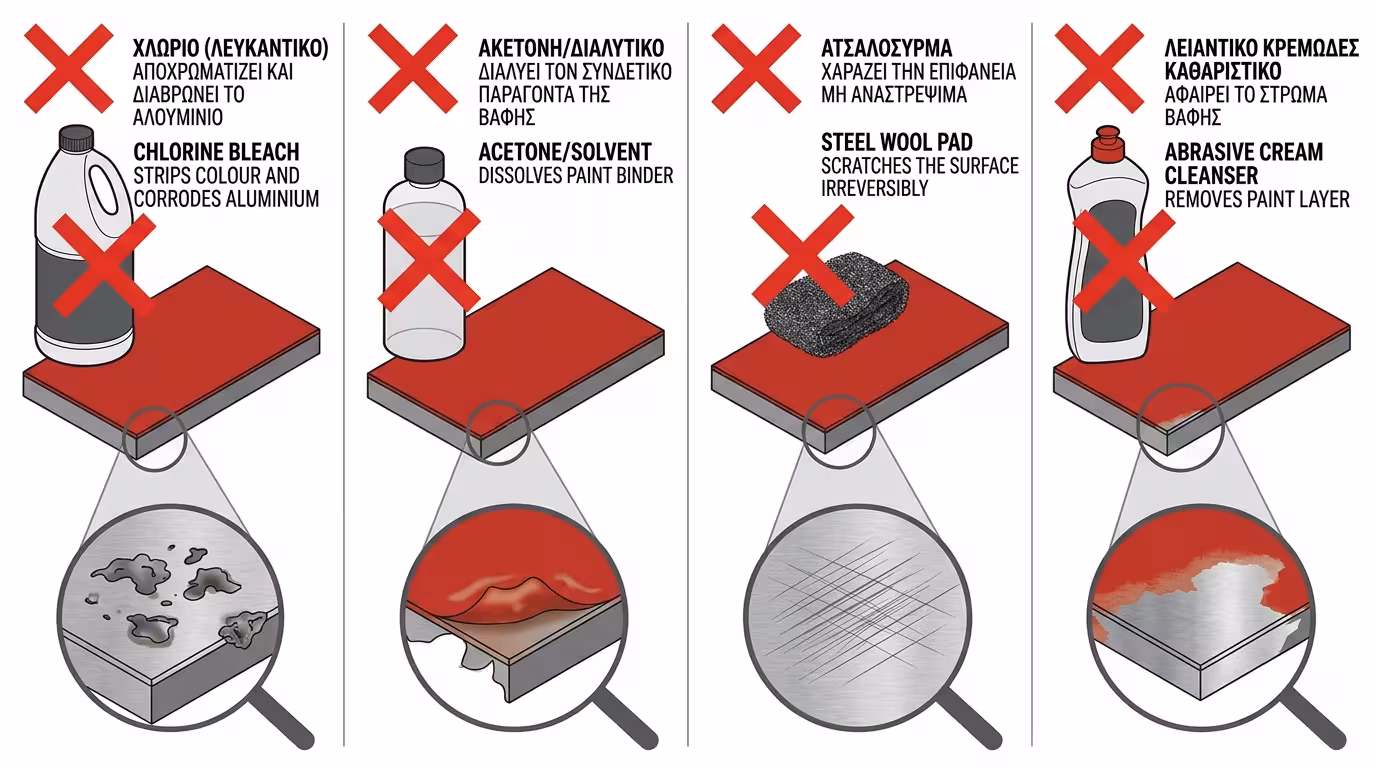 ΧΛΩΡΙΟ (ΛΕΥΚΑΝΤΙΚΟ)
ΑΠΟΧΡΩΜΑΤΙΖΕΙ ΚΑΙ ΔΙΑΒΡΩΝΕΙ ΤΟ ΑΛΟΥΜΙΝΙΟ

CHLORINE BLEACH
STRIPS COLOUR AND CORRODES ALUMINIUM

ΑΚΕΤΟΝΗ/ΔΙΑΛΥΤΙΚΟ
ΔΙΑΛΥΕΙ ΤΟΝ ΣΥΝΔΕΤΙΚΟ ΠΑΡΑΓΟΝΤΑ ΤΗΣ ΒΑΦΗΣ

ACETONE/SOLVENT
DISSOLVES PAINT BINDER

ΑΤΣΑΛΟΣΥΡΜΑ
ΧΑΡΑΖΕΙ ΤΗΝ ΕΠΙΦΑΝΕΙΑ ΜΗ ΑΝΑΣΤΡΕΨΙΜΑ

STEEL WOOL PAD
SCRATCHES THE SURFACE IRREVERSIBLY

ΛΕΙΑΝΤΙΚΟ ΚΡΕΜΩΔΕΣ ΚΑΘΑΡΙΣΤΙΚΟ
ΑΦΑΙΡΕΙ ΤΟ ΣΤΡΩΜΑ ΒΑΦΗΣ

ABRASIVE CREAM CLEANSER
REMOVES PAINT LAYER