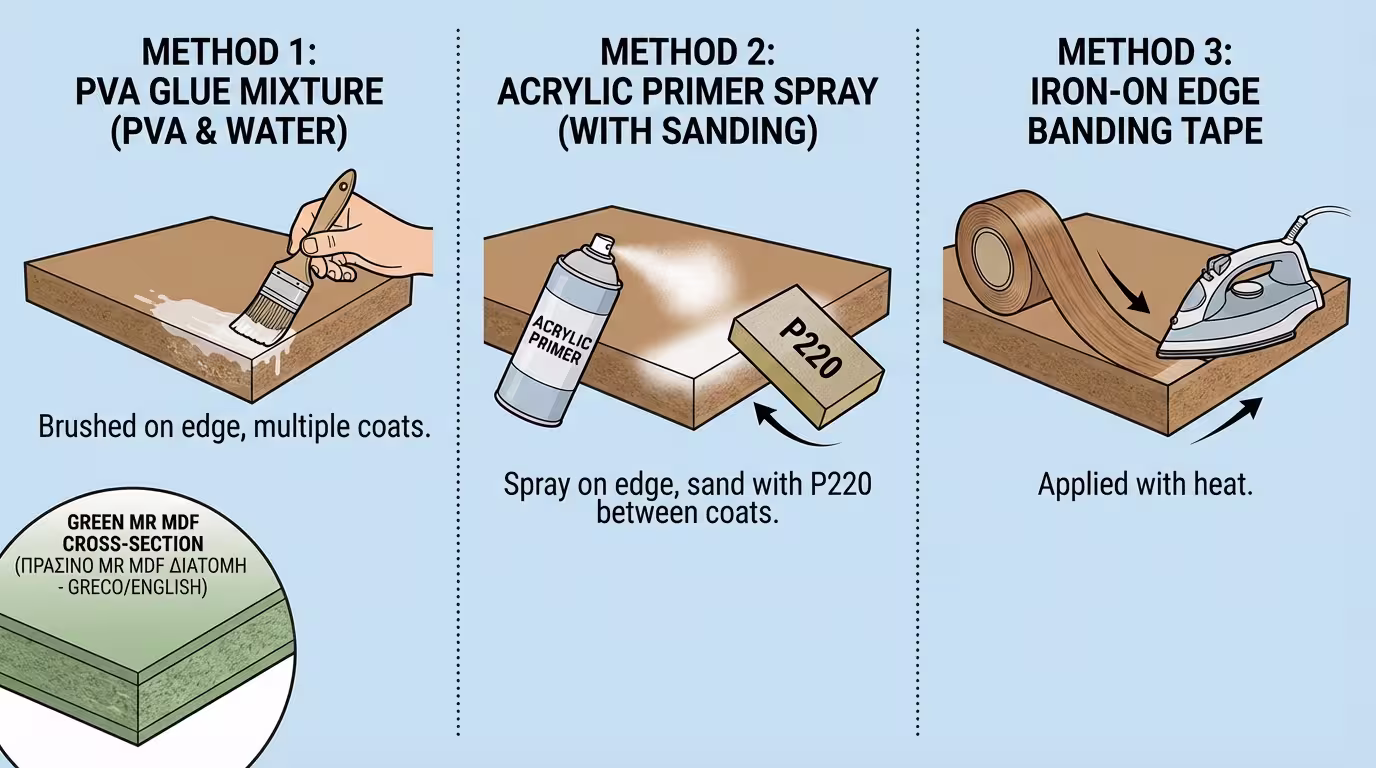 METHOD 1:
PVA GLUE MIXTURE
(PVA & WATER)

Brushed on edge, multiple coats.

GREEN MR MDF
CROSS-SECTION
(ΠΡΑΣΙΝΟ MR MDF ΔΙΑΤΟΜΗ
- GRECO/ENGLISH)

METHOD 2:
ACRYLIC PRIMER SPRAY
(WITH SANDING)

ACRYLIC PRIMER

P220

Spray on edge, sand with P220 between coats.

METHOD 3:
IRON-ON EDGE
BANDING TAPE

Applied with heat.