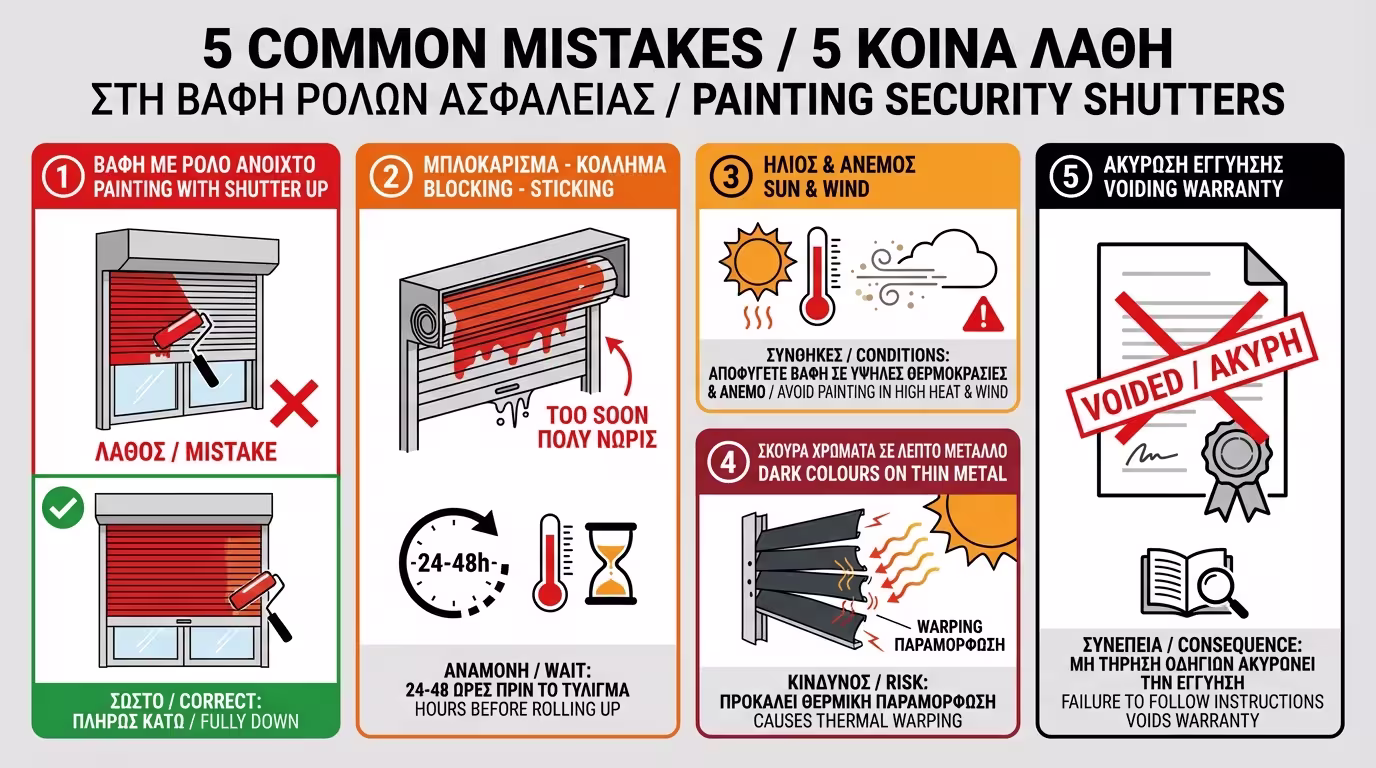 5 COMMON MISTAKES / 5 ΚΟΙΝΑ ΛΑΘΗ
ΣΤΗ ΒΑΦΗ ΡΟΛΩΝ ΑΣΦΑΛΕΙΑΣ / PAINTING SECURITY SHUTTERS

1 ΒΑΦΗ ΜΕ ΡΟΛΟ ΑΝΟΙΧΤΟ
PAINTING WITH SHUTTER UP

ΛΑΘΟΣ / MISTAKE

ΣΩΣΤΟ / CORRECT:
ΠΛΗΡΩΣ ΚΑΤΩ / FULLY DOWN

2 ΜΠΛΟΚΑΡΙΣΜΑ - ΚΟΛΛΗΜΑ
BLOCKING - STICKING

TOO SOON
ΠΟΛΥ ΝΩΡΙΣ

24-48h

ΑΝΑΜΟΝΗ / WAIT:
24-48 ΩΡΕΣ ΠΡΙΝ ΤΟ ΤΥΛΙΓΜΑ
HOURS BEFORE ROLLING UP

3 ΗΛΙΟΣ & ΑΝΕΜΟΣ
SUN & WIND

ΣΥΝΘΗΚΕΣ / CONDITIONS:
ΑΠΟΦΥΓΕΤΕ ΒΑΦΗ ΣΕ ΥΨΗΛΕΣ ΘΕΡΜΟΚΡΑΣΙΕΣ & ΑΝΕΜΟ / AVOID PAINTING IN HIGH HEAT & WIND

4 ΣΚΟΥΡΑ ΧΡΩΜΑΤΑ ΣΕ ΛΕΠΤΟ ΜΕΤΑΛΛΟ
DARK COLOURS ON THIN METAL

WARPING
ΠΑΡΑΜΟΡΦΩΣΗ

ΚΙΝΔΥΝΟΣ / RISK:
ΠΡΟΚΑΛΕΙ ΘΕΡΜΙΚΗ ΠΑΡΑΜΟΡΦΩΣΗ
CAUSES THERMAL WARPING

5 ΑΚΥΡΩΣΗ ΕΓΓΥΗΣΗΣ
VOIDING WARRANTY

VOIDED / ΑΚΥΡΗ

ΣΥΝΕΠΕΙΑ / CONSEQUENCE:
ΜΗ ΤΗΡΗΣΗ ΟΔΗΓΙΩΝ ΑΚΥΡΩΝΕΙ ΤΗΝ ΕΓΓΥΗΣΗ
FAILURE TO FOLLOW INSTRUCTIONS VOIDS WARRANTY