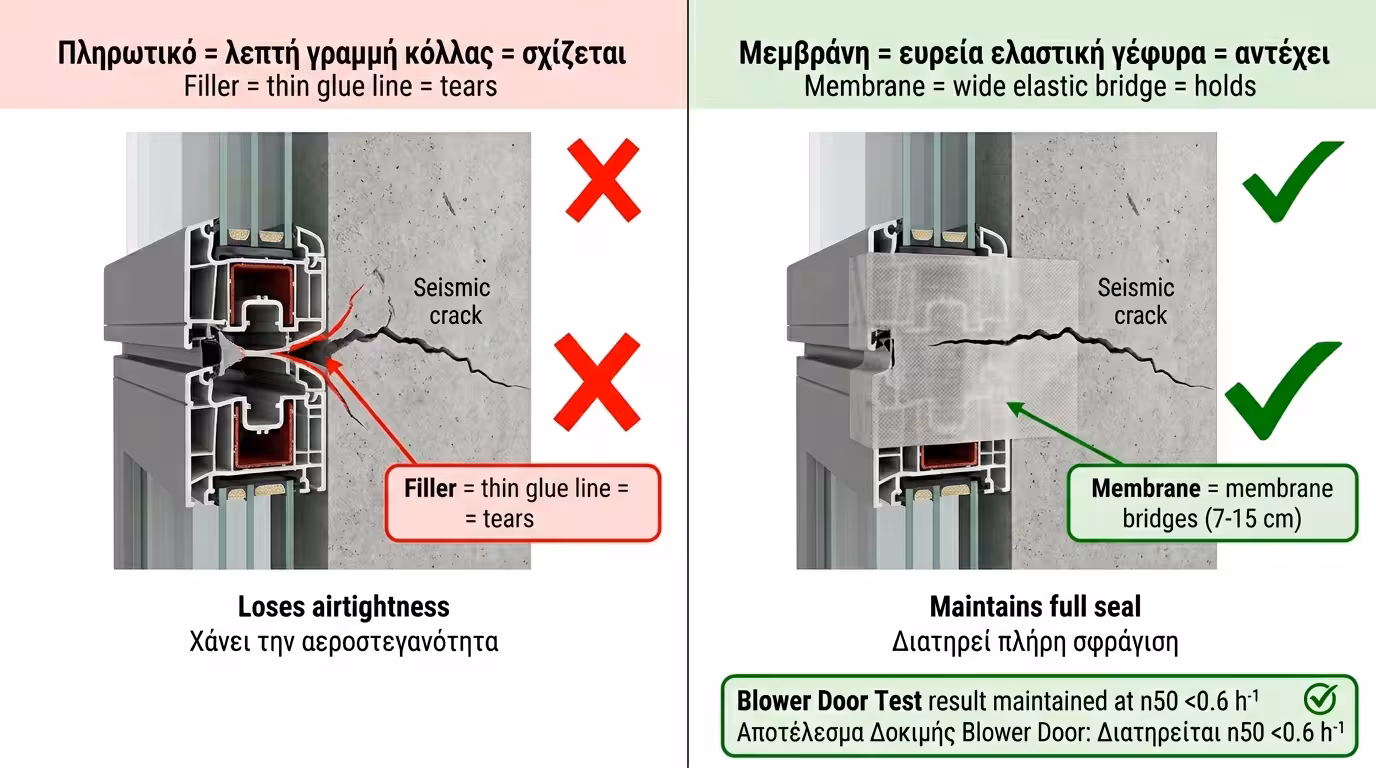 Πληρωτικό = λεπτή γραμμή κόλλας = σχίζεται
Filler = thin glue line = tears

Seismic crack

Filler = thin glue line = = tears

Loses airtightness
Χάνει την αεροστεγανότητα

Μεμβράνη = ευρεία ελαστική γέφυρα = αντέχει
Membrane = wide elastic bridge = holds

Seismic crack

Membrane = membrane bridges (7-15 cm)

Maintains full seal
Διατηρεί πλήρη σφράγιση

Blower Door Test result maintained at n50 <0.6 $h^{-1}$
Αποτέλεσμα Δοκιμής Blower Door: Διατηρείται n50 <0.6 $h^{-1}$