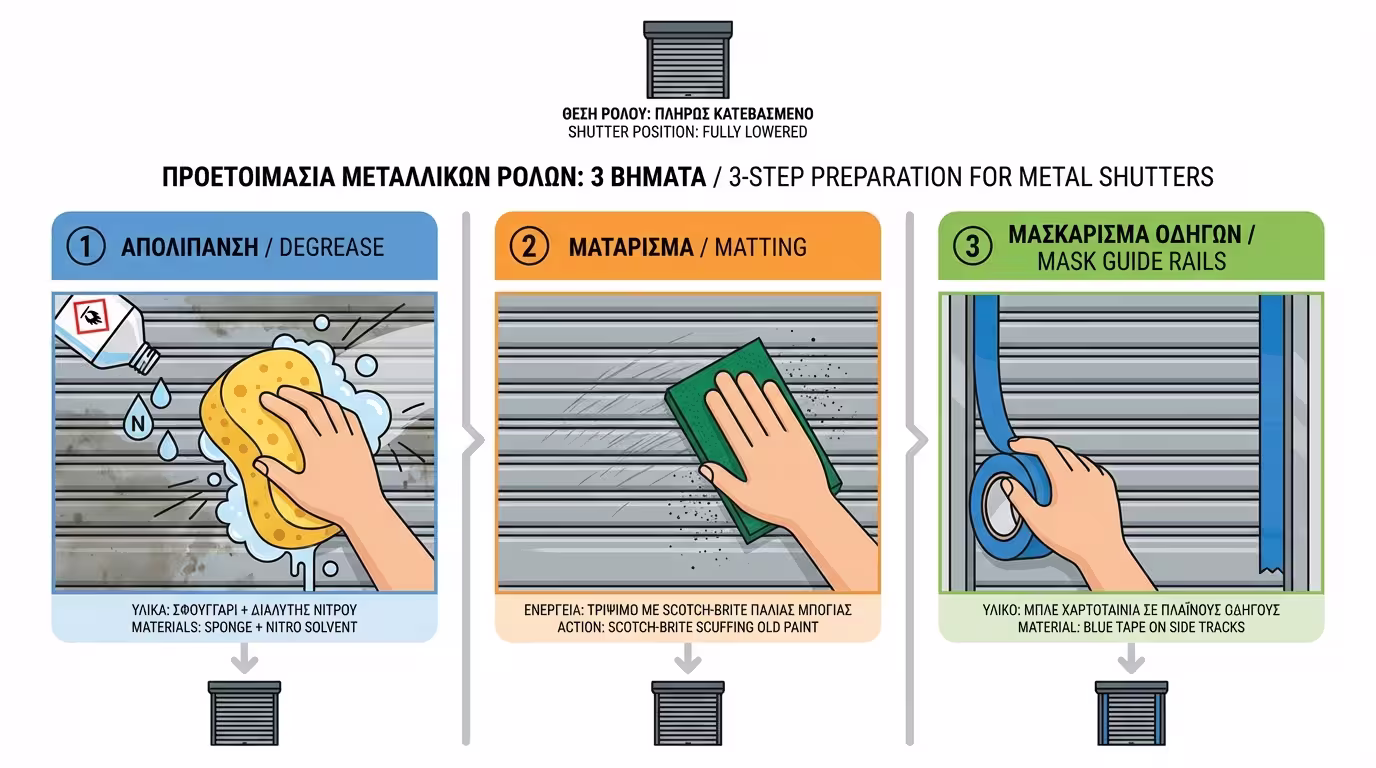 ΘΕΣΗ ΡΟΛΟΥ: ΠΛΗΡΩΣ ΚΑΤΕΒΑΣΜΕΝΟ
SHUTTER POSITION: FULLY LOWERED

ΠΡΟΕΤΟΙΜΑΣΙΑ ΜΕΤΑΛΛΙΚΩΝ ΡΟΛΩΝ: 3 ΒΗΜΑΤΑ / 3-STEP PREPARATION FOR METAL SHUTTERS

1 ΑΠΟΛΙΠΑΝΣΗ / DEGREASE

N

ΥΛΙΚΑ: ΣΦΟΥΓΓΑΡΙ + ΔΙΑΛΥΤΗΣ ΝΙΤΡΟΥ
MATERIALS: SPONGE + NITRO SOLVENT

2 ΜΑΤΑΡΙΣΜΑ / MATTING

ΕΝΕΡΓΕΙΑ: ΤΡΙΨΙΜΟ ΜΕ SCOTCH-BRITE ΠΑΛΙΑΣ ΜΠΟΓΙΑΣ
ACTION: SCOTCH-BRITE SCUFFING OLD PAINT

3 ΜΑΣΚΑΡΙΣΜΑ ΟΔΗΓΩΝ / MASK GUIDE RAILS

ΥΛΙΚΟ: ΜΠΛΕ ΧΑΡΤΟΤΑΙΝΙΑ ΣΕ ΠΛΑΪΝΟΥΣ ΟΔΗΓΟΥΣ
MATERIAL: BLUE TAPE ON SIDE TRACKS