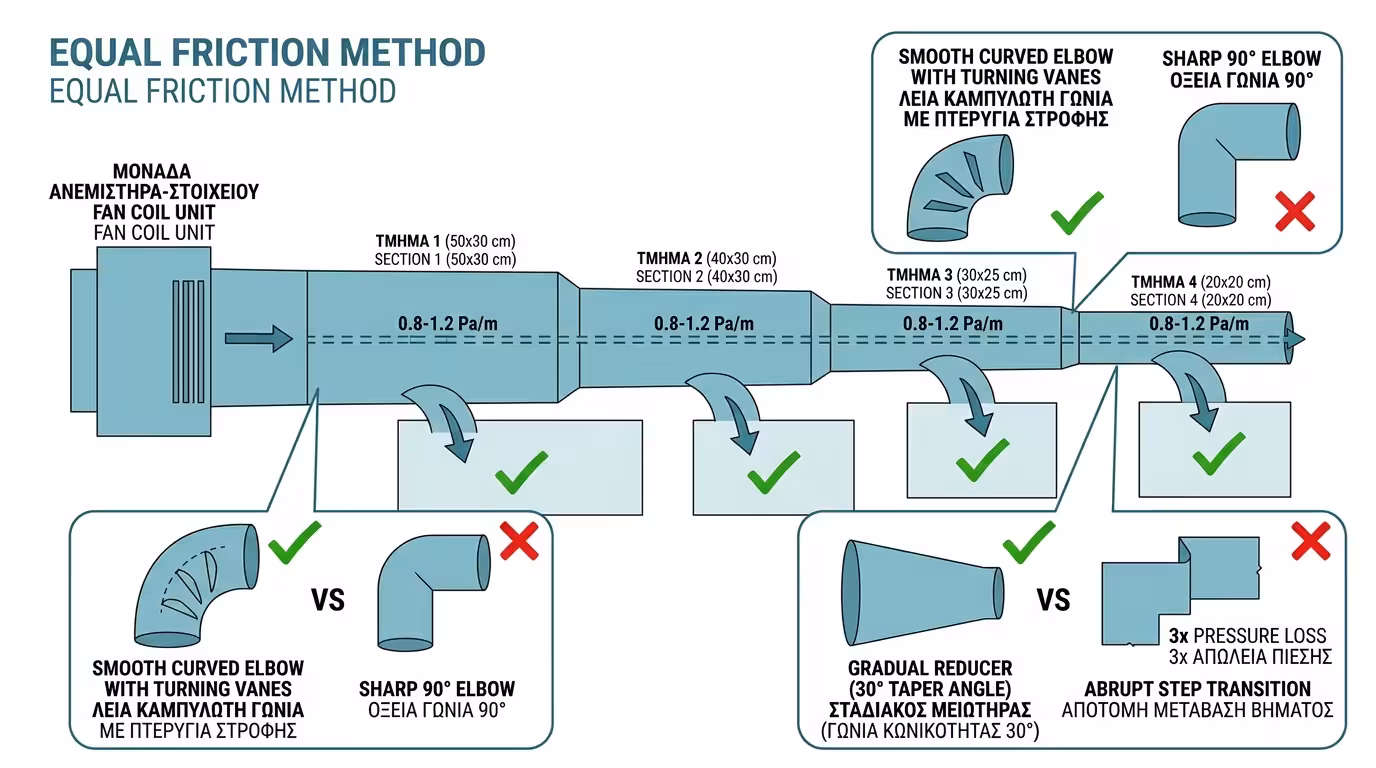 EQUAL FRICTION METHOD
EQUAL FRICTION METHOD

SMOOTH CURVED ELBOW WITH TURNING VANES
ΛΕΙΑ ΚΑΜΠΥΛΩΤΗ ΓΩΝΙΑ ΜΕ ΠΤΕΡΥΓΙΑ ΣΤΡΟΦΗΣ

SHARP 90° ELBOW
ΟΞΕΙΑ ΓΩΝΙΑ 90°

ΜΟΝΑΔΑ ΑΝΕΜΙΣΤΗΡΑ-ΣΤΟΙΧΕΙΟΥ
FAN COIL UNIT
FAN COIL UNIT

ΤΜΗΜΑ 1 (50x30 cm)
SECTION 1 (50x30 cm)
0.8-1.2 Pa/m

ΤΜΗΜΑ 2 (40x30 cm)
SECTION 2 (40x30 cm)
0.8-1.2 Pa/m

ΤΜΗΜΑ 3 (30x25 cm)
SECTION 3 (30x25 cm)
0.8-1.2 Pa/m

ΤΜΗΜΑ 4 (20x20 cm)
SECTION 4 (20x20 cm)
0.8-1.2 Pa/m

VS

SMOOTH CURVED ELBOW WITH TURNING VANES
ΛΕΙΑ ΚΑΜΠΥΛΩΤΗ ΓΩΝΙΑ
ΜΕ ΠΤΕΡΥΓΙΑ ΣΤΡΟΦΗΣ

SHARP 90° ELBOW
ΟΞΕΙΑ ΓΩΝΙΑ 90°

VS

3x PRESSURE LOSS
3x ΑΠΩΛΕΙΑ ΠΙΕΣΗΣ

GRADUAL REDUCER (30° TAPER ANGLE)
ΣΤΑΔΙΑΚΟΣ ΜΕΙΩΤΗΡΑΣ
(ΓΩΝΙΑ ΚΩΝΙΚΟΤΗΤΑΣ 30°)

ABRUPT STEP TRANSITION
ΑΠΟΤΟΜΗ ΜΕΤΑΒΑΣΗ ΒΗΜΑΤΟΣ