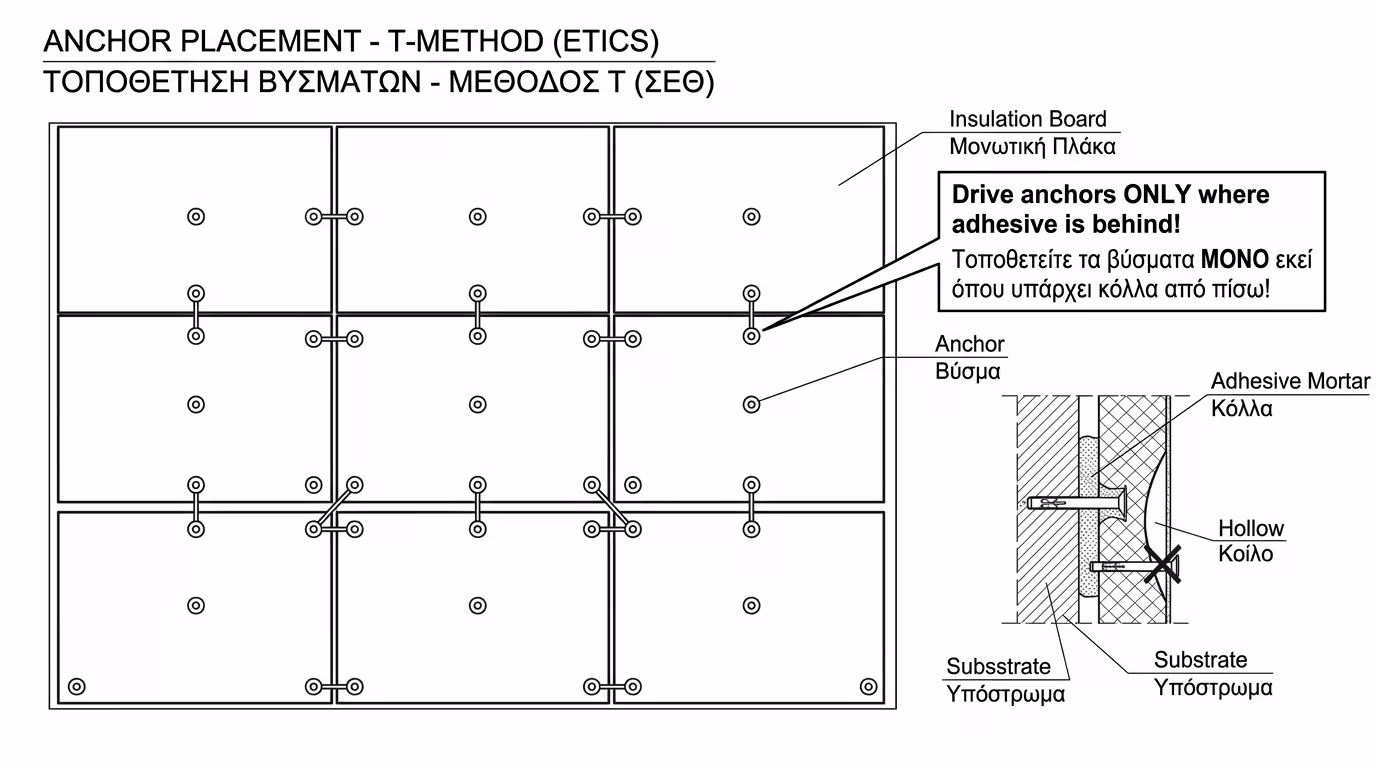 ANCHOR PLACEMENT - T-METHOD (ETICS)
ΤΟΠΟΘΕΤΗΣΗ ΒΥΣΜΑΤΩΝ - ΜΕΘΟΔΟΣ Τ (ΣΕΘ)

Insulation Board
Μονωτική Πλάκα

Drive anchors ONLY where adhesive is behind!
Τοποθετείτε τα βύσματα ΜΟΝΟ εκεί όπου υπάρχει κόλλα από πίσω!

Anchor
Βύσμα

Adhesive Mortar
Κόλλα

Hollow
Κοίλο

Subsstrate
Υπόστρωμα

Substrate
Υπόστρωμα