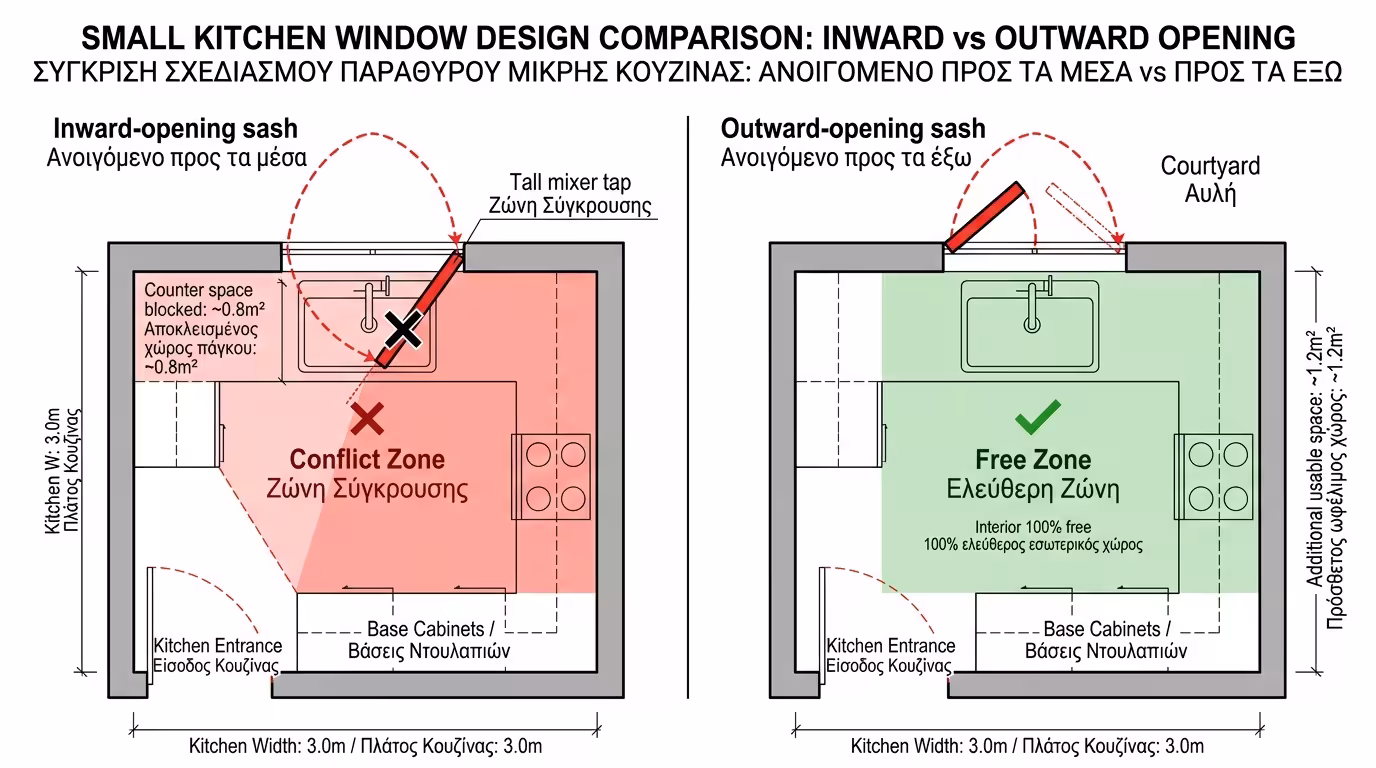 SMALL KITCHEN WINDOW DESIGN COMPARISON: INWARD vs OUTWARD OPENING
ΣΥΓΚΡΙΣΗ ΣΧΕΔΙΑΣΜΟΥ ΠΑΡΑΘΥΡΟΥ ΜΙΚΡΗΣ ΚΟΥΖΙΝΑΣ: ΑΝΟΙΓΟΜΕΝΟ ΠΡΟΣ ΤΑ ΜΕΣΑ vs ΠΡΟΣ ΤΑ ΕΞΩ

Inward-opening sash
Ανοιγόμενο προς τα μέσα

Tall mixer tap
Ζώνη Σύγκρουσης

Counter space blocked: ~0.8m²
Αποκλεισμένος χώρος πάγκου: ~0.8m²

Kitchen W: 3.0m
Πλάτος Κουζίνας

Conflict Zone
Ζώνη Σύγκρουσης

Kitchen Entrance
Είσοδος Κουζίνας

Base Cabinets /
Βάσεις Ντουλαπιών

Kitchen Width: 3.0m / Πλάτος Κουζίνας: 3.0m

Outward-opening sash
Ανοιγόμενο προς τα έξω

Courtyard
Αυλή

Free Zone
Ελεύθερη Ζώνη

Interior 100% free
100% ελεύθερος εσωτερικός χώρος

Additional usable space: ~1.2m²
Πρόσθετος ωφέλιμος χώρος: ~1.2m²

Kitchen Entrance
Είσοδος Κουζίνας

Base Cabinets /
Βάσεις Ντουλαπιών

Kitchen Width: 3.0m / Πλάτος Κουζίνας: 3.0m