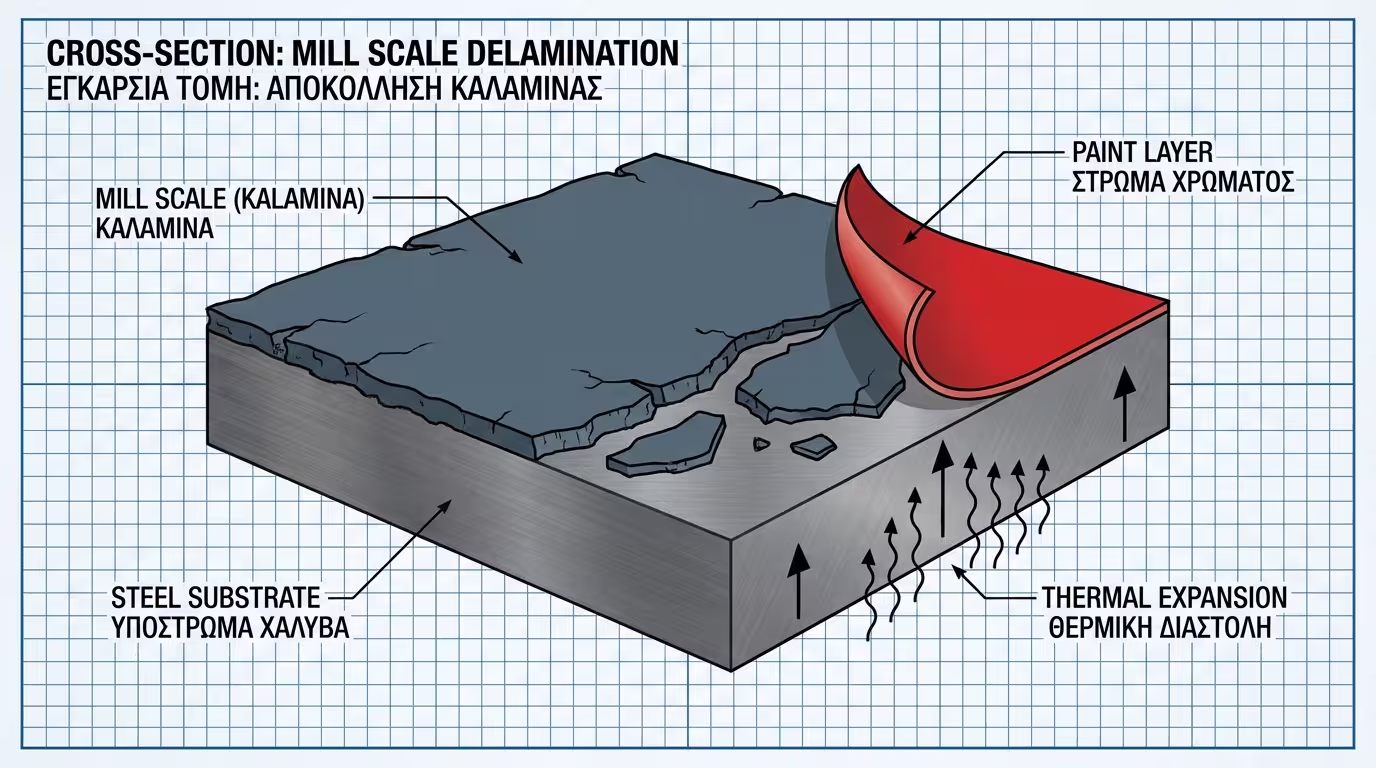 CROSS-SECTION: MILL SCALE DELAMINATION
ΕΓΚΑΡΣΙΑ ΤΟΜΗ: ΑΠΟΚΟΛΛΗΣΗ ΚΑΛΑΜΙΝΑΣ

MILL SCALE (KALAMINA)
ΚΑΛΑΜΙΝΑ

PAINT LAYER
ΣΤΡΩΜΑ ΧΡΩΜΑΤΟΣ

STEEL SUBSTRATE
ΥΠΟΣΤΡΩΜΑ ΧΑΛΥΒΑ

THERMAL EXPANSION
ΘΕΡΜΙΚΗ ΔΙΑΣΤΟΛΗ