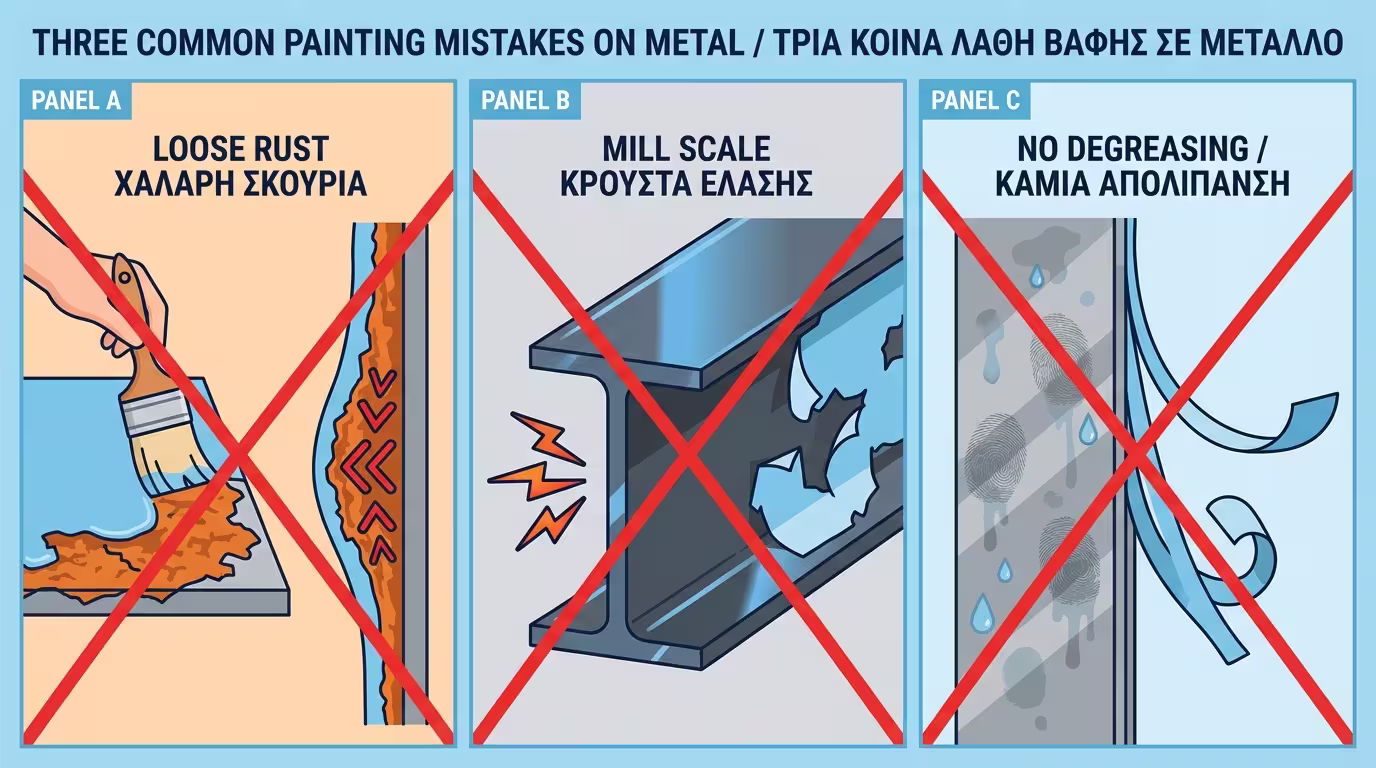 THREE COMMON PAINTING MISTAKES ON METAL / ΤΡΙΑ ΚΟΙΝΑ ΛΑΘΗ ΒΑΦΗΣ ΣΕ ΜΕΤΑΛΛΟ

PANEL A

LOOSE RUST
ΧΑΛΑΡΗ ΣΚΟΥΡΙΑ

PANEL B

MILL SCALE
ΚΡΟΥΣΤΑ ΕΛΑΣΗΣ

PANEL C

NO DEGREASING /
ΚΑΜΙΑ ΑΠΟΛΙΠΑΝΣΗ