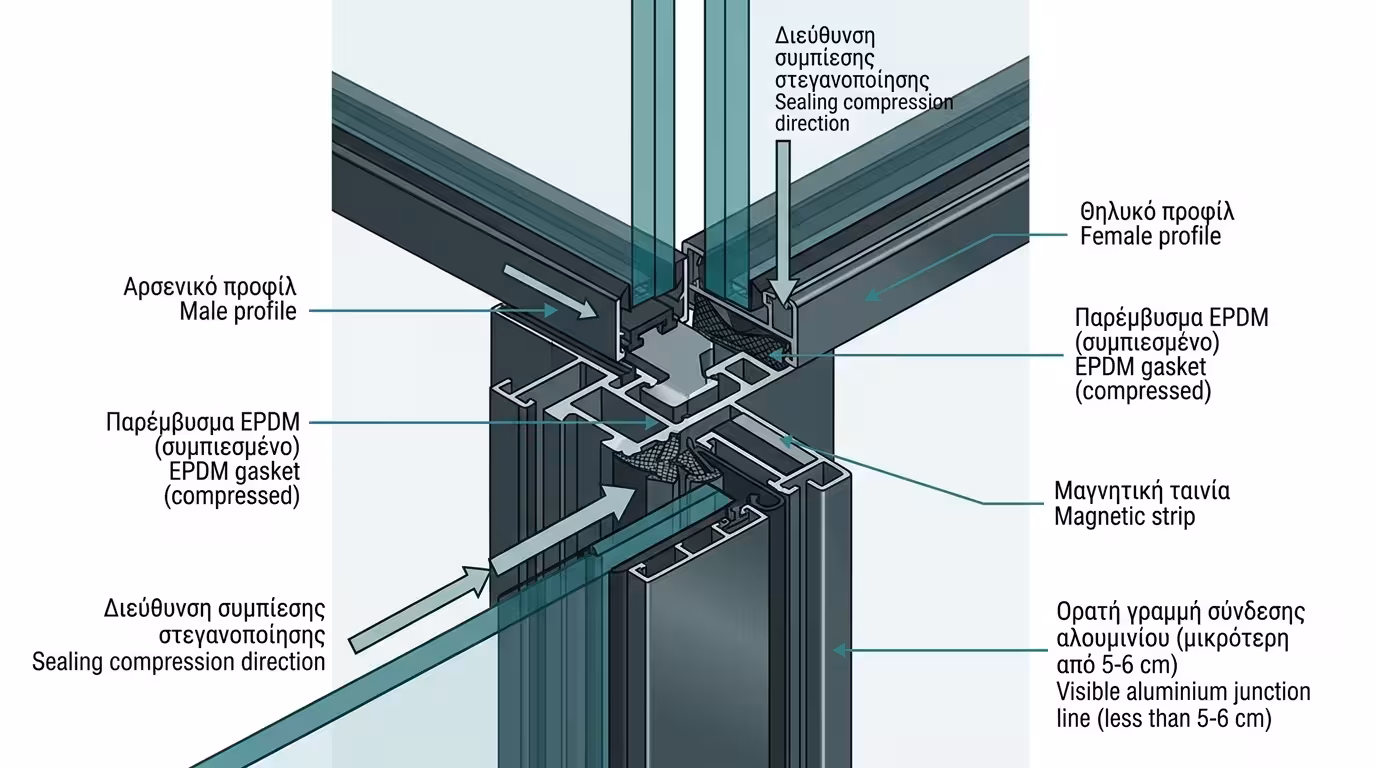 Διεύθυνση συμπίεσης στεγανοποίησης
Sealing compression direction

Θηλυκό προφίλ
Female profile

Αρσενικό προφίλ
Male profile

Παρέμβυσμα EPDM (συμπιεσμένο)
EPDM gasket (compressed)

Παρέμβυσμα EPDM (συμπιεσμένο)
EPDM gasket (compressed)

Μαγνητική ταινία
Magnetic strip

Διεύθυνση συμπίεσης στεγανοποίησης
Sealing compression direction

Ορατή γραμμή σύνδεσης αλουμινίου (μικρότερη από 5-6 cm)
Visible aluminium junction line (less than 5-6 cm)