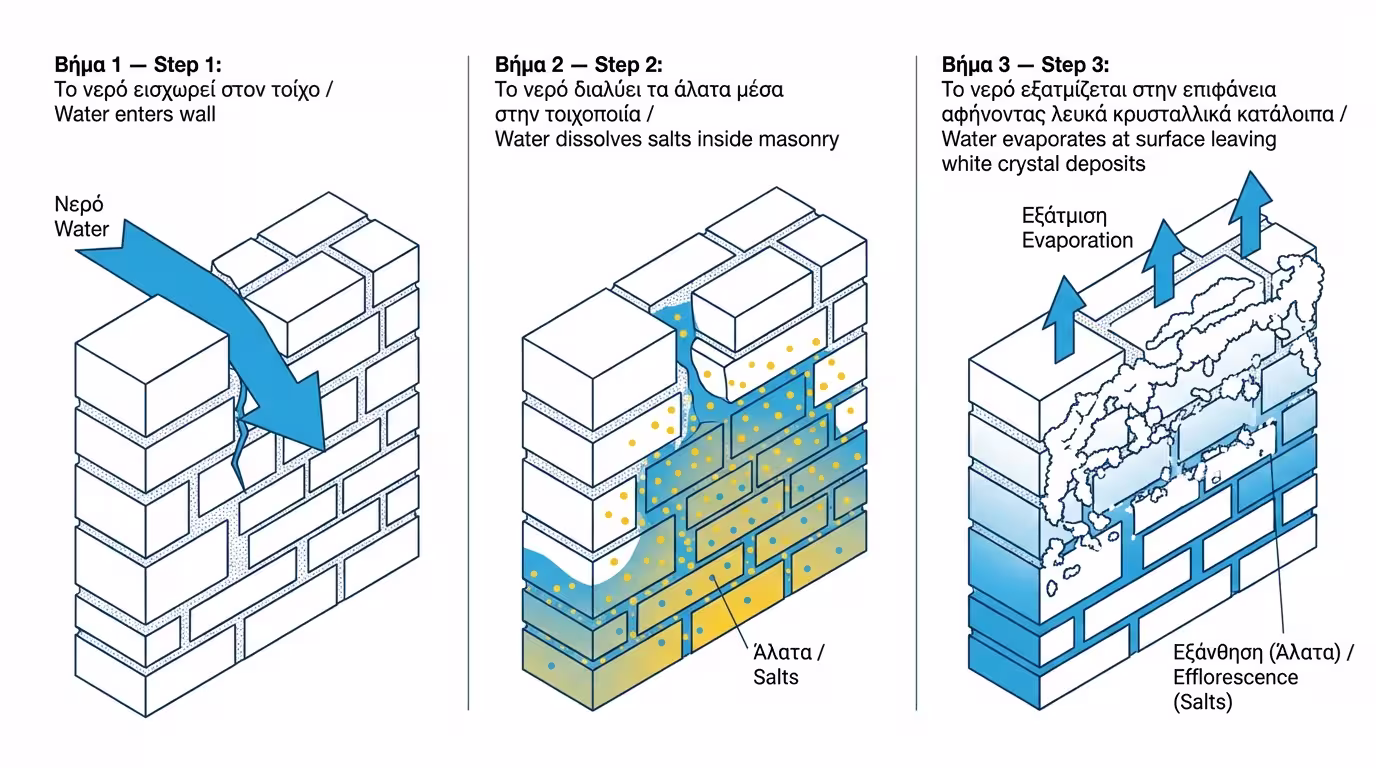 Βήμα 1 — Step 1:
Το νερό εισχωρεί στον τοίχο / Water enters wall

Νερό
Water

Βήμα 2 — Step 2:
Το νερό διαλύει τα άλατα μέσα στην τοιχοποιία / Water dissolves salts inside masonry

Άλατα / Salts

Βήμα 3 — Step 3:
Το νερό εξατμίζεται στην επιφάνεια αφήνοντας λευκά κρυσταλλικά κατάλοιπα / Water evaporates at surface leaving white crystal deposits

Εξάτμιση
Evaporation

Εξάνθηση (Άλατα) / Efflorescence (Salts)