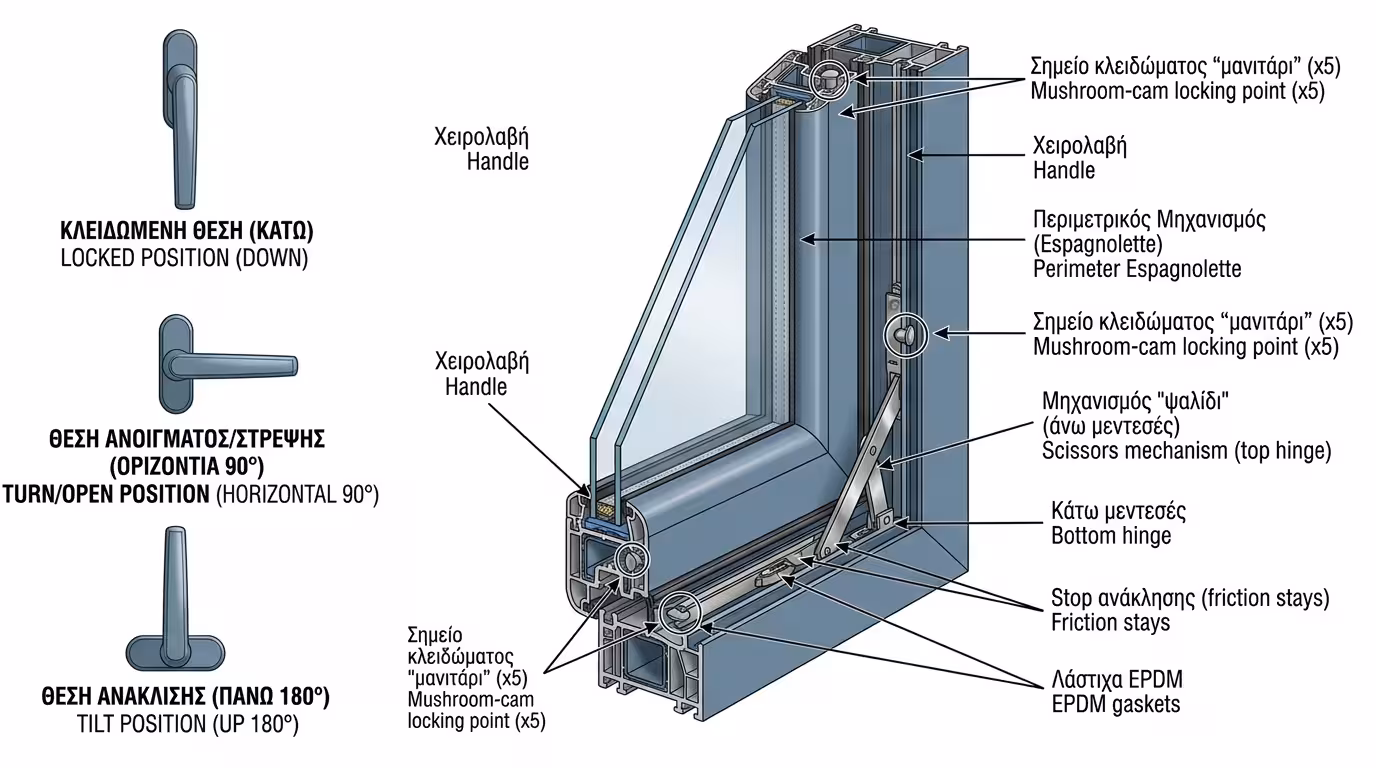 ΚΛΕΙΔΩΜΕΝΗ ΘΕΣΗ (ΚΑΤΩ)
LOCKED POSITION (DOWN)

ΘΕΣΗ ΑΝΟΙΓΜΑΤΟΣ/ΣΤΡΕΨΗΣ (ΟΡΙΖΟΝΤΙΑ 90°)
TURN/OPEN POSITION (HORIZONTAL 90°)

ΘΕΣΗ ΑΝΑΚΛΙΣΗΣ (ΠΑΝΩ 180°)
TILT POSITION (UP 180°)

Χειρολαβή
Handle

Χειρολαβή
Handle

Σημείο κλειδώματος "μανιτάρι" (x5)
Mushroom-cam locking point (x5)

Σημείο κλειδώματος "μανιτάρι" (x5)
Mushroom-cam locking point (x5)

Χειρολαβή
Handle

Περιμετρικός Μηχανισμός (Espagnolette)
Perimeter Espagnolette

Σημείο κλειδώματος "μανιτάρι" (x5)
Mushroom-cam locking point (x5)

Μηχανισμός "ψαλίδι" (άνω μεντεσές)
Scissors mechanism (top hinge)

Κάτω μεντεσές
Bottom hinge

Stop ανάκλησης (friction stays)
Friction stays

Λάστιχα EPDM
EPDM gaskets