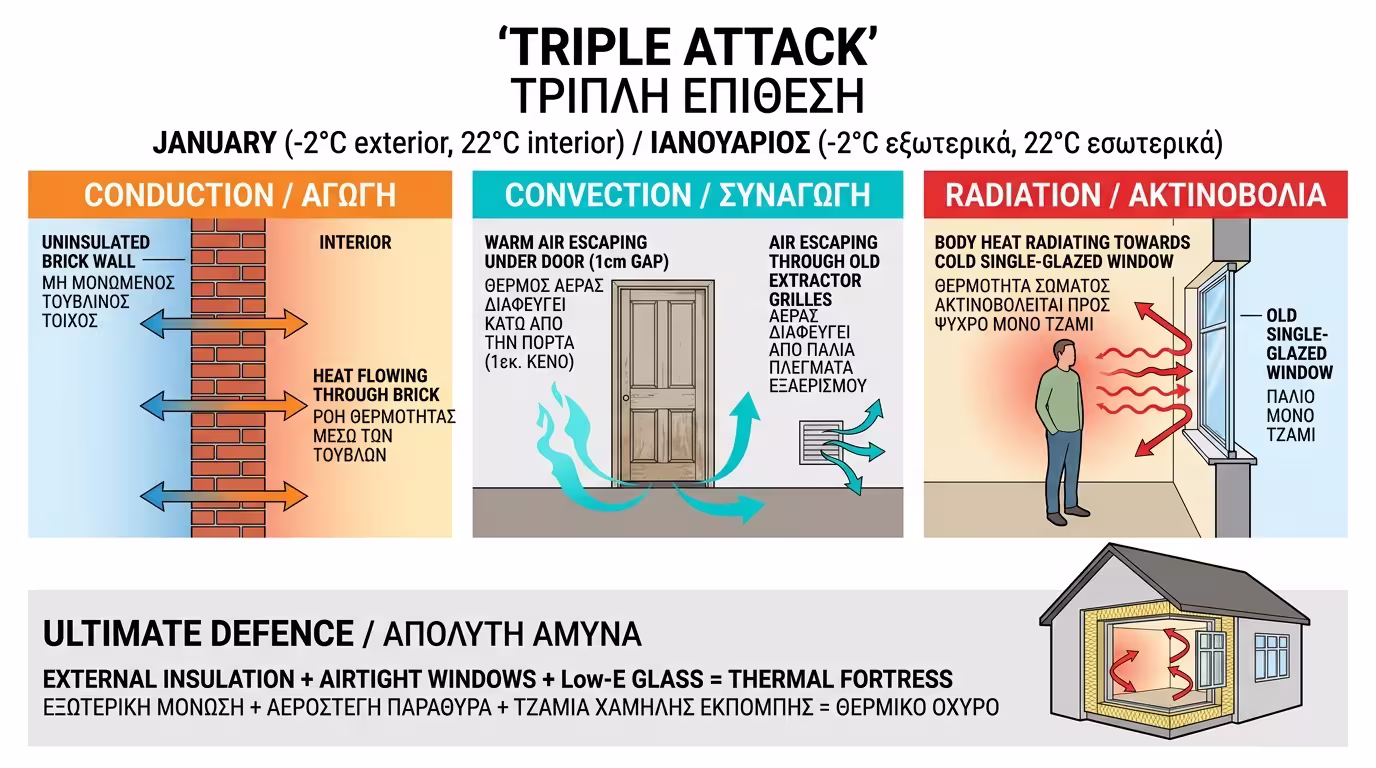 ‘TRIPLE ATTACK’
ΤΡΙΠΛΗ ΕΠΙΘΕΣΗ

JANUARY (-2°C exterior, 22°C interior) / ΙΑΝΟΥΑΡΙΟΣ (-2°C εξωτερικά, 22°C εσωτερικά)

CONDUCTION / ΑΓΩΓΗ

UNINSULATED BRICK WALL
ΜΗ ΜΟΝΩΜΕΝΟΣ ΤΟΥΒΛΙΝΟΣ ΤΟΙΧΟΣ

INTERIOR

HEAT FLOWING THROUGH BRICK
ΡΟΗ ΘΕΡΜΟΤΗΤΑΣ ΜΕΣΩ ΤΩΝ ΤΟΥΒΛΩΝ

CONVECTION / ΣΥΝΑΓΩΓΗ

WARM AIR ESCAPING UNDER DOOR (1cm GAP)
ΘΕΡΜΟΣ ΑΕΡΑΣ ΔΙΑΦΕΥΓΕΙ ΚΑΤΩ ΑΠΟ ΤΗΝ ΠΟΡΤΑ (1εκ. ΚΕΝΟ)

AIR ESCAPING THROUGH OLD EXTRACTOR GRILLES
ΑΕΡΑΣ ΔΙΑΦΕΥΓΕΙ ΑΠΟ ΠΑΛΙΑ ΠΛΕΓΜΑΤΑ ΕΞΑΕΡΙΣΜΟΥ

RADIATION / ΑΚΤΙΝΟΒΟΛΙΑ

BODY HEAT RADIATING TOWARDS COLD SINGLE-GLAZED WINDOW
ΘΕΡΜΟΤΗΤΑ ΣΩΜΑΤΟΣ ΑΚΤΙΝΟΒΟΛΕΙΤΑΙ ΠΡΟΣ ΨΥΧΡΟ ΜΟΝΟ ΤΖΑΜΙ

OLD SINGLE-GLAZED WINDOW
ΠΑΛΙΟ ΜΟΝΟ ΤΖΑΜΙ

ULTIMATE DEFENCE / ΑΠΟΛΥΤΗ ΑΜΥΝΑ

EXTERNAL INSULATION + AIRTIGHT WINDOWS + Low-E GLASS = THERMAL FORTRESS
ΕΞΩΤΕΡΙΚΗ ΜΟΝΩΣΗ + ΑΕΡΟΣΤΕΓΗ ΠΑΡΑΘΥΡΑ + ΤΖΑΜΙΑ ΧΑΜΗΛΗΣ ΕΚΠΟΜΠΗΣ = ΘΕΡΜΙΚΟ ΟΧΥΡΟ