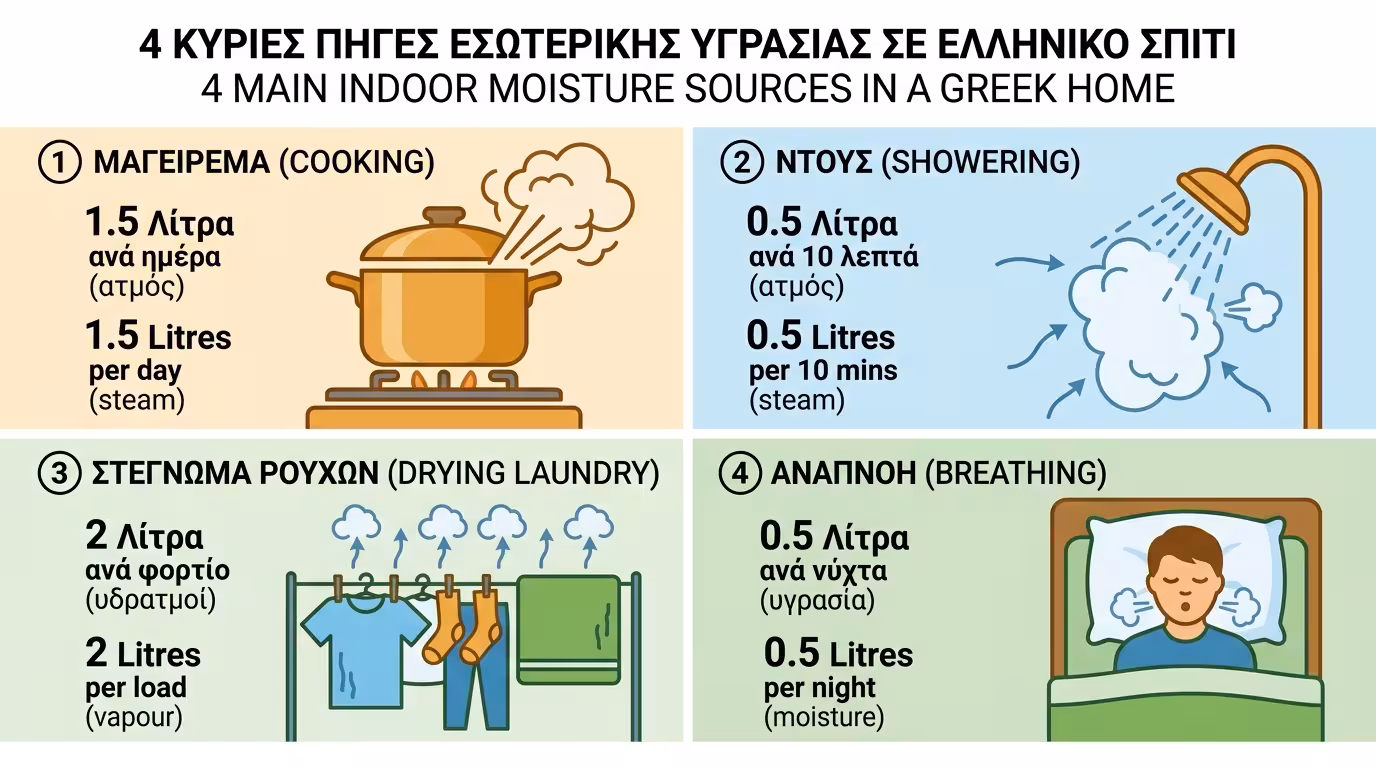 4 ΚΥΡΙΕΣ ΠΗΓΕΣ ΕΣΩΤΕΡΙΚΗΣ ΥΓΡΑΣΙΑΣ ΣΕ ΕΛΛΗΝΙΚΟ ΣΠΙΤΙ
4 MAIN INDOOR MOISTURE SOURCES IN A GREEK HOME

1 ΜΑΓΕΙΡΕΜΑ (COOKING)

1.5 Λίτρα
ανά ημέρα
(ατμός)

1.5 Litres
per day
(steam)

2 ΝΤΟΥΣ (SHOWERING)

0.5 Λίτρα
ανά 10 λεπτά
(ατμός)

0.5 Litres
per 10 mins
(steam)

3 ΣΤΕΓΝΩΜΑ ΡΟΥΧΩΝ (DRYING LAUNDRY)

2 Λίτρα
ανά φορτίο
(υδρατμοί)

2 Litres
per load
(vapour)

4 ΑΝΑΠΝΟΗ (BREATHING)

0.5 Λίτρα
ανά νύχτα
(υγρασία)

0.5 Litres
per night
(moisture)