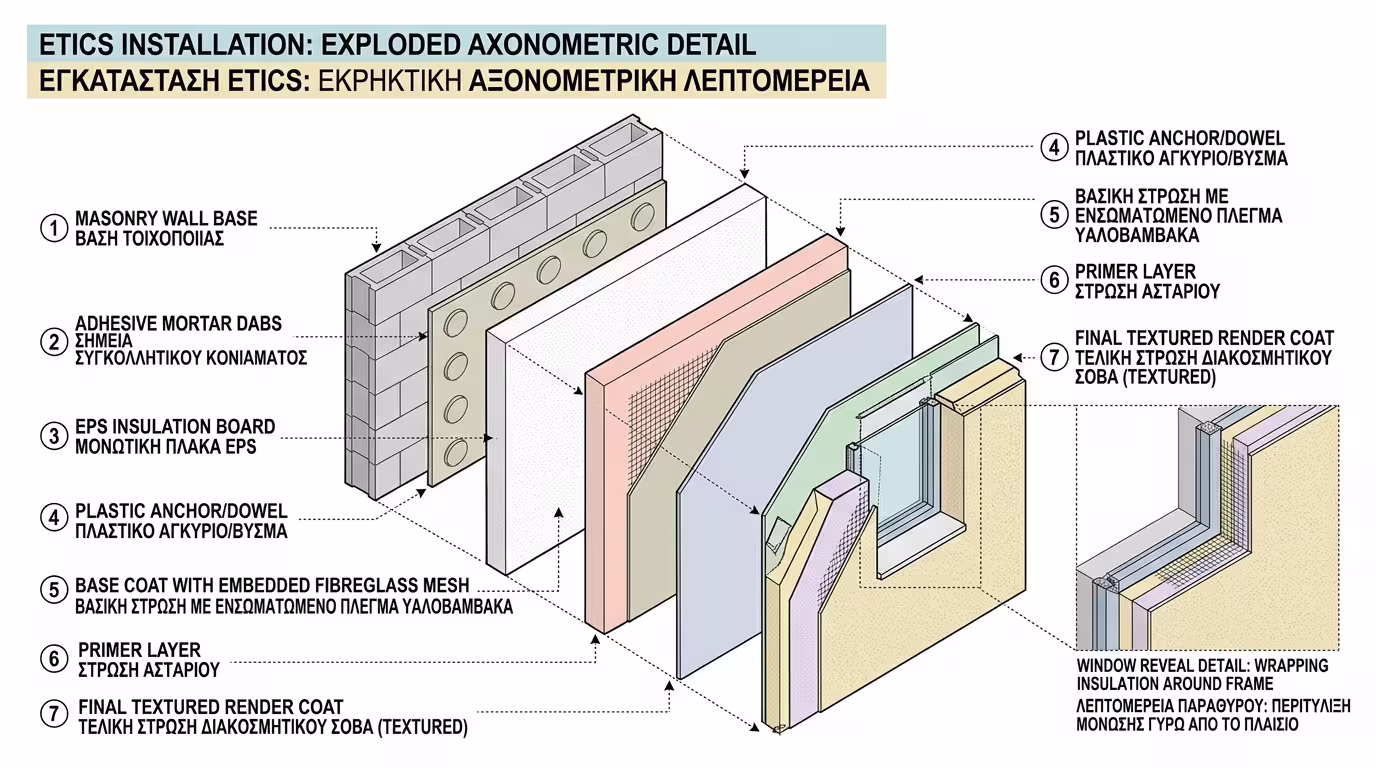 ETICS INSTALLATION: EXPLODED AXONOMETRIC DETAIL
ΕΓΚΑΤΑΣΤΑΣΗ ETICS: ΕΚΡΗΚΤΙΚΗ ΑΞΟΝΟΜΕΤΡΙΚΗ ΛΕΠΤΟΜΕΡΕΙΑ

1 MASONRY WALL BASE
ΒΑΣΗ ΤΟΙΧΟΠΟΙΙΑΣ

2 ADHESIVE MORTAR DABS
ΣΗΜΕΙΑ ΣΥΓΚΟΛΛΗΤΙΚΟΥ ΚΟΝΙΑΜΑΤΟΣ

3 EPS INSULATION BOARD
ΜΟΝΩΤΙΚΗ ΠΛΑΚΑ EPS

4 PLASTIC ANCHOR/DOWEL
ΠΛΑΣΤΙΚΟ ΑΓΚΥΡΙΟ/ΒΥΣΜΑ

5 BASE COAT WITH EMBEDDED FIBREGLASS MESH
ΒΑΣΙΚΗ ΣΤΡΩΣΗ ΜΕ ΕΝΣΩΜΑΤΩΜΕΝΟ ΠΛΕΓΜΑ ΥΑΛΟΒΑΜΒΑΚΑ

6 PRIMER LAYER
ΣΤΡΩΣΗ ΑΣΤΑΡΙΟΥ

7 FINAL TEXTURED RENDER COAT
ΤΕΛΙΚΗ ΣΤΡΩΣΗ ΔΙΑΚΟΣΜΗΤΙΚΟΥ ΣΟΒΑ (TEXTURED)

4 PLASTIC ANCHOR/DOWEL
ΠΛΑΣΤΙΚΟ ΑΓΚΥΡΙΟ/ΒΥΣΜΑ

5 ΒΑΣΙΚΗ ΣΤΡΩΣΗ ΜΕ ΕΝΣΩΜΑΤΩΜΕΝΟ ΠΛΕΓΜΑ ΥΑΛΟΒΑΜΒΑΚΑ

6 PRIMER LAYER
ΣΤΡΩΣΗ ΑΣΤΑΡΙΟΥ

7 FINAL TEXTURED RENDER COAT
ΤΕΛΙΚΗ ΣΤΡΩΣΗ ΔΙΑΚΟΣΜΗΤΙΚΟΥ ΣΟΒΑ (TEXTURED)

WINDOW REVEAL DETAIL: WRAPPING INSULATION AROUND FRAME
ΛΕΠΤΟΜΕΡΕΙΑ ΠΑΡΑΘΥΡΟΥ: ΠΕΡΙΤΥΛΙΞΗ ΜΟΝΩΣΗΣ ΓΥΡΩ ΑΠΟ ΤΟ ΠΛΑΙΣΙΟ