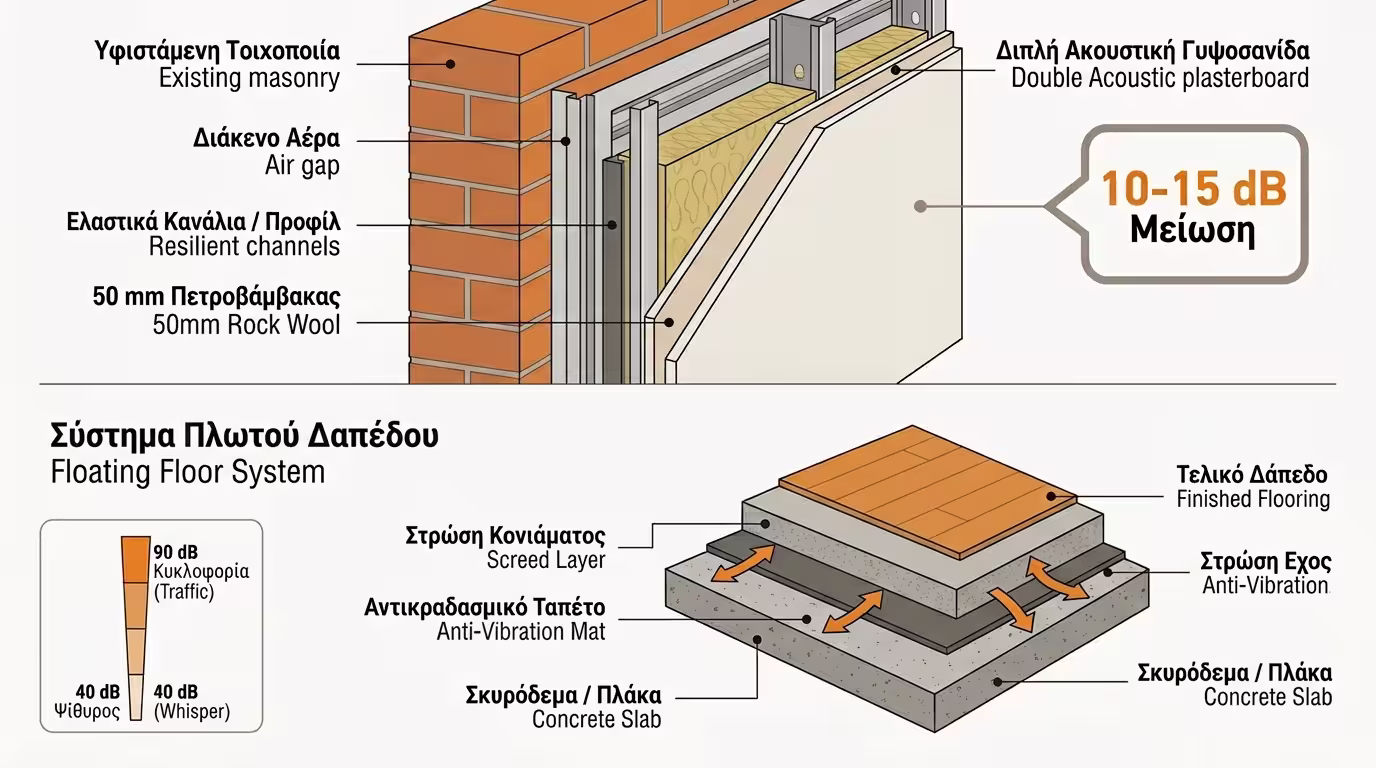 Υφιστάμενη Τοιχοποιία
Existing masonry

Διάκενο Αέρα
Air gap

Ελαστικά Κανάλια / Προφίλ
Resilient channels

50 mm Πετροβάμβακας
50mm Rock Wool

Διπλή Ακουστική Γυψοσανίδα
Double Acoustic plasterboard

10-15 dB
Μείωση

Σύστημα Πλωτού Δαπέδου
Floating Floor System

90 dB
Κυκλοφορία
(Traffic)

40 dB
Ψίθυρος

40 dB
(Whisper)

Στρώση Κονιάματος
Screed Layer

Αντικραδασμικό Ταπέτο
Anti-Vibration Mat

Σκυρόδεμα / Πλάκα
Concrete Slab

Τελικό Δάπεδο
Finished Flooring

Στρώση Εχος
Anti-Vibration

Σκυρόδεμα / Πλάκα
Concrete Slab