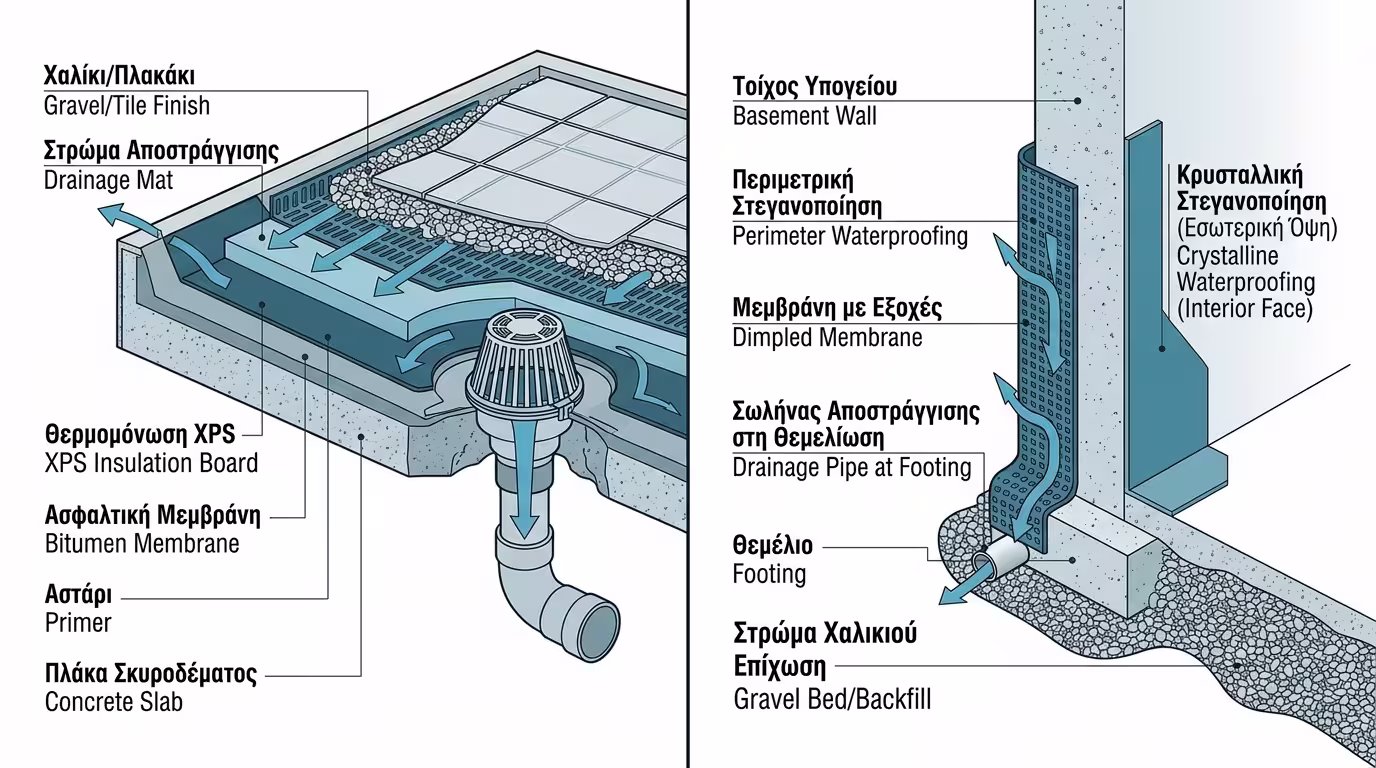 Χαλίκι/Πλακάκι
Gravel/Tile Finish

Στρώμα Αποστράγγισης
Drainage Mat

Θερμομόνωση XPS
XPS Insulation Board

Ασφαλτική Μεμβράνη
Bitumen Membrane

Αστάρι
Primer

Πλάκα Σκυροδέματος
Concrete Slab

Τοίχος Υπογείου
Basement Wall

Περιμετρική Στεγανοποίηση
Perimeter Waterproofing

Μεμβράνη με Εξοχές
Dimpled Membrane

Σωλήνας Αποστράγγισης στη Θεμελίωση
Drainage Pipe at Footing

Θεμέλιο
Footing

Στρώμα Χαλικιού Επίχωση
Gravel Bed/Backfill

Κρυσταλλική Στεγανοποίηση (Εσωτερική Όψη)
Crystalline Waterproofing (Interior Face)