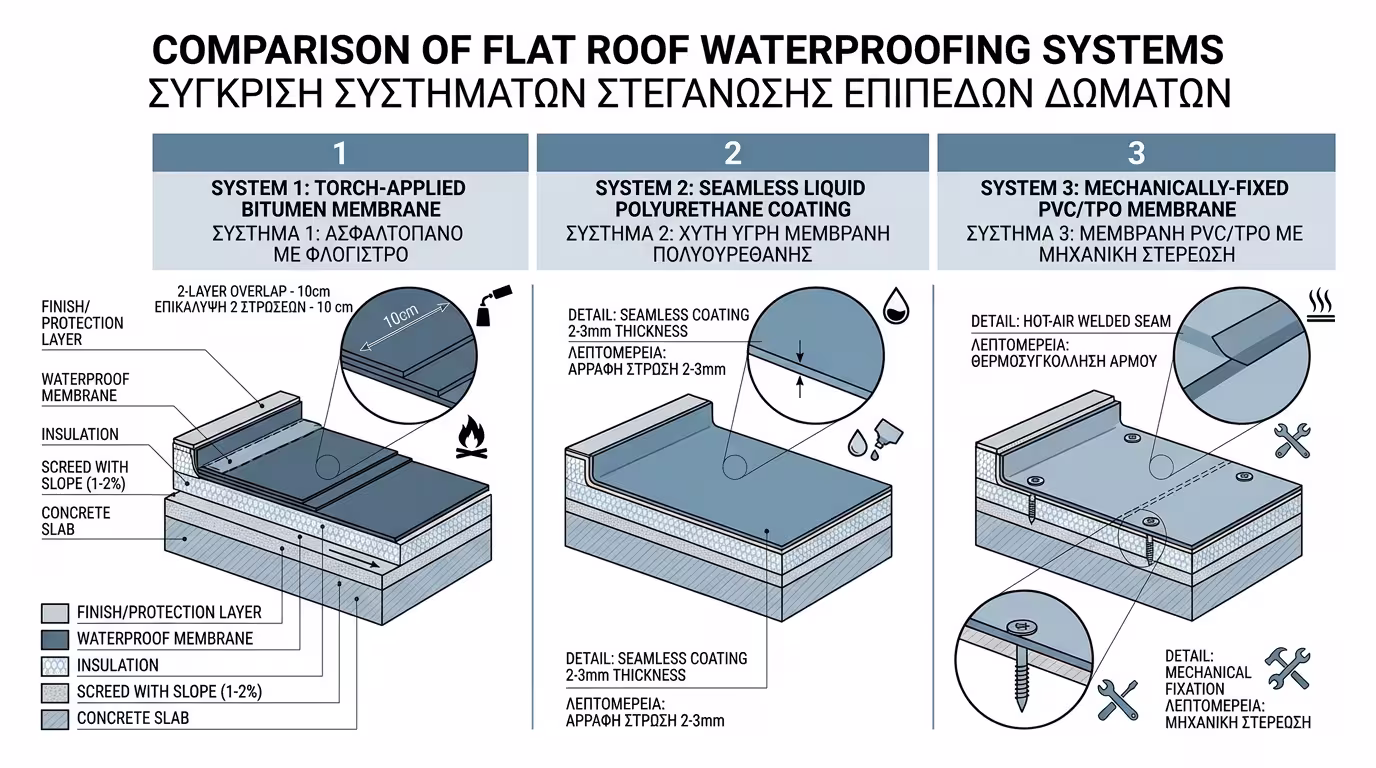 COMPARISON OF FLAT ROOF WATERPROOFING SYSTEMS
ΣΥΓΚΡΙΣΗ ΣΥΣΤΗΜΑΤΩΝ ΣΤΕΓΑΝΩΣΗΣ ΕΠΙΠΕΔΩΝ ΔΩΜΑΤΩΝ

1
SYSTEM 1: TORCH-APPLIED BITUMEN MEMBRANE
ΣΥΣΤΗΜΑ 1: ΑΣΦΑΛΤΟΠΑΝΟ ΜΕ ΦΛΟΓΙΣΤΡΟ

2-LAYER OVERLAP - 10cm
ΕΠΙΚΑΛΥΨΗ 2 ΣΤΡΩΣΕΩΝ - 10 cm
10cm

FINISH/ PROTECTION LAYER
WATERPROOF MEMBRANE
INSULATION
SCREED WITH SLOPE (1-2%)
CONCRETE SLAB

FINISH/PROTECTION LAYER
WATERPROOF MEMBRANE
INSULATION
SCREED WITH SLOPE (1-2%)
CONCRETE SLAB

2
SYSTEM 2: SEAMLESS LIQUID POLYURETHANE COATING
ΣΥΣΤΗΜΑ 2: ΧΥΤΗ ΥΓΡΗ ΜΕΜΒΡΑΝΗ ΠΟΛΥΟΥΡΕΘΑΝΗΣ

DETAIL: SEAMLESS COATING 2-3mm THICKNESS
ΛΕΠΤΟΜΕΡΕΙΑ: ΑΡΡΑΦΗ ΣΤΡΩΣΗ 2-3mm

DETAIL: SEAMLESS COATING 2-3mm THICKNESS
ΛΕΠΤΟΜΕΡΕΙΑ: ΑΡΡΑΦΗ ΣΤΡΩΣΗ 2-3mm

3
SYSTEM 3: MECHANICALLY-FIXED PVC/TPO MEMBRANE
ΣΥΣΤΗΜΑ 3: ΜΕΜΒΡΑΝΗ PVC/TPO ΜΕ ΜΗΧΑΝΙΚΗ ΣΤΕΡΕΩΣΗ

DETAIL: HOT-AIR WELDED SEAM
ΛΕΠΤΟΜΕΡΕΙΑ: ΘΕΡΜΟΣΥΓΚΟΛΛΗΣΗ ΑΡΜΟΥ

DETAIL: MECHANICAL FIXATION
ΛΕΠΤΟΜΕΡΕΙΑ: ΜΗΧΑΝΙΚΗ ΣΤΕΡΕΩΣΗ