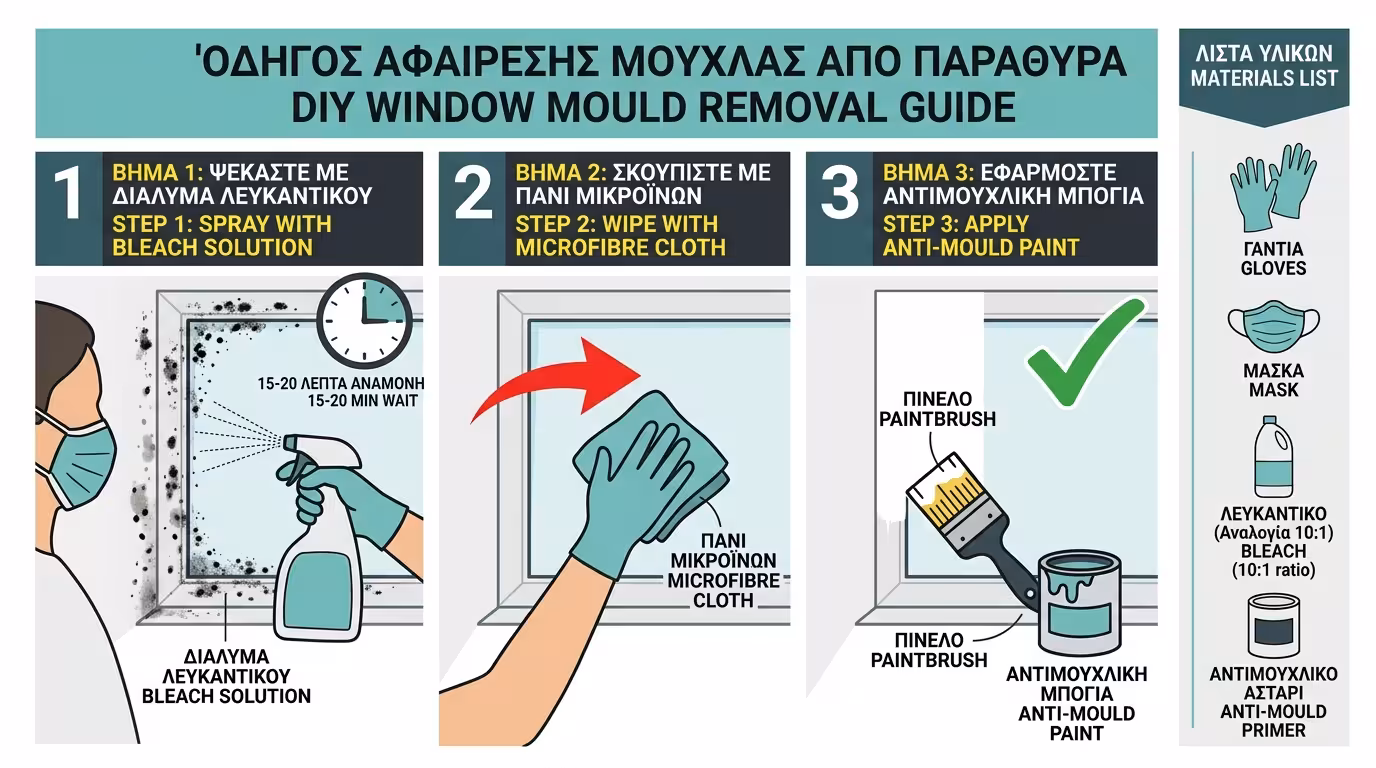 'ΟΔΗΓΟΣ ΑΦΑΙΡΕΣΗΣ ΜΟΥΧΛΑΣ ΑΠΟ ΠΑΡΑΘΥΡΑ
DIY WINDOW MOULD REMOVAL GUIDE

1
ΒΗΜΑ 1: ΨΕΚΑΣΤΕ ΜΕ ΔΙΑΛΥΜΑ ΛΕΥΚΑΝΤΙΚΟΥ
STEP 1: SPRAY WITH BLEACH SOLUTION

15-20 ΛΕΠΤΑ ΑΝΑΜΟΝΗ
15-20 MIN WAIT

ΔΙΑΛΥΜΑ ΛΕΥΚΑΝΤΙΚΟΥ
BLEACH SOLUTION

2
ΒΗΜΑ 2: ΣΚΟΥΠΙΣΤΕ ΜΕ ΠΑΝΙ ΜΙΚΡΟΪΝΩΝ
STEP 2: WIPE WITH MICROFIBRE CLOTH

ΠΑΝΙ ΜΙΚΡΟΪΝΩΝ
MICROFIBRE CLOTH

3
ΒΗΜΑ 3: ΕΦΑΡΜΟΣΤΕ ΑΝΤΙΜΟΥΧΛΙΚΗ ΜΠΟΓΙΑ
STEP 3: APPLY ANTI-MOULD PAINT

ΠΙΝΕΛΟ
PAINTBRUSH

ΠΙΝΕΛΟ
PAINTBRUSH

ΑΝΤΙΜΟΥΧΛΙΚΗ ΜΠΟΓΙΑ
ANTI-MOULD PAINT

ΛΙΣΤΑ ΥΛΙΚΩΝ
MATERIALS LIST

ΓΑΝΤΙΑ
GLOVES

ΜΑΣΚΑ
MASK

ΛΕΥΚΑΝΤΙΚΟ
(Αναλογία 10:1)
BLEACH
(10:1 ratio)

ΑΝΤΙΜΟΥΧΛΙΚΟ ΑΣΤΑΡΙ
ANTI-MOULD PRIMER