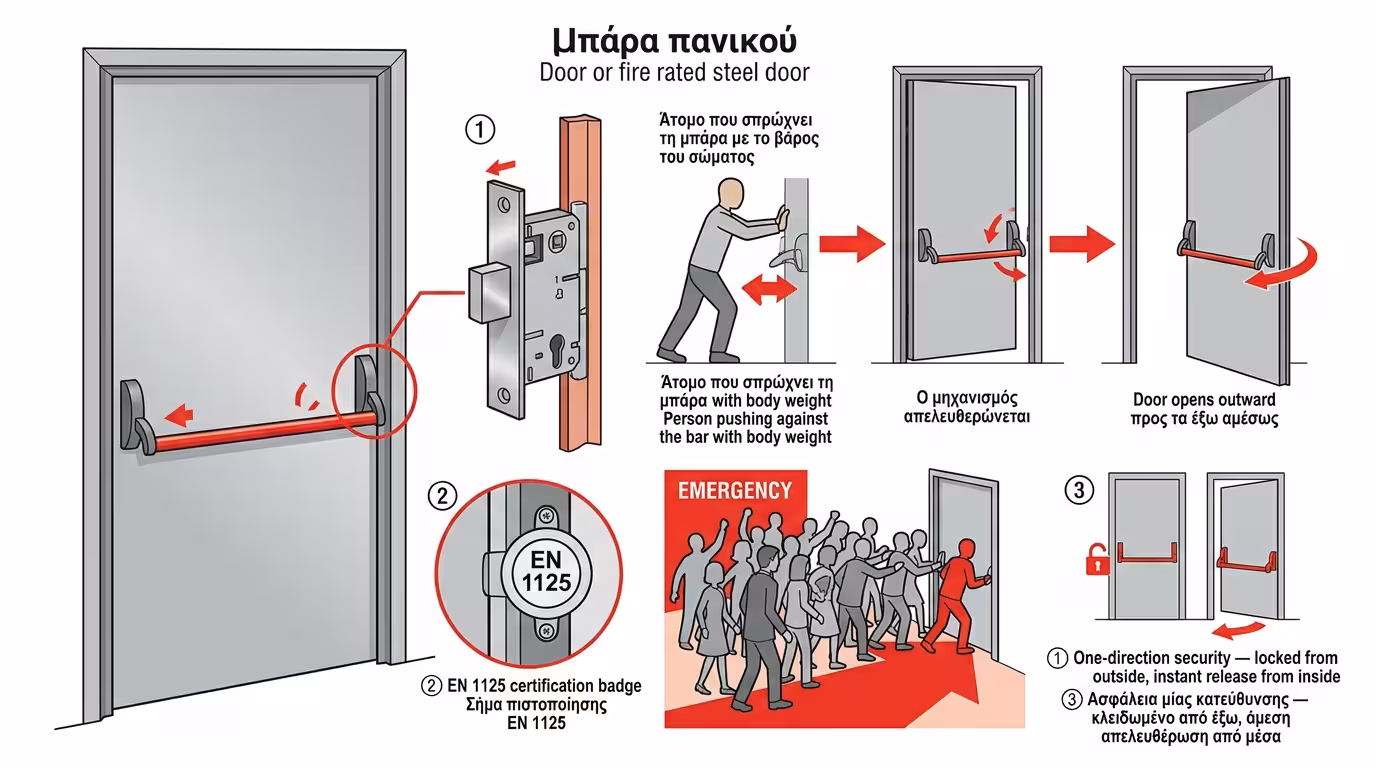 Μπάρα πανικού
Door or fire rated steel door

①

Άτομο που σπρώχνει τη μπάρα με το βάρος του σώματος

Άτομο που σπρώχνει τη μπάρα with body weight Person pushing against the bar with body weight

Ο μηχανισμός απελευθερώνεται

Door opens outward προς τα έξω αμέσως

②

EN 1125

② EN 1125 certification badge Σήμα πιστοποίησης EN 1125

EMERGENCY

③

① One-direction security — locked from outside, instant release from inside
③ Ασφάλεια μίας κατεύθυνσης — κλειδωμένο από έξω, άμεση απελευθέρωση από μέσα