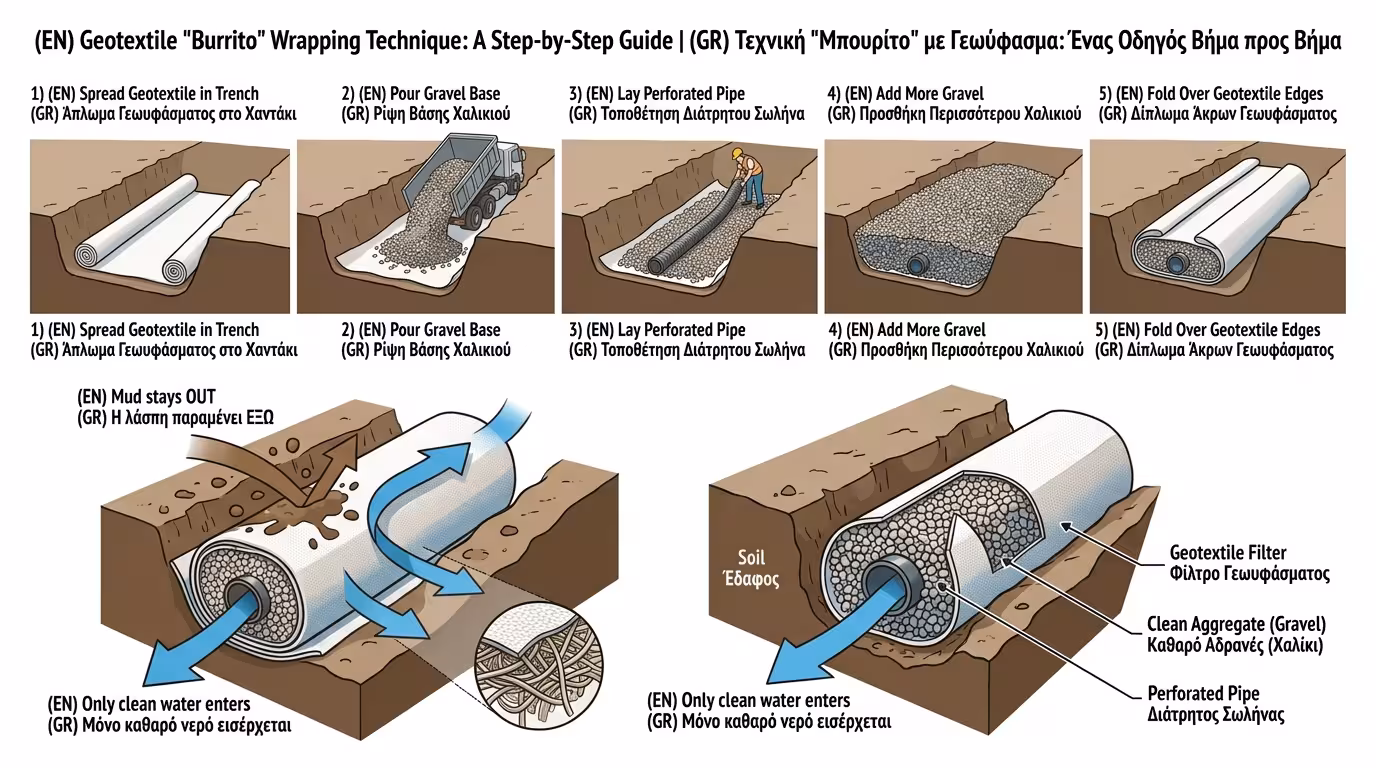 (EN) Geotextile "Burrito" Wrapping Technique: A Step-by-Step Guide | (GR) Τεχνική "Μπουρίτο" με Γεωύφασμα: Ένας Οδηγός Βήμα προς Βήμα

1) (EN) Spread Geotextile in Trench
(GR) Άπλωμα Γεωυφάσματος στο Χαντάκι

2) (EN) Pour Gravel Base
(GR) Ρίψη Βάσης Χαλικιού

3) (EN) Lay Perforated Pipe
(GR) Τοποθέτηση Διάτρητου Σωλήνα

4) (EN) Add More Gravel
(GR) Προσθήκη Περισσότερου Χαλικιού

5) (EN) Fold Over Geotextile Edges
(GR) Δίπλωμα Άκρων Γεωυφάσματος

1) (EN) Spread Geotextile in Trench
(GR) Άπλωμα Γεωυφάσματος στο Χαντάκι

2) (EN) Pour Gravel Base
(GR) Ρίψη Βάσης Χαλικιού

3) (EN) Lay Perforated Pipe
(GR) Τοποθέτηση Διάτρητου Σωλήνα

4) (EN) Add More Gravel
(GR) Προσθήκη Περισσότερου Χαλικιού

5) (EN) Fold Over Geotextile Edges
(GR) Δίπλωμα Άκρων Γεωυφάσματος

(EN) Mud stays OUT
(GR) Η λάσπη παραμένει ΕΞΩ

(EN) Only clean water enters
(GR) Μόνο καθαρό νερό εισέρχεται

Soil
Έδαφος

Geotextile Filter
Φίλτρο Γεωυφάσματος

Clean Aggregate (Gravel)
Καθαρό Αδρανές (Χαλίκι)

Perforated Pipe
Διάτρητος Σωλήνας

(EN) Only clean water enters
(GR) Μόνο καθαρό νερό εισέρχεται