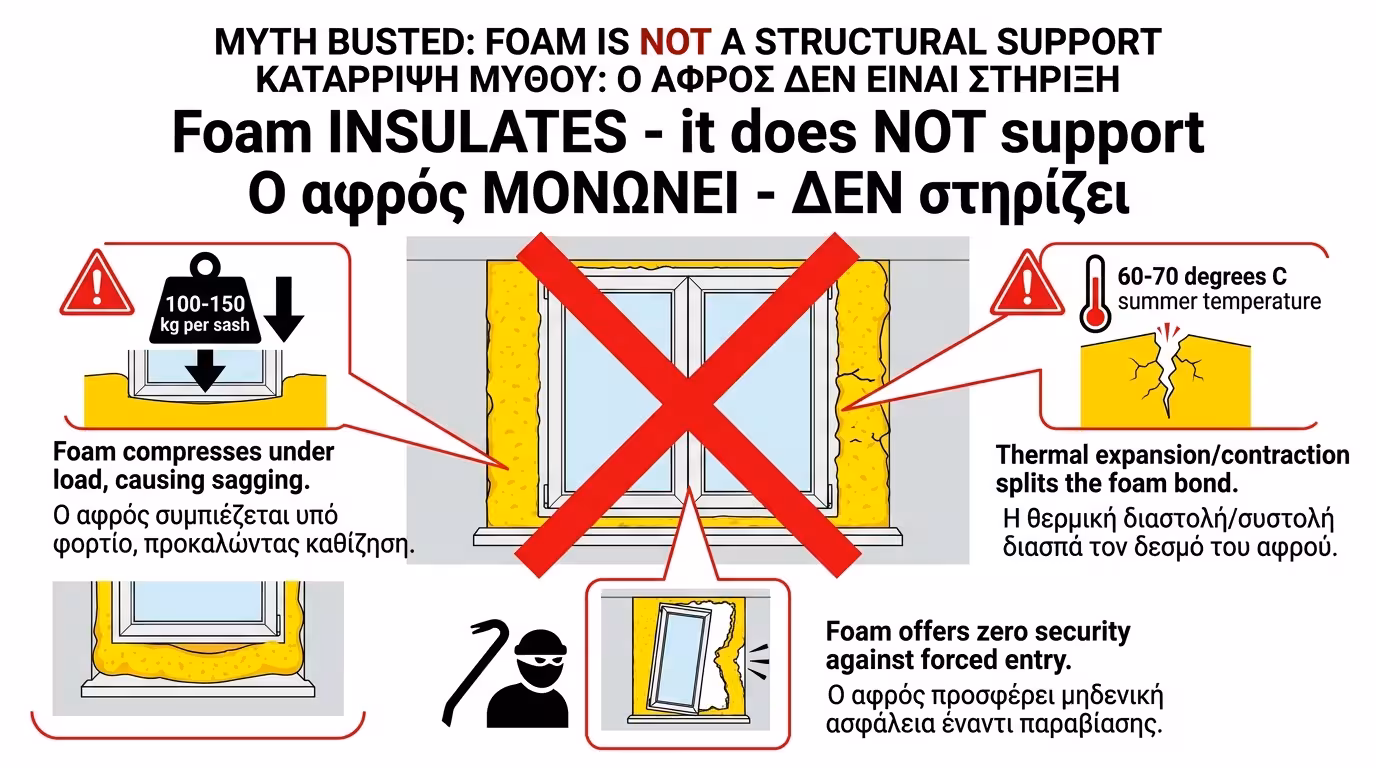 MYTH BUSTED: FOAM IS NOT A STRUCTURAL SUPPORT
ΚΑΤΑΡΡΙΨΗ ΜΥΘΟΥ: Ο ΑΦΡΟΣ ΔΕΝ ΕΙΝΑΙ ΣΤΗΡΙΞΗ

Foam INSULATES - it does NOT support
Ο αφρός ΜΟΝΩΝΕΙ - ΔΕΝ στηρίζει

100-150 kg per sash

Foam compresses under load, causing sagging.
Ο αφρός συμπιέζεται υπό φορτίο, προκαλώντας καθίζηση.

60-70 degrees C
summer temperature

Thermal expansion/contraction splits the foam bond.
Η θερμική διαστολή/συστολή διασπά τον δεσμό του αφρού.

Foam offers zero security against forced entry.
Ο αφρός προσφέρει μηδενική ασφάλεια έναντι παραβίασης.