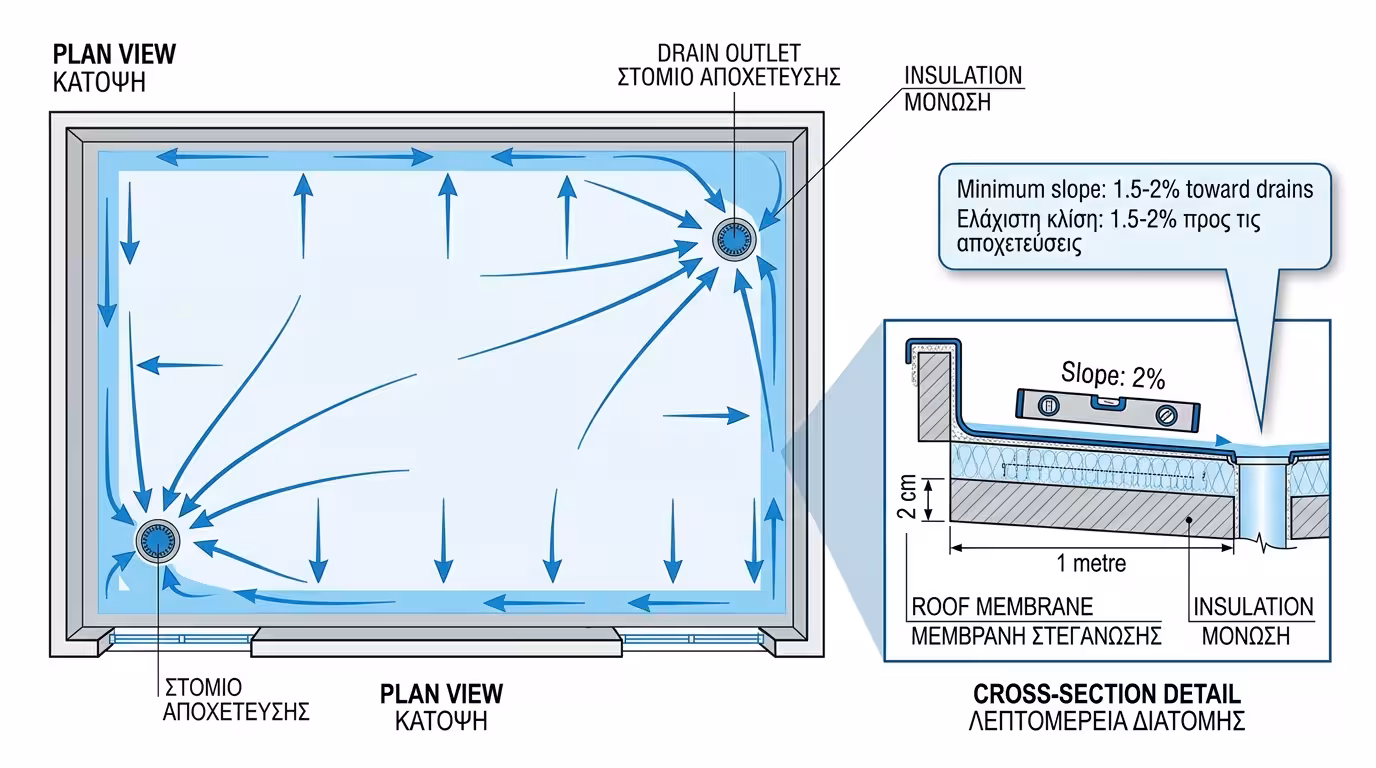 PLAN VIEW
ΚΑΤΟΨΗ

DRAIN OUTLET
ΣΤΟΜΙΟ ΑΠΟΧΕΤΕΥΣΗΣ

INSULATION
ΜΟΝΩΣΗ

Minimum slope: 1.5-2% toward drains
Ελάχιστη κλίση: 1.5-2% προς τις αποχετεύσεις

Slope: 2%

2 cm

1 metre

ROOF MEMBRANE
ΜΕΜΒΡΑΝΗ ΣΤΕΓΑΝΩΣΗΣ

INSULATION
ΜΟΝΩΣΗ

ΣΤΟΜΙΟ
ΑΠΟΧΕΤΕΥΣΗΣ

PLAN VIEW
ΚΑΤΟΨΗ

CROSS-SECTION DETAIL
ΛΕΠΤΟΜΕΡΕΙΑ ΔΙΑΤΟΜΗΣ