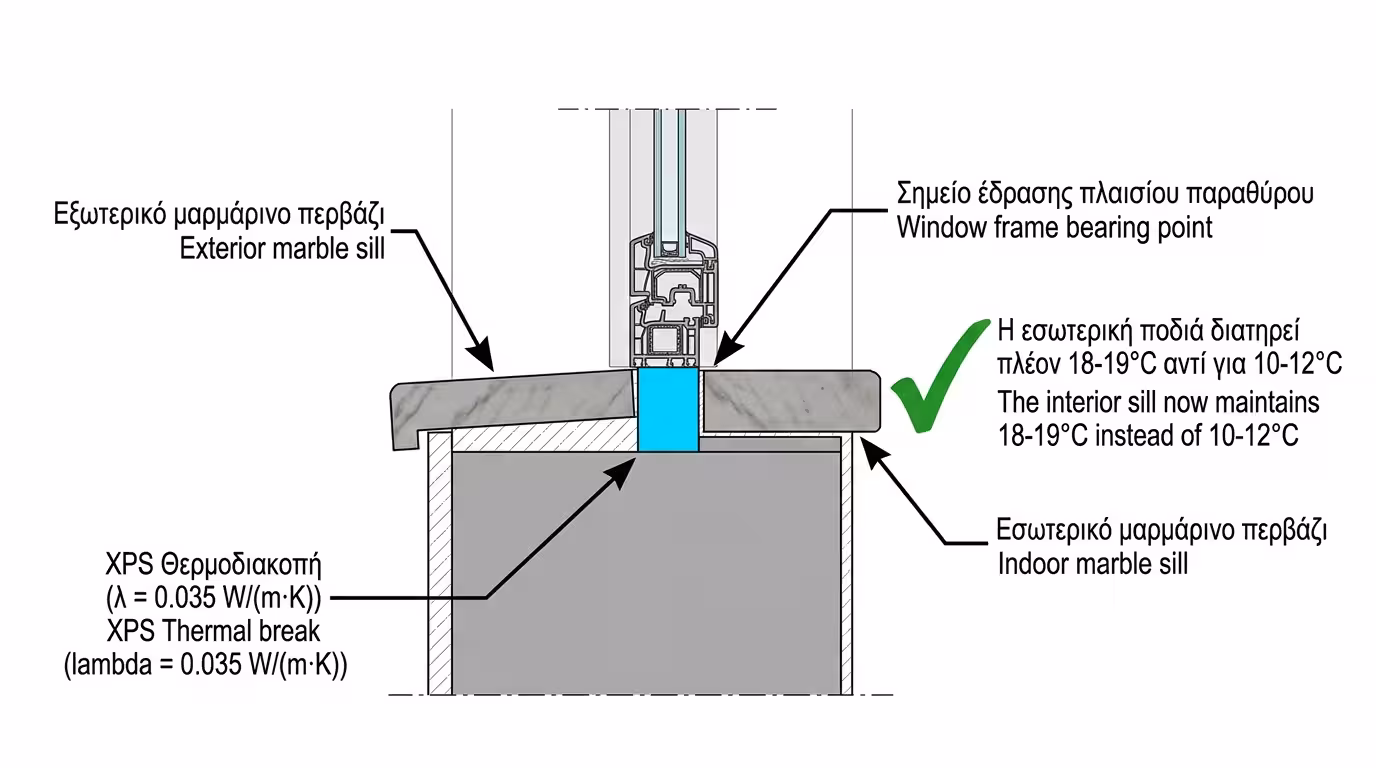 Εξωτερικό μαρμάρινο περβάζι
Exterior marble sill

Σημείο έδρασης πλαισίου παραθύρου
Window frame bearing point

Η εσωτερική ποδιά διατηρεί πλέον 18-19°C αντί για 10-12°C
The interior sill now maintains 18-19°C instead of 10-12°C

Εσωτερικό μαρμάρινο περβάζι
Indoor marble sill

XPS Θερμοδιακοπή
(λ = 0.035 W/(m·K))
XPS Thermal break
(lambda = 0.035 W/(m·K))