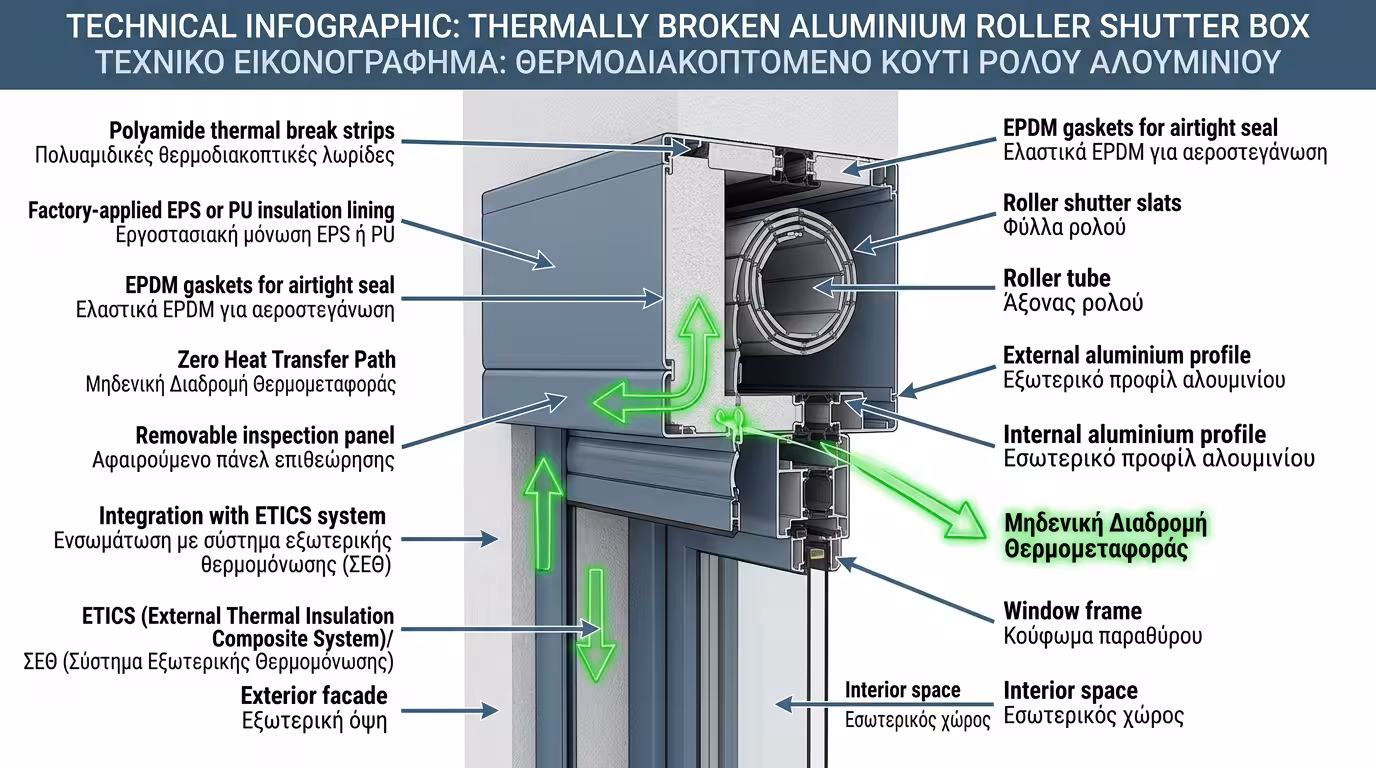 TECHNICAL INFOGRAPHIC: THERMALLY BROKEN ALUMINIUM ROLLER SHUTTER BOX
ΤΕΧΝΙΚΟ ΕΙΚΟΝΟΓΡΑΦΗΜΑ: ΘΕΡΜΟΔΙΑΚΟΠΤΟΜΕΝΟ ΚΟΥΤΙ ΡΟΛΟΥ ΑΛΟΥΜΙΝΙΟΥ

Polyamide thermal break strips
Πολυαμιδικές θερμοδιακοπτικές λωρίδες

Factory-applied EPS or PU insulation lining
Εργοστασιακή μόνωση EPS ή PU

EPDM gaskets for airtight seal
Ελαστικά EPDM για αεροστεγάνωση

Zero Heat Transfer Path
Μηδενική Διαδρομή Θερμομεταφοράς

Removable inspection panel
Αφαιρούμενο πάνελ επιθεώρησης

Integration with ETICS system
Ενσωμάτωση με σύστημα εξωτερικής θερμομόνωσης (ΣΕΘ)

ETICS (External Thermal Insulation Composite System)/
ΣΕΘ (Σύστημα Εξωτερικής Θερμομόνωσης)

Exterior facade
Εξωτερική όψη

EPDM gaskets for airtight seal
Ελαστικά EPDM για αεροστεγάνωση

Roller shutter slats
Φύλλα ρολού

Roller tube
Άξονας ρολού

External aluminium profile
Εξωτερικό προφίλ αλουμινίου

Internal aluminium profile
Εσωτερικό προφίλ αλουμινίου

Μηδενική Διαδρομή Θερμομεταφοράς

Window frame
Κούφωμα παραθύρου

Interior space
Εσωτερικός χώρος

Interior space
Εσωτερικός χώρος