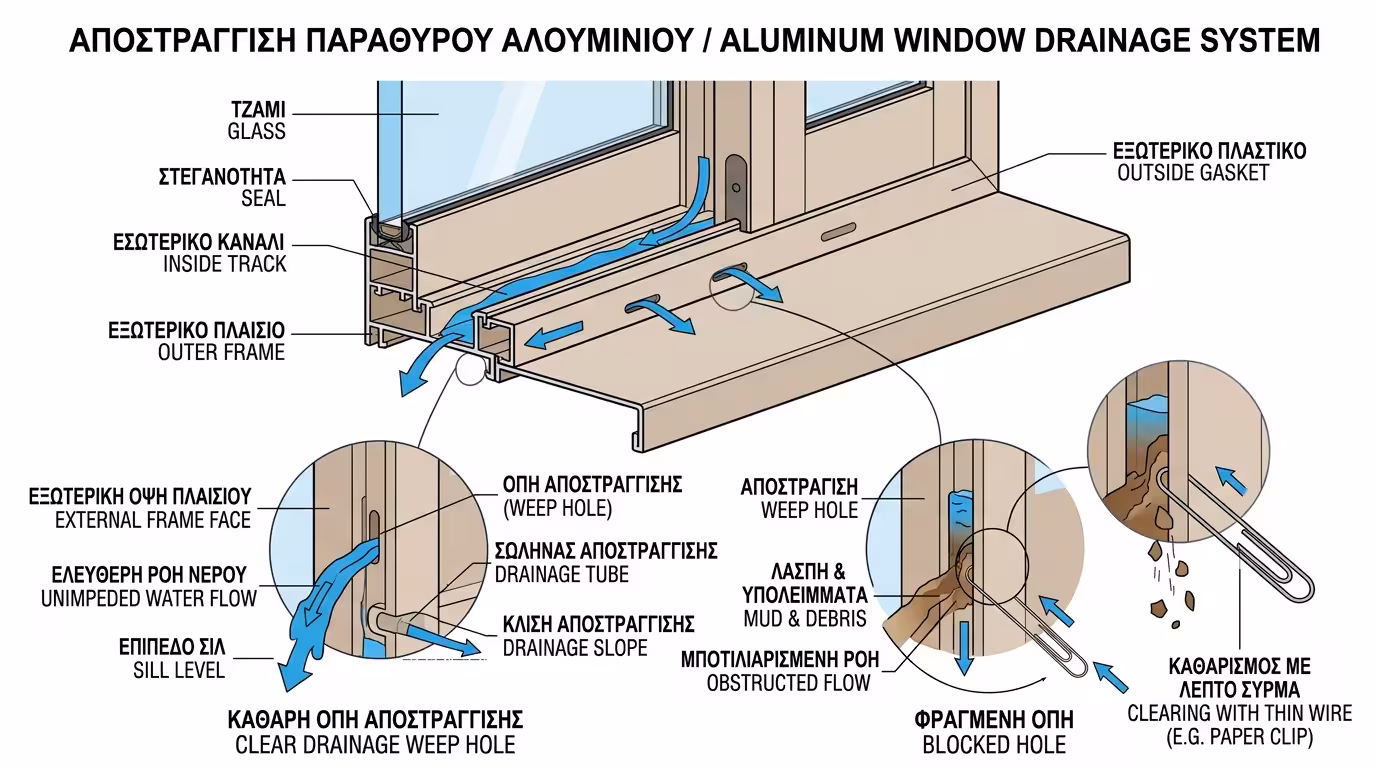 ΑΠΟΣΤΡΑΓΓΙΣΗ ΠΑΡΑΘΥΡΟΥ ΑΛΟΥΜΙΝΙΟΥ / ALUMINUM WINDOW DRAINAGE SYSTEM

ΤΖΑΜΙ
GLASS

ΣΤΕΓΑΝΟΤΗΤΑ
SEAL

ΕΣΩΤΕΡΙΚΟ ΚΑΝΑΛΙ
INSIDE TRACK

ΕΞΩΤΕΡΙΚΟ ΠΛΑΙΣΙΟ
OUTER FRAME

ΕΞΩΤΕΡΙΚΟ ΠΛΑΣΤΙΚΟ
OUTSIDE GASKET

ΕΞΩΤΕΡΙΚΗ ΟΨΗ ΠΛΑΙΣΙΟΥ
EXTERNAL FRAME FACE

ΕΛΕΥΘΕΡΗ ΡΟΗ ΝΕΡΟΥ
UNIMPEDED WATER FLOW

ΕΠΙΠΕΔΟ ΣΙΛ
SILL LEVEL

ΟΠΗ ΑΠΟΣΤΡΑΓΓΙΣΗΣ
(WEEP HOLE)

ΣΩΛΗΝΑΣ ΑΠΟΣΤΡΑΓΓΙΣΗΣ
DRAINAGE TUBE

ΚΛΙΣΗ ΑΠΟΣΤΡΑΓΓΙΣΗΣ
DRAINAGE SLOPE

ΚΑΘΑΡΗ ΟΠΗ ΑΠΟΣΤΡΑΓΓΙΣΗΣ
CLEAR DRAINAGE WEEP HOLE

ΑΠΟΣΤΡΑΓΙΣΗ
WEEP HOLE

ΛΑΣΠΗ &
ΥΠΟΛΕΙΜΜΑΤΑ
MUD & DEBRIS

ΜΠΟΤΙΛΙΑΡΙΣΜΕΝΗ ΡΟΗ
OBSTRUCTED FLOW

ΦΡΑΓΜΕΝΗ ΟΠΗ
BLOCKED HOLE

ΚΑΘΑΡΙΣΜΟΣ ΜΕ
ΛΕΠΤΟ ΣΥΡΜΑ
CLEARING WITH THIN WIRE
(E.G. PAPER CLIP)