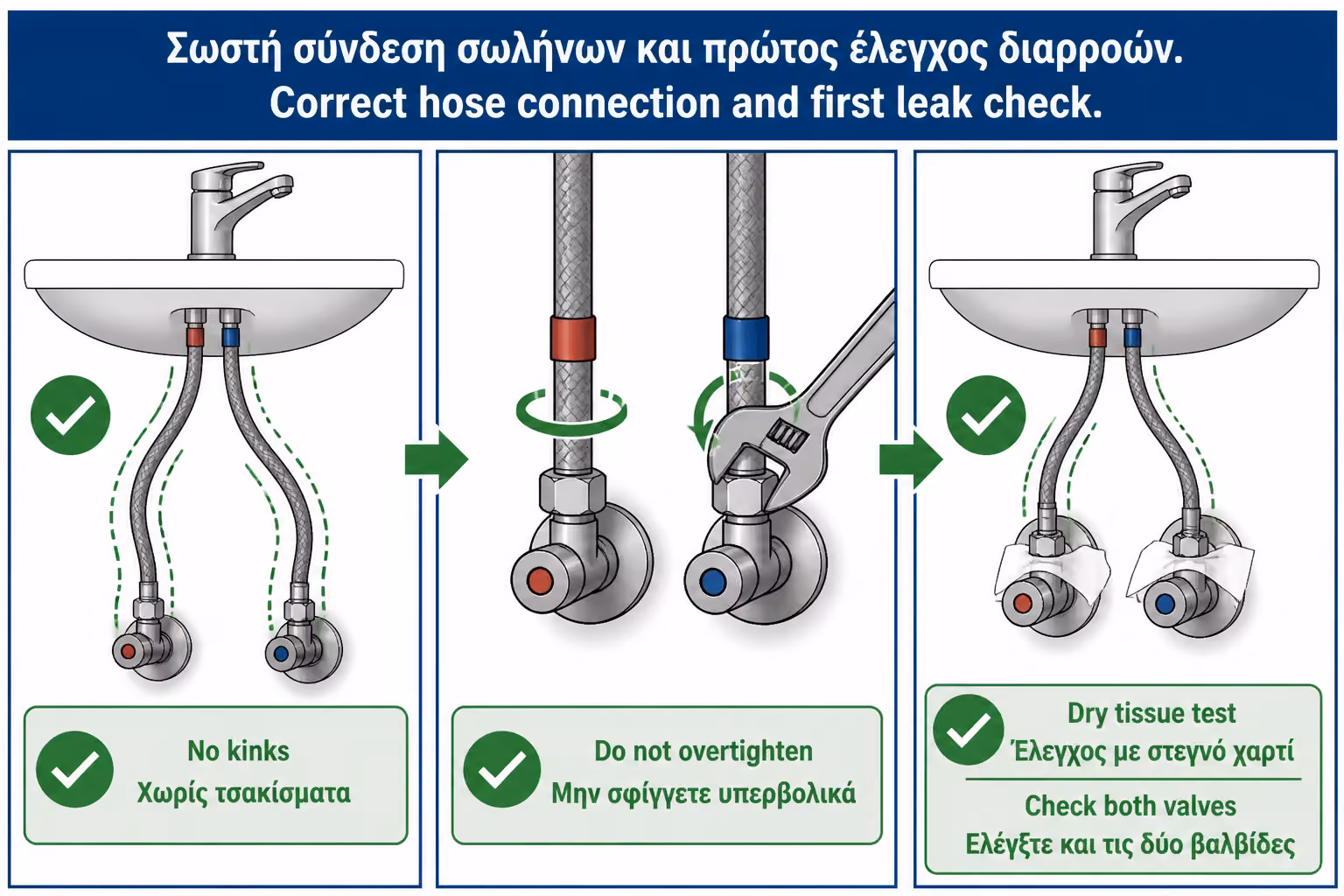 Σωστή σύνδεση σωλήνων και πρώτος έλεγχος διαρροών.
Correct hose connection and first leak check.

No kinks
Χωρίς τσακίσματα

Do not overtighten
Μην σφίγγετε υπερβολικά

Dry tissue test
Έλεγχος με στεγνό χαρτί

Check both valves
Ελέγξτε και τις δύο βαλβίδες