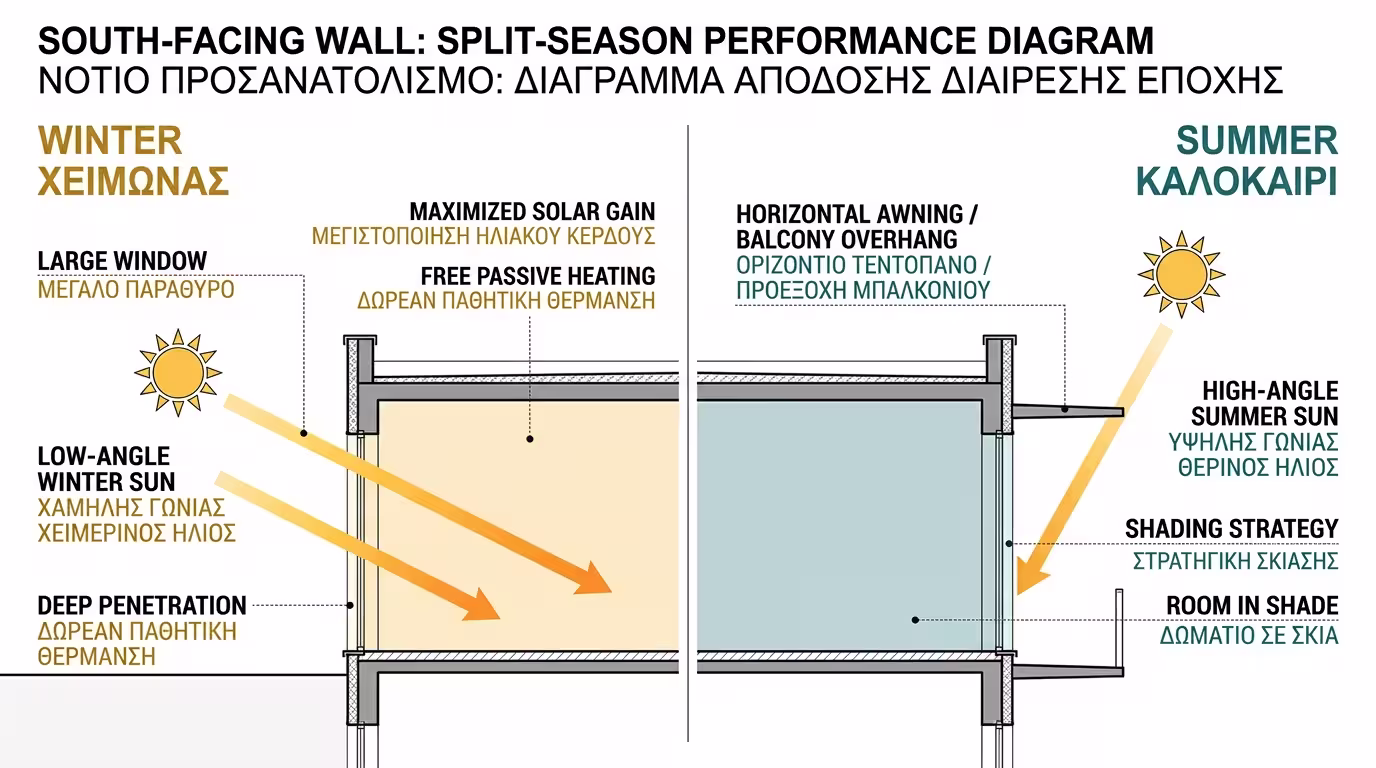 SOUTH-FACING WALL: SPLIT-SEASON PERFORMANCE DIAGRAM
ΝΟΤΙΟ ΠΡΟΣΑΝΑΤΟΛΙΣΜΟ: ΔΙΑΓΡΑΜΜΑ ΑΠΟΔΟΣΗΣ ΔΙΑΙΡΕΣΗΣ ΕΠΟΧΗΣ

WINTER
ΧΕΙΜΩΝΑΣ

LARGE WINDOW
ΜΕΓΑΛΟ ΠΑΡΑΘΥΡΟ

LOW-ANGLE WINTER SUN
ΧΑΜΗΛΗΣ ΓΩΝΙΑΣ ΧΕΙΜΕΡΙΝΟΣ ΗΛΙΟΣ

DEEP PENETRATION
ΔΩΡΕΑΝ ΠΑΘΗΤΙΚΗ ΘΕΡΜΑΝΣΗ

MAXIMIZED SOLAR GAIN
ΜΕΓΙΣΤΟΠΟΙΗΣΗ ΗΛΙΑΚΟΥ ΚΕΡΔΟΥΣ

FREE PASSIVE HEATING
ΔΩΡΕΑΝ ΠΑΘΗΤΙΚΗ ΘΕΡΜΑΝΣΗ

SUMMER
ΚΑΛΟΚΑΙΡΙ

HORIZONTAL AWNING / BALCONY OVERHANG
ΟΡΙΖΟΝΤΙΟ ΤΕΝΤΟΠΑΝΟ / ΠΡΟΕΞΟΧΗ ΜΠΑΛΚΟΝΙΟΥ

HIGH-ANGLE SUMMER SUN
ΥΨΗΛΗΣ ΓΩΝΙΑΣ ΘΕΡΙΝΟΣ ΗΛΙΟΣ

SHADING STRATEGY
ΣΤΡΑΤΗΓΙΚΗ ΣΚΙΑΣΗΣ

ROOM IN SHADE
ΔΩΜΑΤΙΟ ΣΕ ΣΚΙΑ