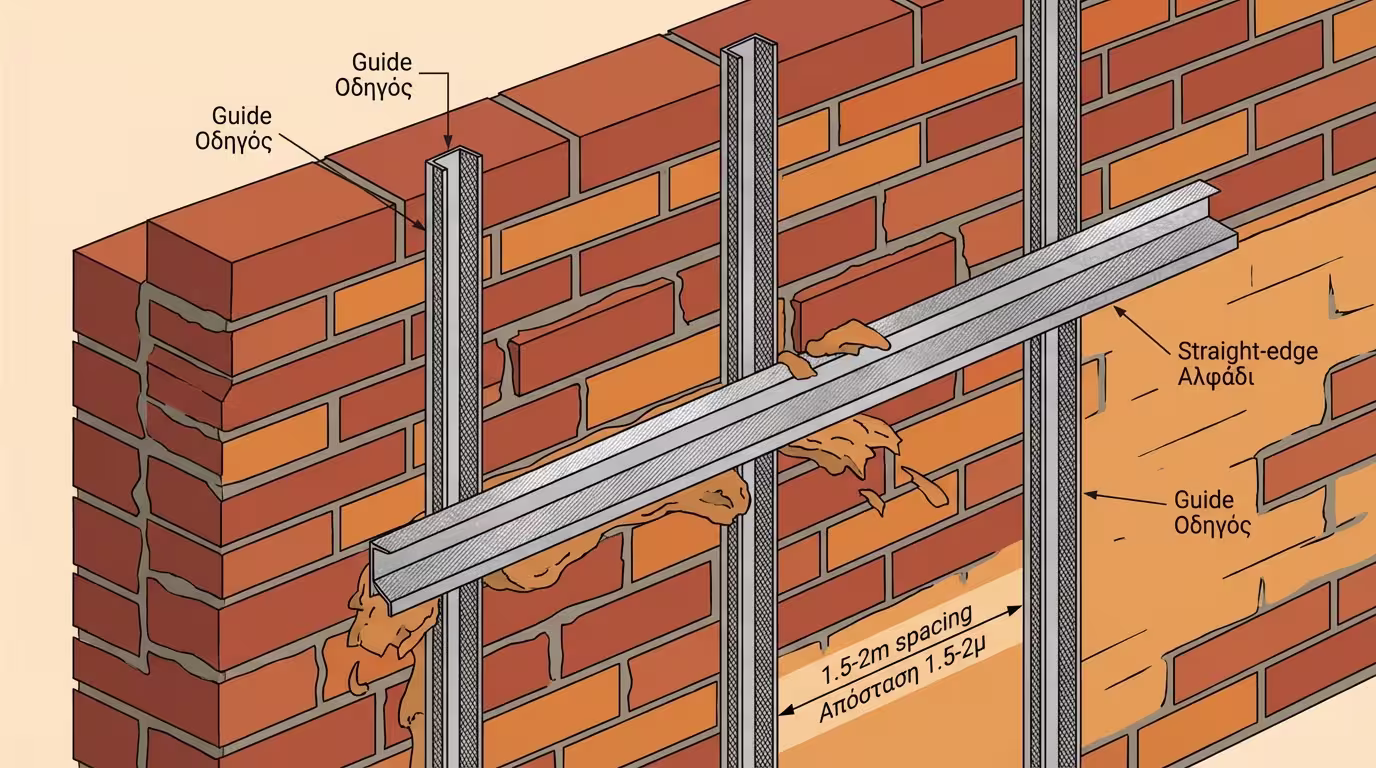 Guide
Οδηγός

Guide
Οδηγός

Straight-edge
Αλφάδι

Guide
Οδηγός

1.5-2m spacing
Απόσταση 1.5-2μ