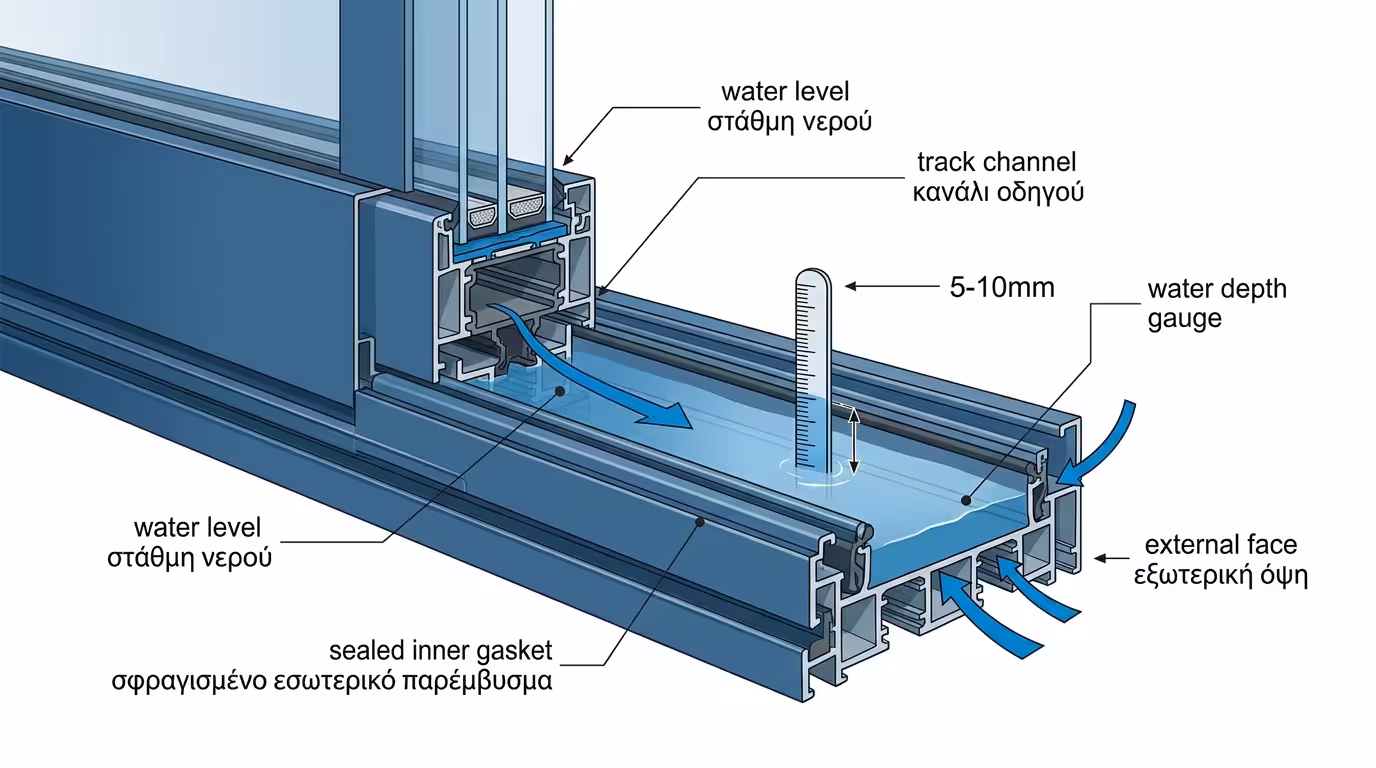 water level
στάθμη νερού

track channel
κανάλι οδηγού

5-10mm

water depth
gauge

water level
στάθμη νερού

external face
εξωτερική όψη

sealed inner gasket
σφραγισμένο εσωτερικό παρέμβυσμα