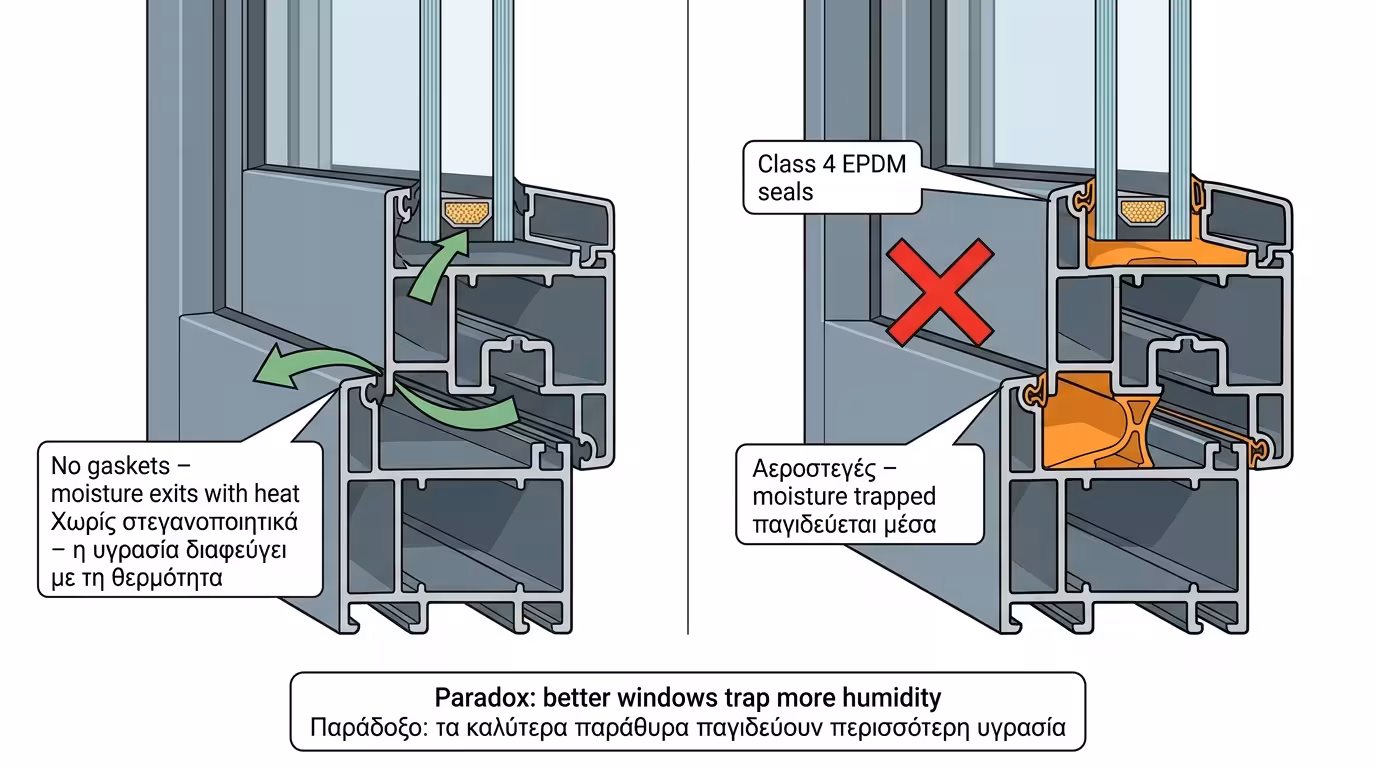 No gaskets – moisture exits with heat
Χωρίς στεγανοποιητικά – η υγρασία διαφεύγει με τη θερμότητα

Class 4 EPDM seals

Αεροστεγές – moisture trapped παγιδεύεται μέσα

Paradox: better windows trap more humidity
Παράδοξο: τα καλύτερα παράθυρα παγιδεύουν περισσότερη υγρασία