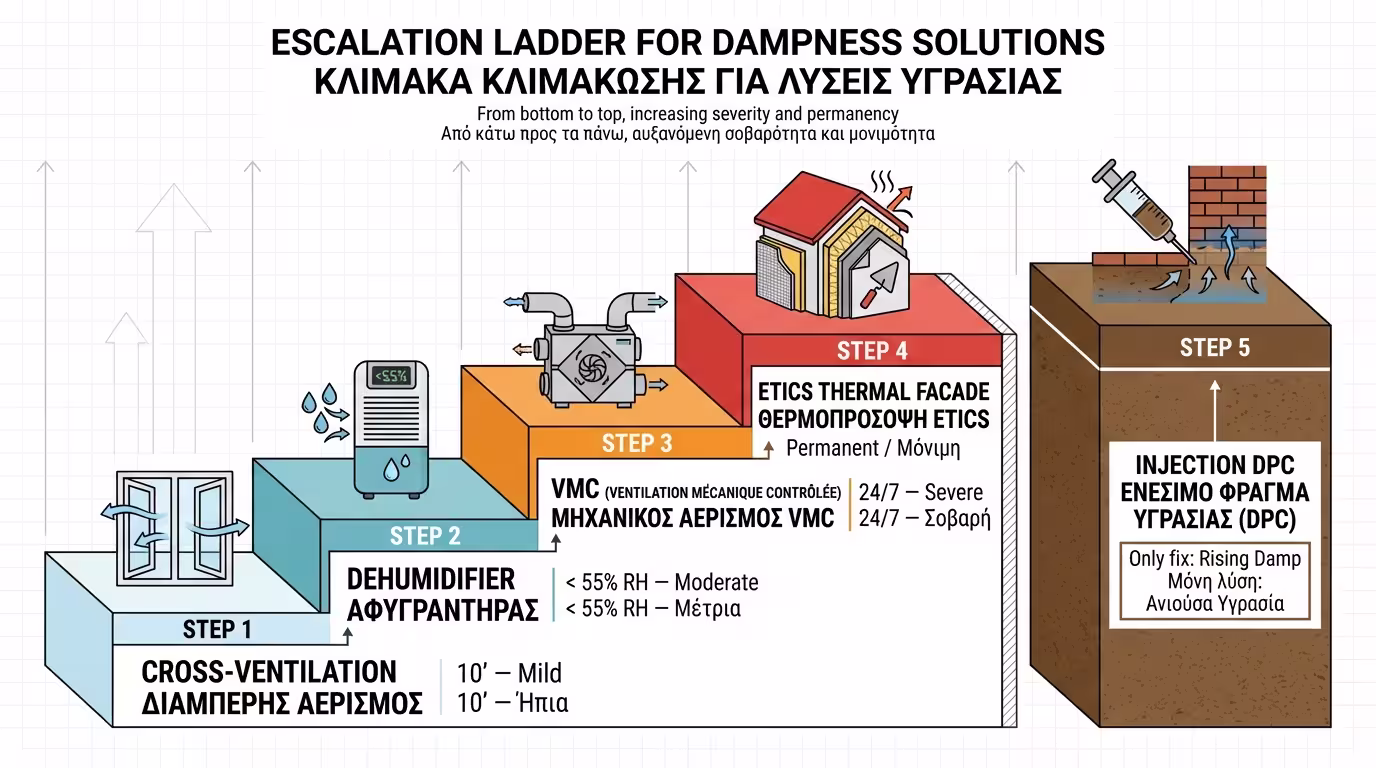 ESCALATION LADDER FOR DAMPNESS SOLUTIONS
ΚΛΙΜΑΚΑ ΚΛΙΜΑΚΩΣΗΣ ΓΙΑ ΛΥΣΕΙΣ ΥΓΡΑΣΙΑΣ

From bottom to top, increasing severity and permanency
Από κάτω προς τα πάνω, αυξανόμενη σοβαρότητα και μονιμότητα

<55%

STEP 1
CROSS-VENTILATION
ΔΙΑΜΠΕΡΗΣ ΑΕΡΙΣΜΟΣ
10' — Mild
10' — Ήπια

STEP 2
DEHUMIDIFIER
ΑΦΥΓΡΑΝΤΗΡΑΣ
< 55% RH — Moderate
< 55% RH — Μέτρια

STEP 3
VMC (VENTILATION MÉCANIQUE CONTRÔLÉE)
ΜΗΧΑΝΙΚΟΣ ΑΕΡΙΣΜΟΣ VMC
24/7 — Severe
24/7 — Σοβαρή

STEP 4
ETICS THERMAL FACADE
ΘΕΡΜΟΠΡΟΣΟΨΗ ETICS
Permanent / Μόνιμη

STEP 5
INJECTION DPC
ΕΝΕΣΙΜΟ ΦΡΑΓΜΑ ΥΓΡΑΣΙΑΣ (DPC)
Only fix: Rising Damp
Μόνη λύση:
Ανιούσα Υγρασία