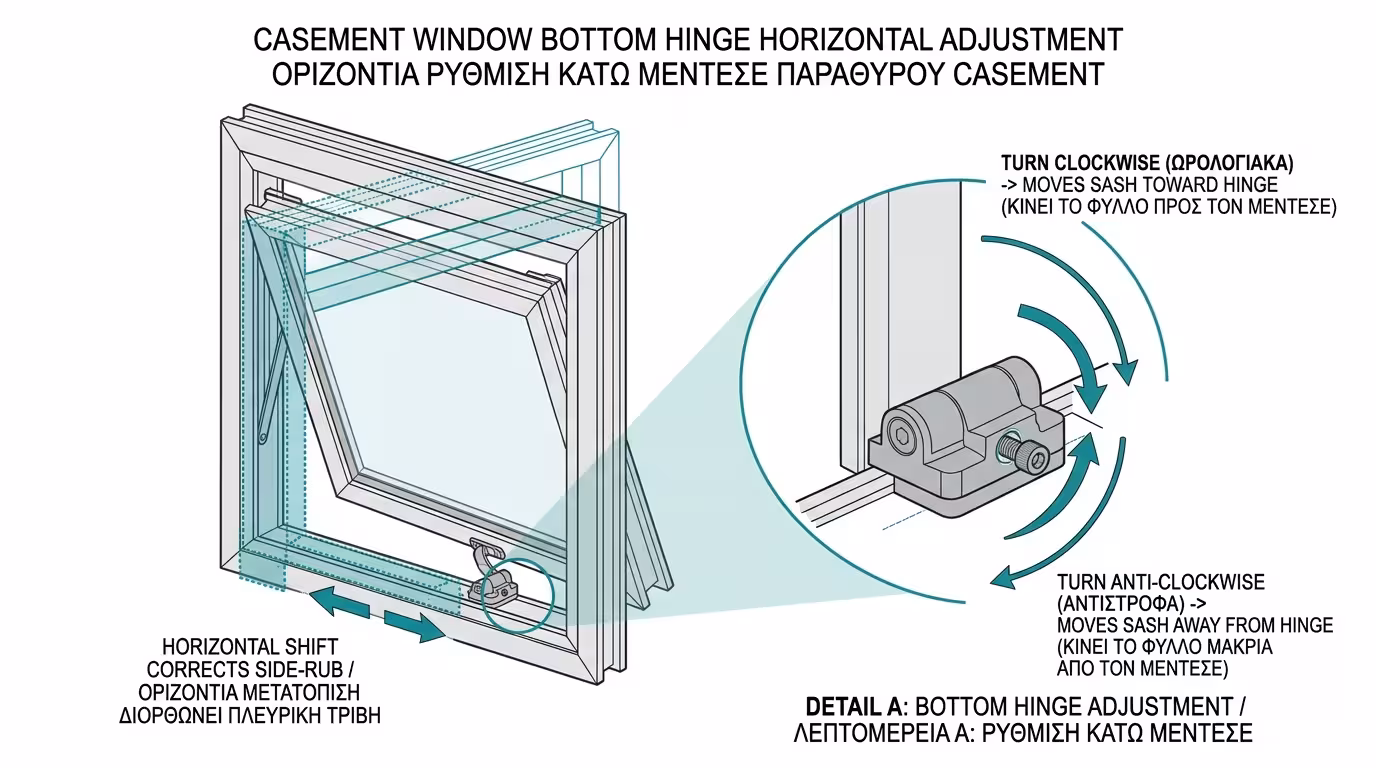 CASEMENT WINDOW BOTTOM HINGE HORIZONTAL ADJUSTMENT
ΟΡΙΖΟΝΤΙΑ ΡΥΘΜΙΣΗ ΚΑΤΩ ΜΕΝΤΕΣΕ ΠΑΡΑΘΥΡΟΥ CASEMENT

TURN CLOCKWISE (ΩΡΟΛΟΓΙΑΚΑ)
-> MOVES SASH TOWARD HINGE
(ΚΙΝΕΙ ΤΟ ΦΥΛΛΟ ΠΡΟΣ ΤΟΝ ΜΕΝΤΕΣΕ)

TURN ANTI-CLOCKWISE
(ΑΝΤΙΣΤΡΟΦΑ) ->
MOVES SASH AWAY FROM HINGE
(ΚΙΝΕΙ ΤΟ ΦΥΛΛΟ ΜΑΚΡΙΑ ΑΠΟ ΤΟΝ ΜΕΝΤΕΣΕ)

HORIZONTAL SHIFT
CORRECTS SIDE-RUB /
ΟΡΙΖΟΝΤΙΑ ΜΕΤΑΤΟΠΙΣΗ
ΔΙΟΡΘΩΝΕΙ ΠΛΕΥΡΙΚΗ ΤΡΙΒΗ

DETAIL A: BOTTOM HINGE ADJUSTMENT /
ΛΕΠΤΟΜΕΡΕΙΑ Α: ΡΥΘΜΙΣΗ ΚΑΤΩ ΜΕΝΤΕΣΕ