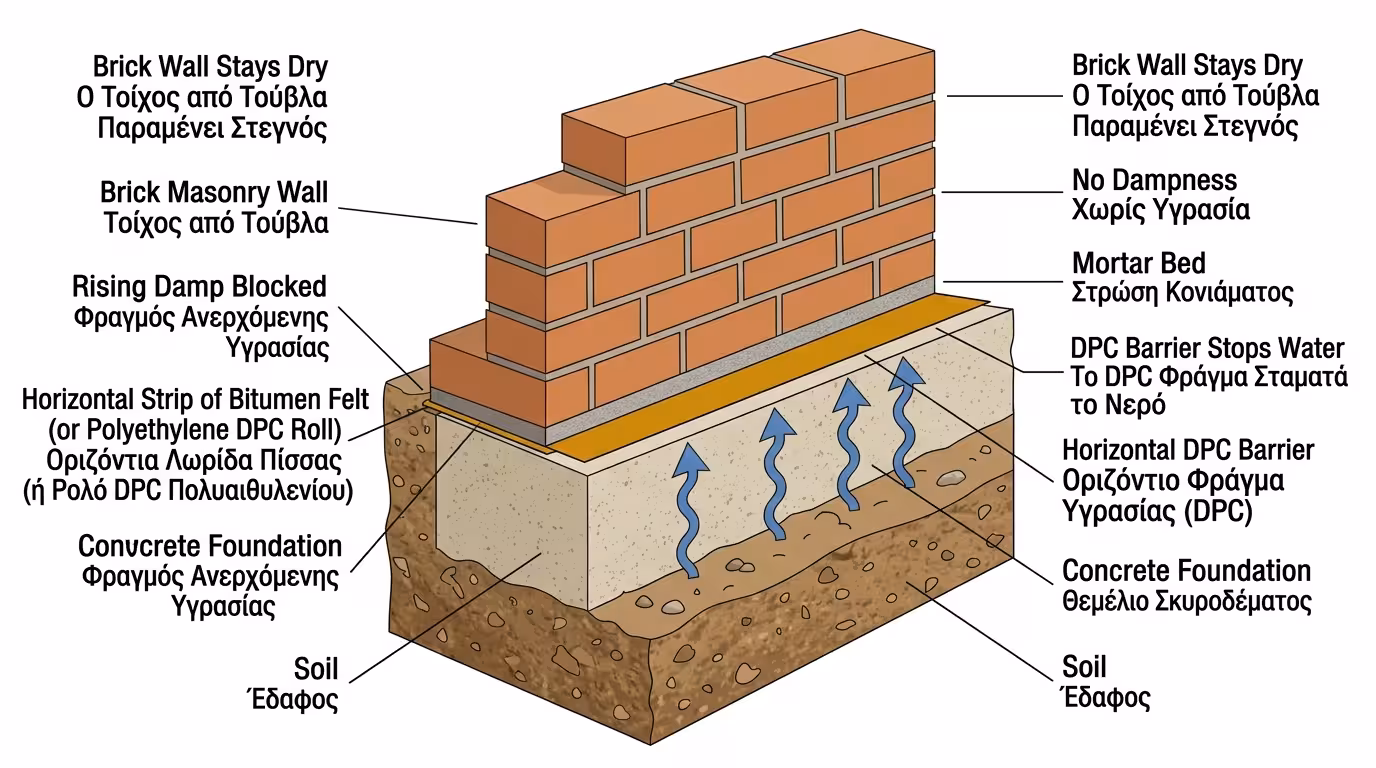 Brick Wall Stays Dry
Ο Τοίχος από Τούβλα Παραμένει Στεγνός

Brick Masonry Wall
Τοίχος από Τούβλα

Rising Damp Blocked
Φραγμός Ανερχόμενης Υγρασίας

Horizontal Strip of Bitumen Felt (or Polyethylene DPC Roll)
Οριζόντια Λωρίδα Πίσσας (ή Ρολό DPC Πολυαιθυλενίου)

Convcrete Foundation
Φραγμός Ανερχόμενης Υγρασίας

Soil
Έδαφος

Brick Wall Stays Dry
Ο Τοίχος από Τούβλα Παραμένει Στεγνός

No Dampness
Χωρίς Υγρασία

Mortar Bed
Στρώση Κονιάματος

DPC Barrier Stops Water
Το DPC Φράγμα Σταματά το Νερό

Horizontal DPC Barrier
Οριζόντιο Φράγμα Υγρασίας (DPC)

Concrete Foundation
Θεμέλιο Σκυροδέματος

Soil
Έδαφος