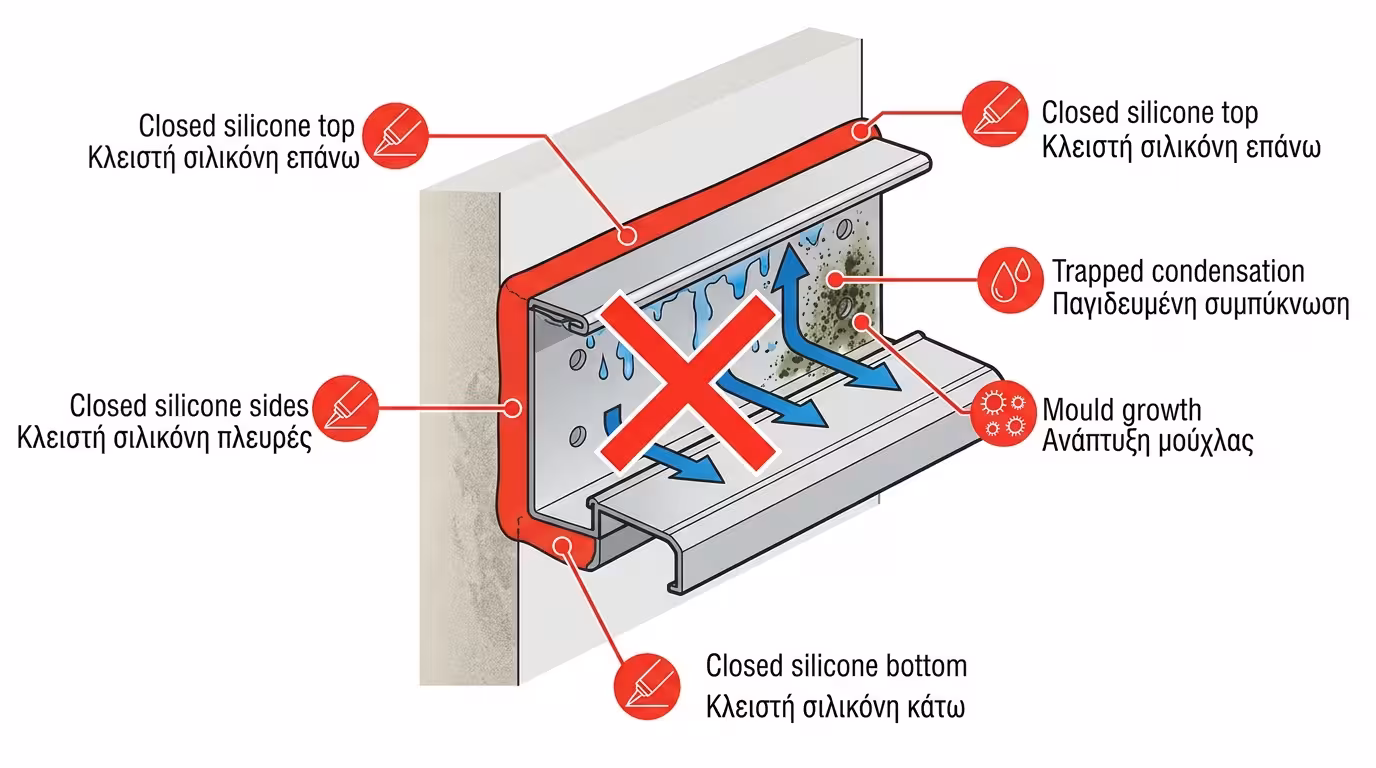 Closed silicone top
Κλειστή σιλικόνη επάνω

Closed silicone top
Κλειστή σιλικόνη επάνω

Trapped condensation
Παγιδευμένη συμπύκνωση

Closed silicone sides
Κλειστή σιλικόνη πλευρές

Mould growth
Ανάπτυξη μούχλας

Closed silicone bottom
Κλειστή σιλικόνη κάτω