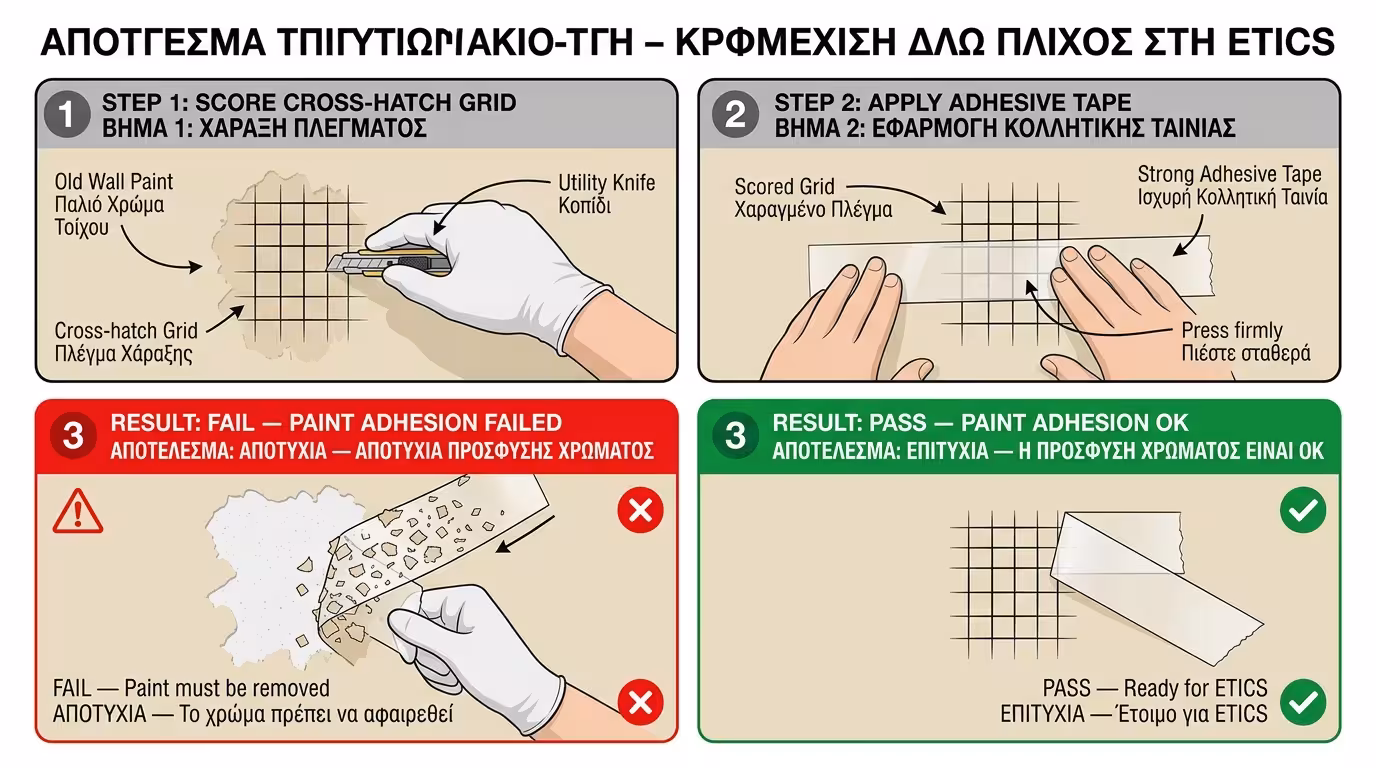 ΑΠΟΤΓΕΣΜΑ ΤΠΙΓΥΤΙΩΡΙΑΚΙΟ-ΤΓΗ – ΚΡΦΜΕΧΙΣΗ ΔΛΩ ΠΛΙΧΟΣ ΣΤΗ ETICS

1 STEP 1: SCORE CROSS-HATCH GRID
ΒΗΜΑ 1: ΧΑΡΑΞΗ ΠΛΕΓΜΑΤΟΣ

Old Wall Paint
Παλιό Χρώμα Τοίχου

Utility Knife
Κοπίδι

Cross-hatch Grid
Πλέγμα Χάραξης

2 STEP 2: APPLY ADHESIVE TAPE
ΒΗΜΑ 2: ΕΦΑΡΜΟΓΗ ΚΟΛΛΗΤΙΚΗΣ ΤΑΙΝΙΑΣ

Scored Grid
Χαραγμένο Πλέγμα

Strong Adhesive Tape
Ισχυρή Κολλητική Ταινία

Press firmly
Πιέστε σταθερά

3 RESULT: FAIL — PAINT ADHESION FAILED
ΑΠΟΤΕΛΕΣΜΑ: ΑΠΟΤΥΧΙΑ — ΑΠΟΤΥΧΙΑ ΠΡΟΣΦΥΣΗΣ ΧΡΩΜΑΤΟΣ

FAIL — Paint must be removed
ΑΠΟΤΥΧΙΑ — Το χρώμα πρέπει να αφαιρεθεί

3 RESULT: PASS — PAINT ADHESION OK
ΑΠΟΤΕΛΕΣΜΑ: ΕΠΙΤΥΧΙΑ — Η ΠΡΟΣΦΥΣΗ ΧΡΩΜΑΤΟΣ ΕΙΝΑΙ ΟΚ

PASS — Ready for ETICS
ΕΠΙΤΥΧΙΑ — Έτοιμο για ETICS