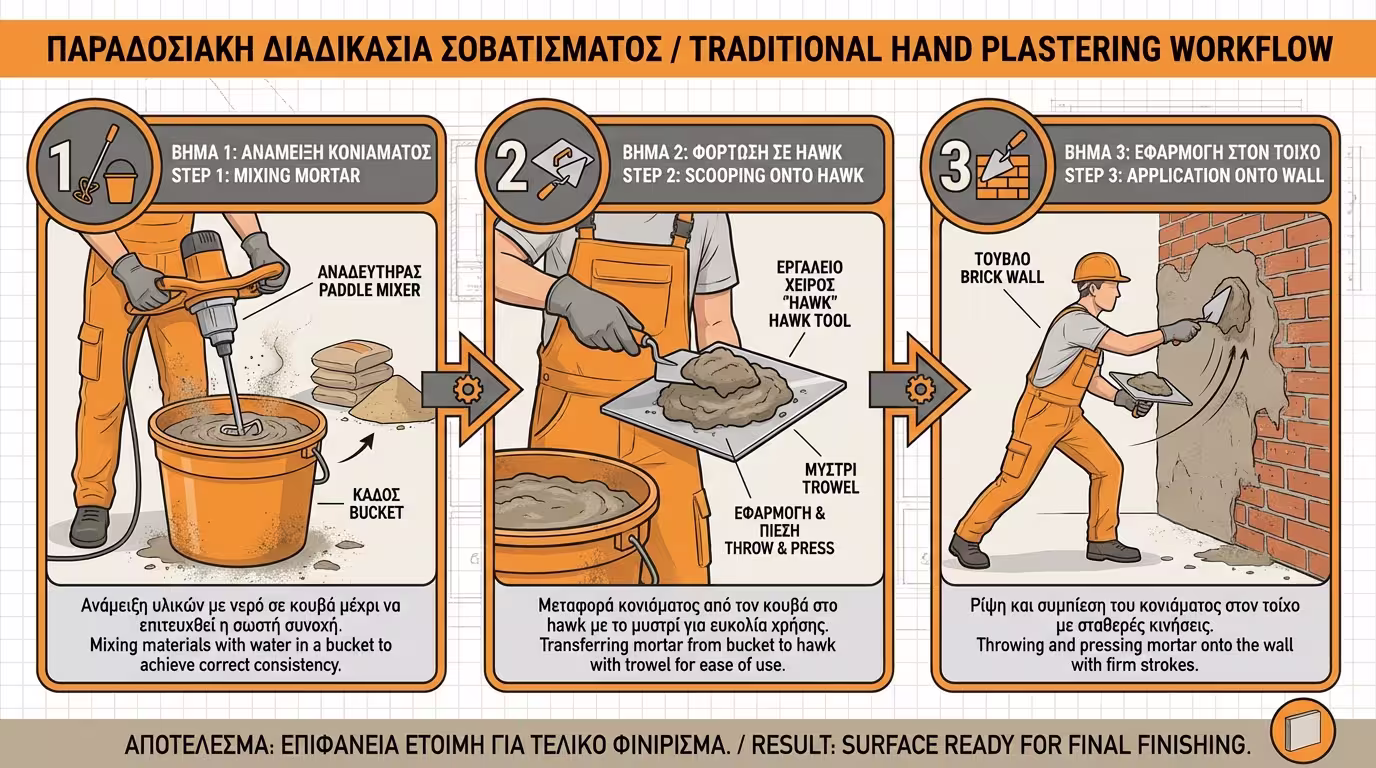 ΠΑΡΑΔΟΣΙΑΚΗ ΔΙΑΔΙΚΑΣΙΑ ΣΟΒΑΤΙΣΜΑΤΟΣ / TRADITIONAL HAND PLASTERING WORKFLOW

1
ΒΗΜΑ 1: ΑΝΑΜΕΙΞΗ ΚΟΝΙΑΜΑΤΟΣ
STEP 1: MIXING MORTAR

ΑΝΑΔΕΥΤΗΡΑΣ
PADDLE MIXER

ΚΑΔΟΣ
BUCKET

Ανάμειξη υλικών με νερό σε κουβά μέχρι να επιτευχθεί η σωστή συνοχή.
Mixing materials with water in a bucket to achieve correct consistency.

2
ΒΗΜΑ 2: ΦΟΡΤΩΣΗ ΣΕ HAWK
STEP 2: SCOOPING ONTO HAWK

ΕΡΓΑΛΕΙΟ ΧΕΙΡΟΣ "HAWK"
HAWK TOOL

ΜΥΣΤΡΙ
TROWEL

ΕΦΑΡΜΟΓΗ & ΠΙΕΣΗ
THROW & PRESS

Μεταφορά κονιάματος από τον κουβά στο hawk με το μυστρί για ευκολία χρήσης.
Transferring mortar from bucket to hawk with trowel for ease of use.

3
ΒΗΜΑ 3: ΕΦΑΡΜΟΓΗ ΣΤΟΝ ΤΟΙΧΟ
STEP 3: APPLICATION ONTO WALL

ΤΟΥΒΛΟ
BRICK WALL

Ρίψη και συμπίεση του κονιάματος στον τοίχο με σταθερές κινήσεις.
Throwing and pressing mortar onto the wall with firm strokes.

ΑΠΟΤΕΛΕΣΜΑ: ΕΠΙΦΑΝΕΙΑ ΕΤΟΙΜΗ ΓΙΑ ΤΕΛΙΚΟ ΦΙΝΙΡΙΣΜΑ. / RESULT: SURFACE READY FOR FINAL FINISHING.