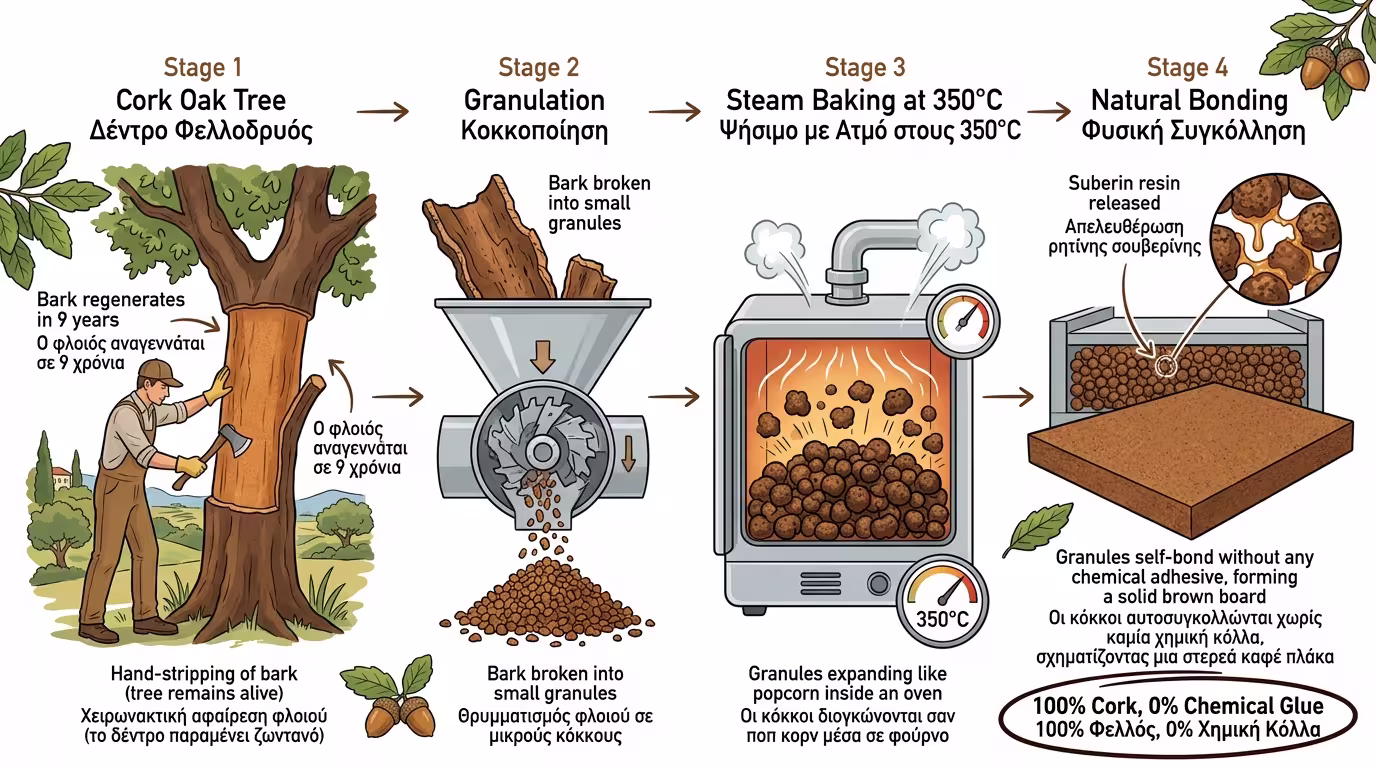 Stage 1
Cork Oak Tree
Δέντρο Φελλοδρυός

Bark regenerates in 9 years
Ο φλοιός αναγεννάται σε 9 χρόνια

Ο φλοιός αναγεννάται σε 9 χρόνια

Hand-stripping of bark (tree remains alive)
Χειρωνακτική αφαίρεση φλοιού (το δέντρο παραμένει ζωντανό)

Stage 2
Granulation
Κοκκοποίηση

Bark broken into small granules

Bark broken into small granules
Θρυμματισμός φλοιού σε μικρούς κόκκους

Stage 3
Steam Baking at 350°C
Ψήσιμο με Ατμό στους 350°C

350°C

Granules expanding like popcorn inside an oven
Οι κόκκοι διογκώνονται σαν ποπ κορν μέσα σε φούρνο

Stage 4
Natural Bonding
Φυσική Συγκόλληση

Suberin resin released
Απελευθέρωση ρητίνης σουβερίνης

Granules self-bond without any chemical adhesive, forming a solid brown board
Οι κόκκοι αυτοσυγκολλώνται χωρίς καμία χημική κόλλα, σχηματίζοντας μια στερεά καφέ πλάκα

100% Cork, 0% Chemical Glue
100% Φελλός, 0% Χημική Κόλλα