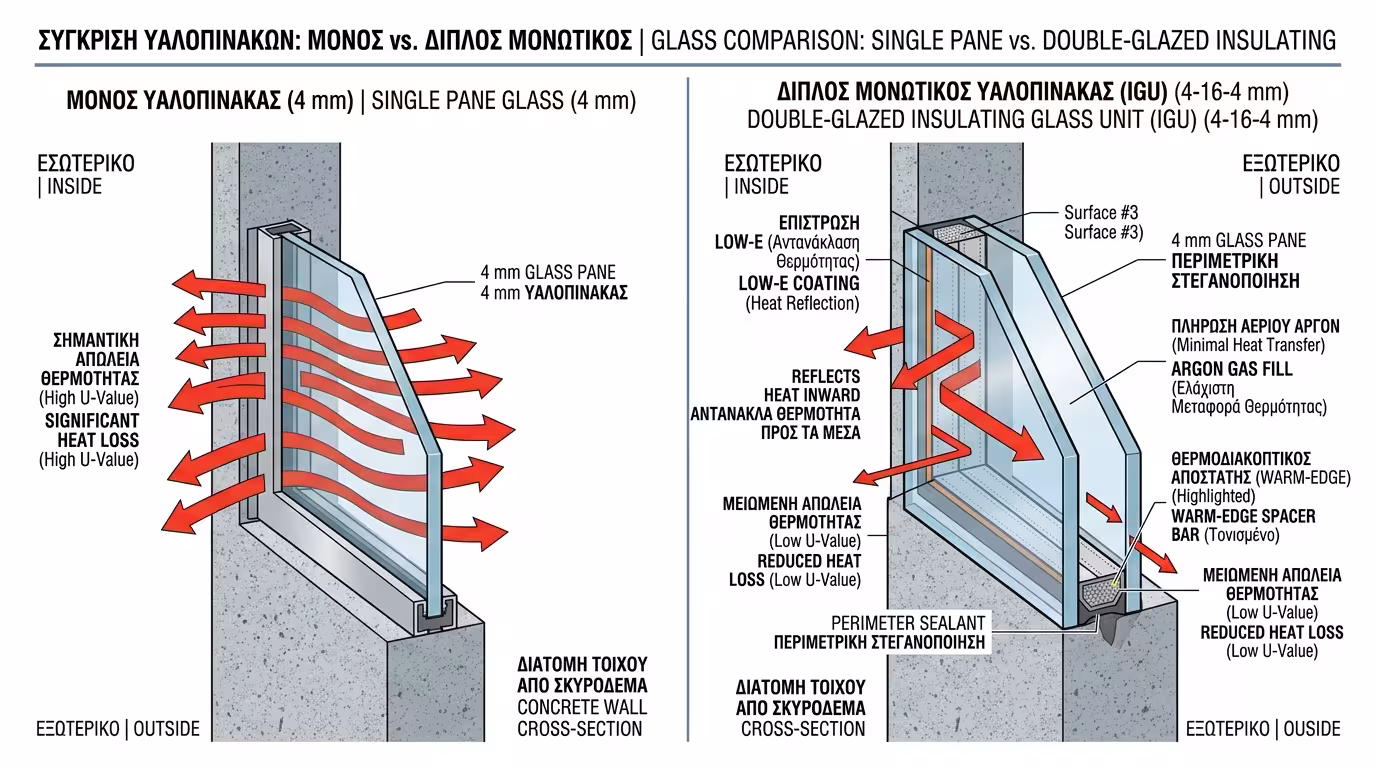 ΣΥΓΚΡΙΣΗ ΥΑΛΟΠΙΝΑΚΩΝ: ΜΟΝΟΣ vs. ΔΙΠΛΟΣ ΜΟΝΩΤΙΚΟΣ | GLASS COMPARISON: SINGLE PANE vs. DOUBLE-GLAZED INSULATING

ΜΟΝΟΣ ΥΑΛΟΠΙΝΑΚΑΣ (4 mm) | SINGLE PANE GLASS (4 mm)

ΕΣΩΤΕΡΙΚΟ | INSIDE

4 mm GLASS PANE
4 mm ΥΑΛΟΠΙΝΑΚΑΣ

ΣΗΜΑΝΤΙΚΗ ΑΠΩΛΕΙΑ ΘΕΡΜΟΤΗΤΑΣ (High U-Value)
SIGNIFICANT HEAT LOSS (High U-Value)

ΔΙΑΤΟΜΗ ΤΟΙΧΟΥ ΑΠΟ ΣΚΥΡΟΔΕΜΑ
CONCRETE WALL CROSS-SECTION

ΕΞΩΤΕΡΙΚΟ | OUTSIDE

ΔΙΠΛΟΣ ΜΟΝΩΤΙΚΟΣ ΥΑΛΟΠΙΝΑΚΑΣ (IGU) (4-16-4 mm)
DOUBLE-GLAZED INSULATING GLASS UNIT (IGU) (4-16-4 mm)

ΕΣΩΤΕΡΙΚΟ | INSIDE

ΕΞΩΤΕΡΙΚΟ | OUTSIDE

ΕΠΙΣΤΡΩΣΗ LOW-E (Αντανάκλαση Θερμότητας)
LOW-E COATING (Heat Reflection)

Surface #3
Surface #3)

4 mm GLASS PANE
ΠΕΡΙΜΕΤΡΙΚΗ ΣΤΕΓΑΝΟΠΟΙΗΣΗ

ΠΛΗΡΩΣΗ ΑΕΡΙΟΥ ΑΡΓΟΝ (Minimal Heat Transfer)
ARGON GAS FILL (Ελάχιστη Μεταφορά Θερμότητας)

REFLECTS HEAT INWARD
ΑΝΤΑΝΑΚΛΑ ΘΕΡΜΟΤΗΤΑ ΠΡΟΣ ΤΑ ΜΕΣΑ

ΘΕΡΜΟΔΙΑΚΟΠΤΙΚΟΣ ΑΠΟΣΤΑΤΗΣ (WARM-EDGE) (Highlighted)
WARM-EDGE SPACER BAR (Τονισμένο)

ΜΕΙΩΜΕΝΗ ΑΠΩΛΕΙΑ ΘΕΡΜΟΤΗΤΑΣ (Low U-Value)
REDUCED HEAT LOSS (Low U-Value)

ΜΕΙΩΜΕΝΗ ΑΠΩΛΕΙΑ ΘΕΡΜΟΤΗΤΑΣ (Low U-Value)
REDUCED HEAT LOSS (Low U-Value)

PERIMETER SEALANT
ΠΕΡΙΜΕΤΡΙΚΗ ΣΤΕΓΑΝΟΠΟΙΗΣΗ

ΔΙΑΤΟΜΗ ΤΟΙΧΟΥ ΑΠΟ ΣΚΥΡΟΔΕΜΑ
CROSS-SECTION

ΕΞΩΤΕΡΙΚΟ | OUSIDE