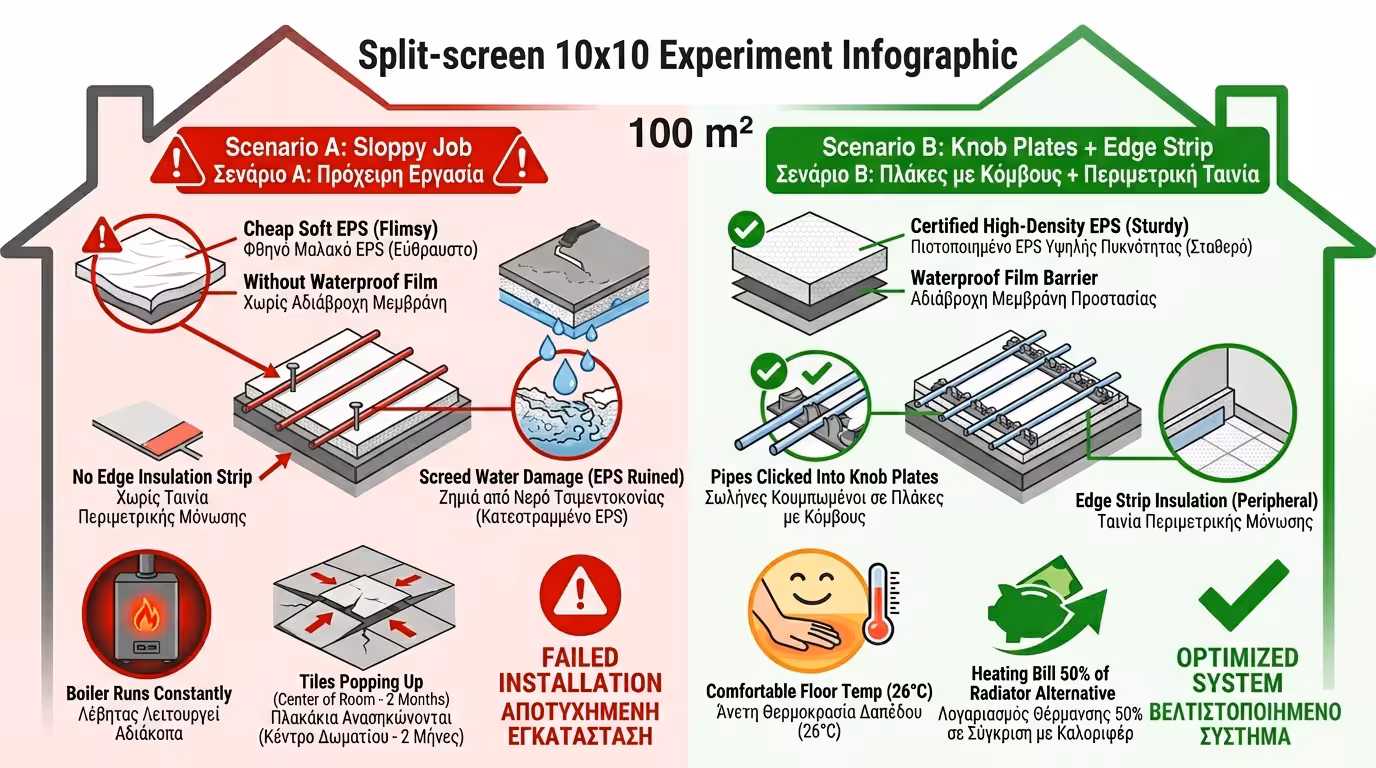 Split-screen 10x10 Experiment Infographic

100 m²

Scenario A: Sloppy Job
Σενάριο Α: Πρόχειρη Εργασία

Cheap Soft EPS (Flimsy)
Φθηνό Μαλακό EPS (Εύθραυστο)

Without Waterproof Film
Χωρίς Αδιάβροχη Μεμβράνη

No Edge Insulation Strip
Χωρίς Ταινία Περιμετρικής Μόνωσης

Screed Water Damage (EPS Ruined)
Ζημιά από Νερό Τσιμεντοκονίας (Κατεστραμμένο EPS)

Boiler Runs Constantly
Λέβητας Λειτουργεί Αδιάκοπα

Tiles Popping Up
(Center of Room - 2 Months)
Πλακάκια Ανασηκώνονται
(Κέντρο Δωματίου - 2 Μήνες)

FAILED INSTALLATION
ΑΠΟΤΥΧΗΜΕΝΗ ΕΓΚΑΤΑΣΤΑΣΗ

Scenario B: Knob Plates + Edge Strip
Σενάριο Β: Πλάκες με Κόμβους + Περιμετρική Ταινία

Certified High-Density EPS (Sturdy)
Πιστοποιημένο EPS Υψηλής Πυκνότητας (Σταθερό)

Waterproof Film Barrier
Αδιάβροχη Μεμβράνη Προστασίας

Pipes Clicked Into Knob Plates
Σωλήνες Κουμπωμένοι σε Πλάκες με Κόμβους

Edge Strip Insulation (Peripheral)
Ταινία Περιμετρικής Μόνωσης

Comfortable Floor Temp (26°C)
Άνετη Θερμοκρασία Δαπέδου (26°C)

Heating Bill 50% of Radiator Alternative
Λογαριασμός Θέρμανσης 50% σε Σύγκριση με Καλοριφέρ

OPTIMIZED SYSTEM
ΒΕΛΤΙΣΤΟΠΟΙΗΜΕΝΟ ΣΥΣΤΗΜΑ