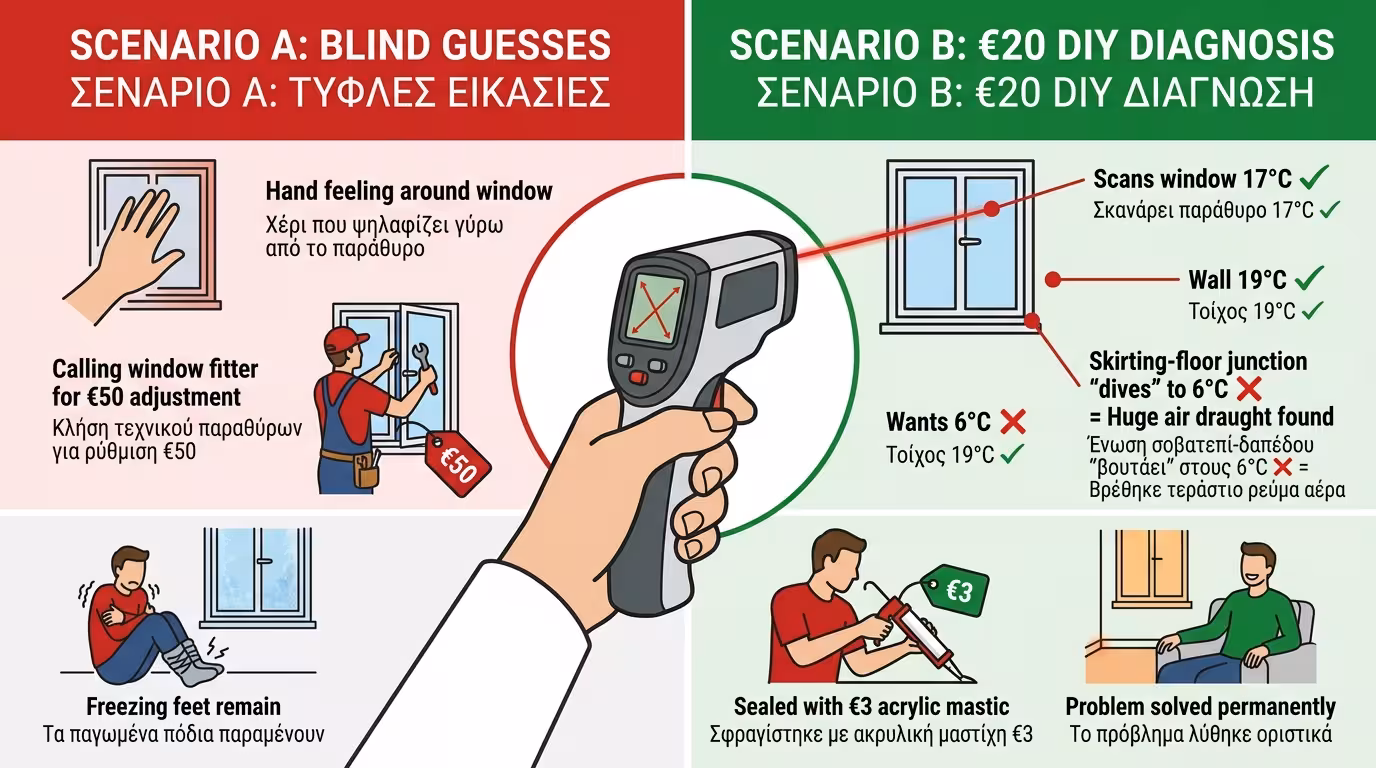 SCENARIO A: BLIND GUESSES
ΣΕΝΑΡΙΟ Α: ΤΥΦΛΕΣ ΕΙΚΑΣΙΕΣ

Hand feeling around window
Χέρι που ψηλαφίζει γύρω από το παράθυρο

Calling window fitter for €50 adjustment
Κλήση τεχνικού παραθύρων για ρύθμιση €50

€50

Freezing feet remain
Τα παγωμένα πόδια παραμένουν

SCENARIO B: €20 DIY DIAGNOSIS
ΣΕΝΑΡΙΟ Β: €20 DIY ΔΙΑΓΝΩΣΗ

Scans window 17°C ✓
Σκανάρει παράθυρο 17°C ✓

Wall 19°C ✓
Τοίχος 19°C ✓

Skirting-floor junction "dives" to 6°C ✗ = Huge air draught found
Ένωση σοβατεπί-δαπέδου "βουτάει" στους 6°C ✗ = Βρέθηκε τεράστιο ρεύμα αέρα

Wants 6°C ✗
Τοίχος 19°C ✓

€3

Sealed with €3 acrylic mastic
Σφραγίστηκε με ακρυλική μαστίχη €3

Problem solved permanently
Το πρόβλημα λύθηκε οριστικά