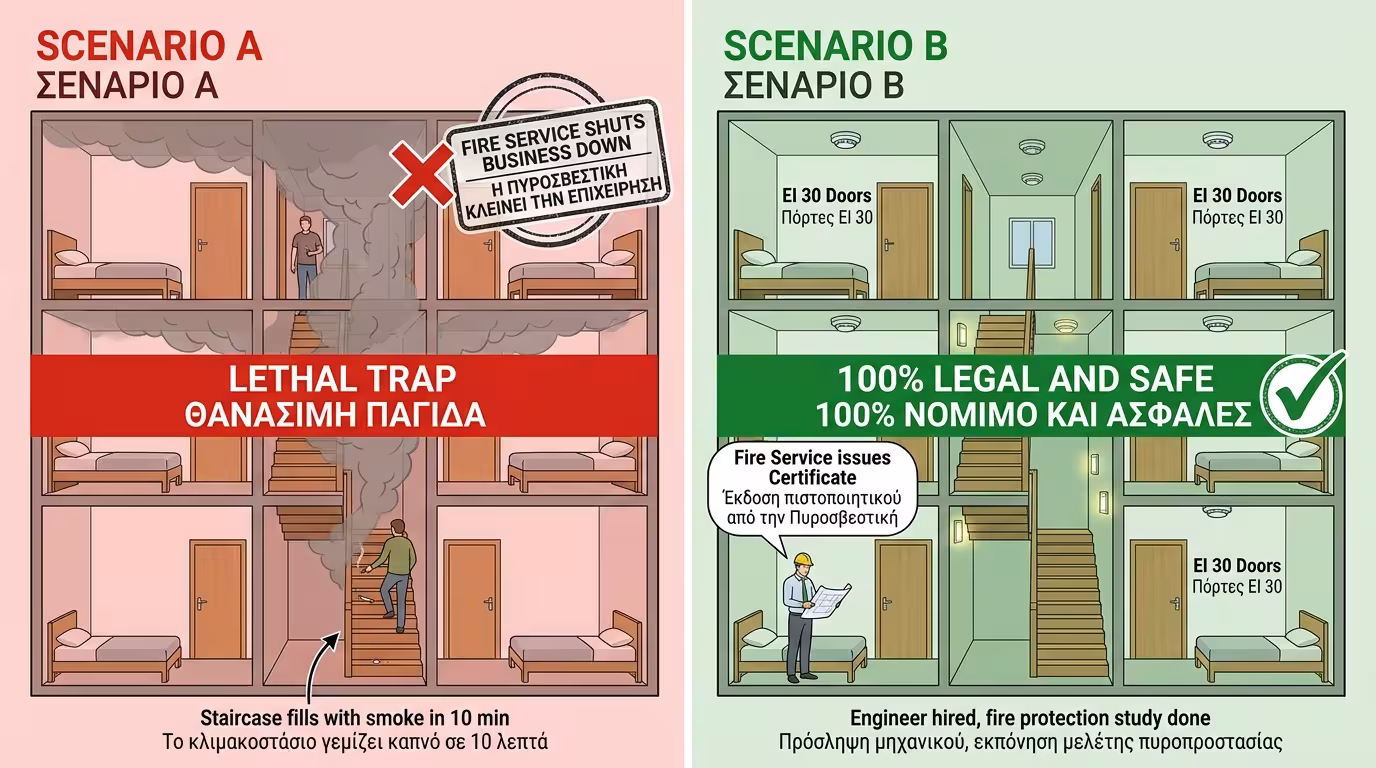 SCENARIO A
ΣΕΝΑΡΙΟ Α

FIRE SERVICE SHUTS BUSINESS DOWN
Η ΠΥΡΟΣΒΕΣΤΙΚΗ ΚΛΕΙΝΕΙ ΤΗΝ ΕΠΙΧΕΙΡΗΣΗ

LETHAL TRAP
ΘΑΝΑΣΙΜΗ ΠΑΓΙΔΑ

Staircase fills with smoke in 10 min
Το κλιμακοστάσιο γεμίζει καπνό σε 10 λεπτά

SCENARIO B
ΣΕΝΑΡΙΟ Β

EI 30 Doors
Πόρτες EI 30

EI 30 Doors
Πόρτες EI 30

100% LEGAL AND SAFE
100% ΝΟΜΙΜΟ ΚΑΙ ΑΣΦΑΛΕΣ

Fire Service issues Certificate
Έκδοση πιστοποιητικού από την Πυροσβεστική

EI 30 Doors
Πόρτες EI 30

Engineer hired, fire protection study done
Πρόσληψη μηχανικού, εκπόνηση μελέτης πυροπροστασίας