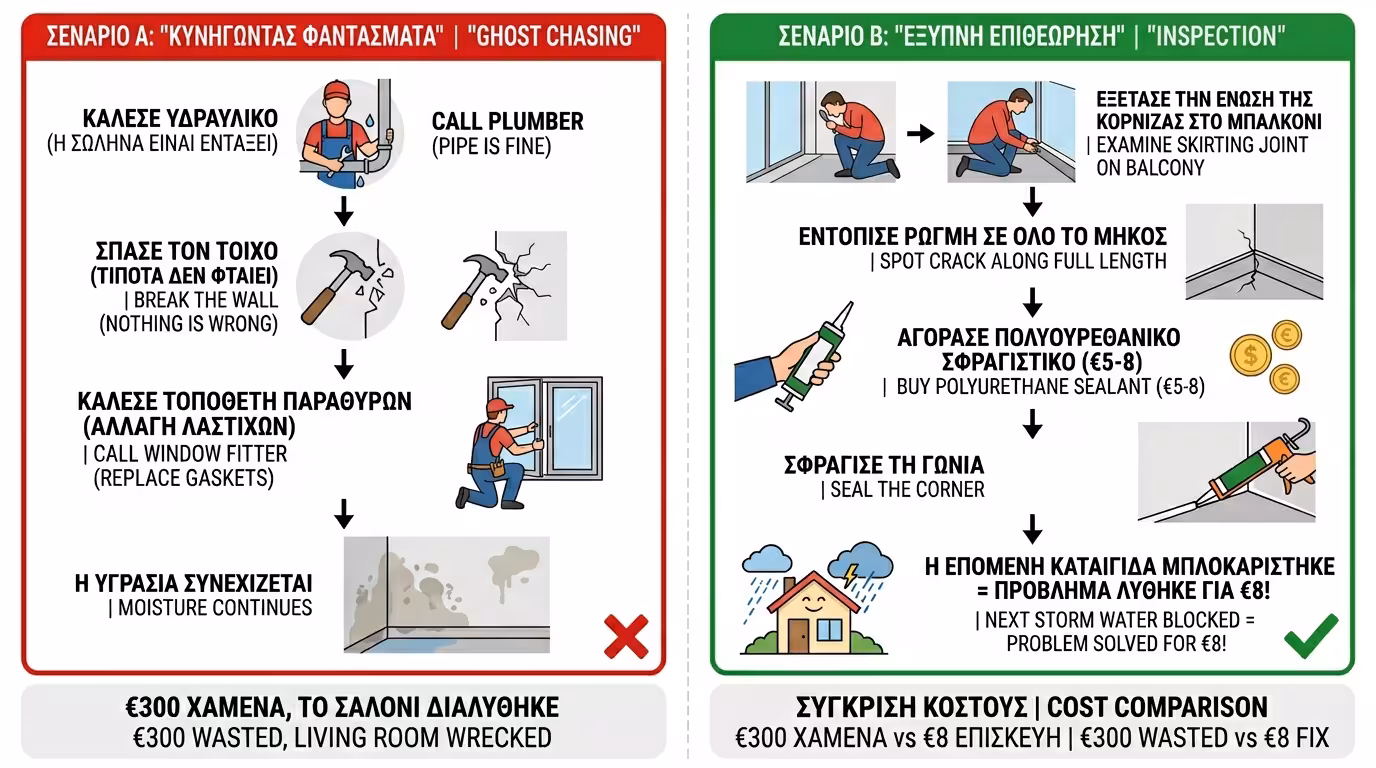 ΣΕΝΑΡΙΟ Α: "ΚΥΝΗΓΩΝΤΑΣ ΦΑΝΤΑΣΜΑΤΑ" | "GHOST CHASING"

ΚΑΛΕΣΕ ΥΔΡΑΥΛΙΚΟ
(Η ΣΩΛΗΝΑ ΕΙΝΑΙ ΕΝΤΑΞΕΙ)

CALL PLUMBER
(PIPE IS FINE)

ΣΠΑΣΕ ΤΟΝ ΤΟΙΧΟ
(ΤΙΠΟΤΑ ΔΕΝ ΦΤΑΙΕΙ)
| BREAK THE WALL
(NOTHING IS WRONG)

ΚΑΛΕΣΕ ΤΟΠΟΘΕΤΗ ΠΑΡΑΘΥΡΩΝ
(ΑΛΛΑΓΗ ΛΑΣΤΙΧΩΝ)
| CALL WINDOW FITTER
(REPLACE GASKETS)

Η ΥΓΡΑΣΙΑ ΣΥΝΕΧΙΖΕΤΑΙ
| MOISTURE CONTINUES

€300 ΧΑΜΕΝΑ, ΤΟ ΣΑΛΟΝΙ ΔΙΑΛΥΘΗΚΕ
€300 WASTED, LIVING ROOM WRECKED

ΣΕΝΑΡΙΟ Β: "ΕΞΥΠΝΗ ΕΠΙΘΕΩΡΗΣΗ" | "INSPECTION"

ΕΞΕΤΑΣΕ ΤΗΝ ΕΝΩΣΗ ΤΗΣ ΚΟΡΝΙΖΑΣ ΣΤΟ ΜΠΑΛΚΟΝΙ
| EXAMINE SKIRTING JOINT ON BALCONY

ΕΝΤΟΠΙΣΕ ΡΩΓΜΗ ΣΕ ΟΛΟ ΤΟ ΜΗΚΟΣ
| SPOT CRACK ALONG FULL LENGTH

ΑΓΟΡΑΣΕ ΠΟΛΥΟΥΡΕΘΑΝΙΚΟ ΣΦΡΑΓΙΣΤΙΚΟ (€5-8)
| BUY POLYURETHANE SEALANT (€5-8)

ΣΦΡΑΓΙΣΕ ΤΗ ΓΩΝΙΑ
| SEAL THE CORNER

Η ΕΠΟΜΕΝΗ ΚΑΤΑΙΓΙΔΑ ΜΠΛΟΚΑΡΙΣΤΗΚΕ = ΠΡΟΒΛΗΜΑ ΛΥΘΗΚΕ ΓΙΑ €8!
| NEXT STORM WATER BLOCKED = PROBLEM SOLVED FOR €8!

ΣΥΓΚΡΙΣΗ ΚΟΣΤΟΥΣ | COST COMPARISON
€300 ΧΑΜΕΝΑ vs €8 ΕΠΙΣΚΕΥΗ | €300 WASTED vs €8 FIX